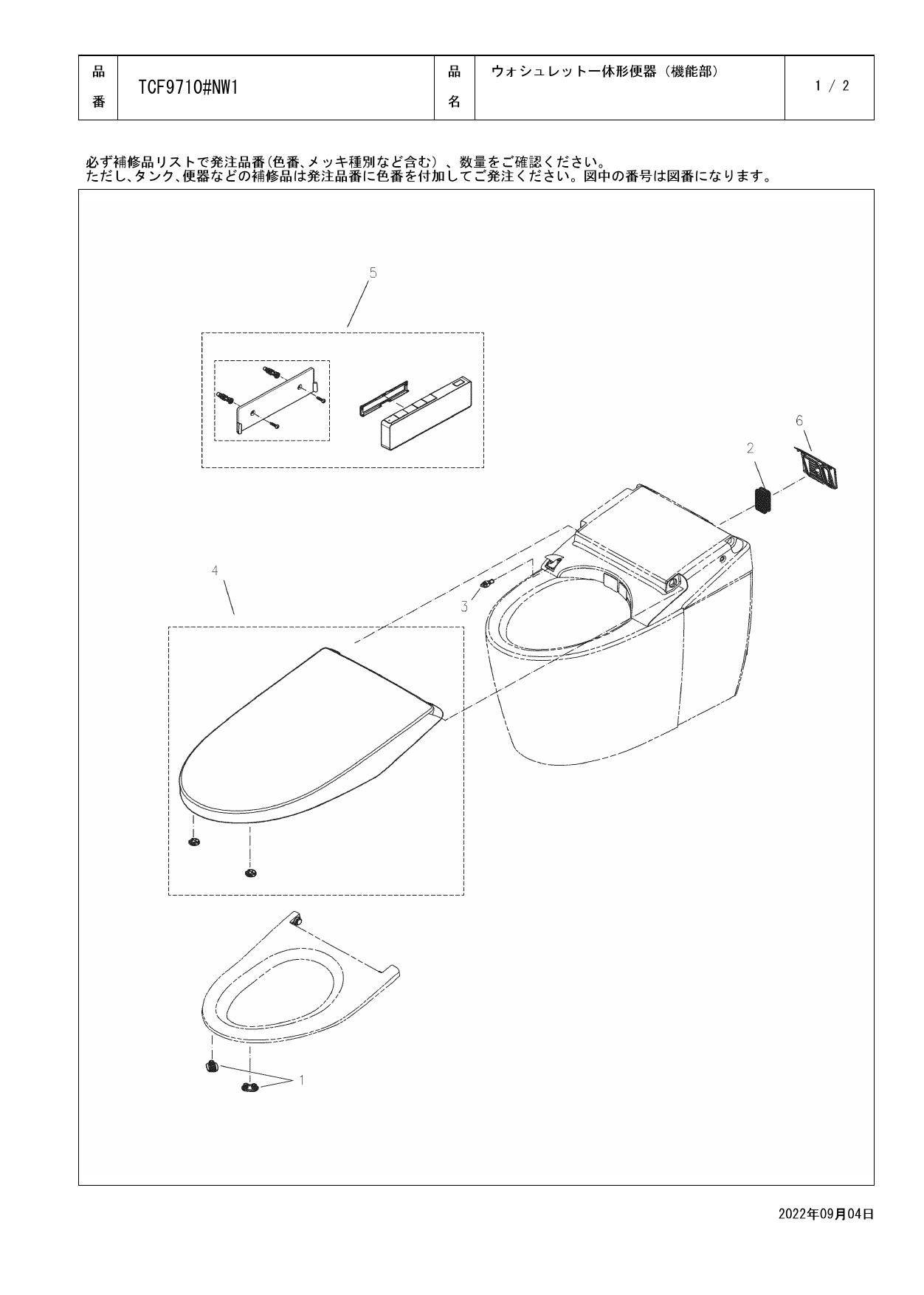 | 品番 | TCF9710#NW1 | 品名 | ウォシュレット一体形便器（機能部） | 1 / 2 |
|---|---|---|---|---|

必ず補修品リストで発注品番(色番､メッキ種別など含む）、数量をご確認ください。
ただし､タンク､便器などの補修品は発注品番に色番を付加してご発注ください。図中の番号は図番になります。

5

6

2

4

3

1

2022年09月04日