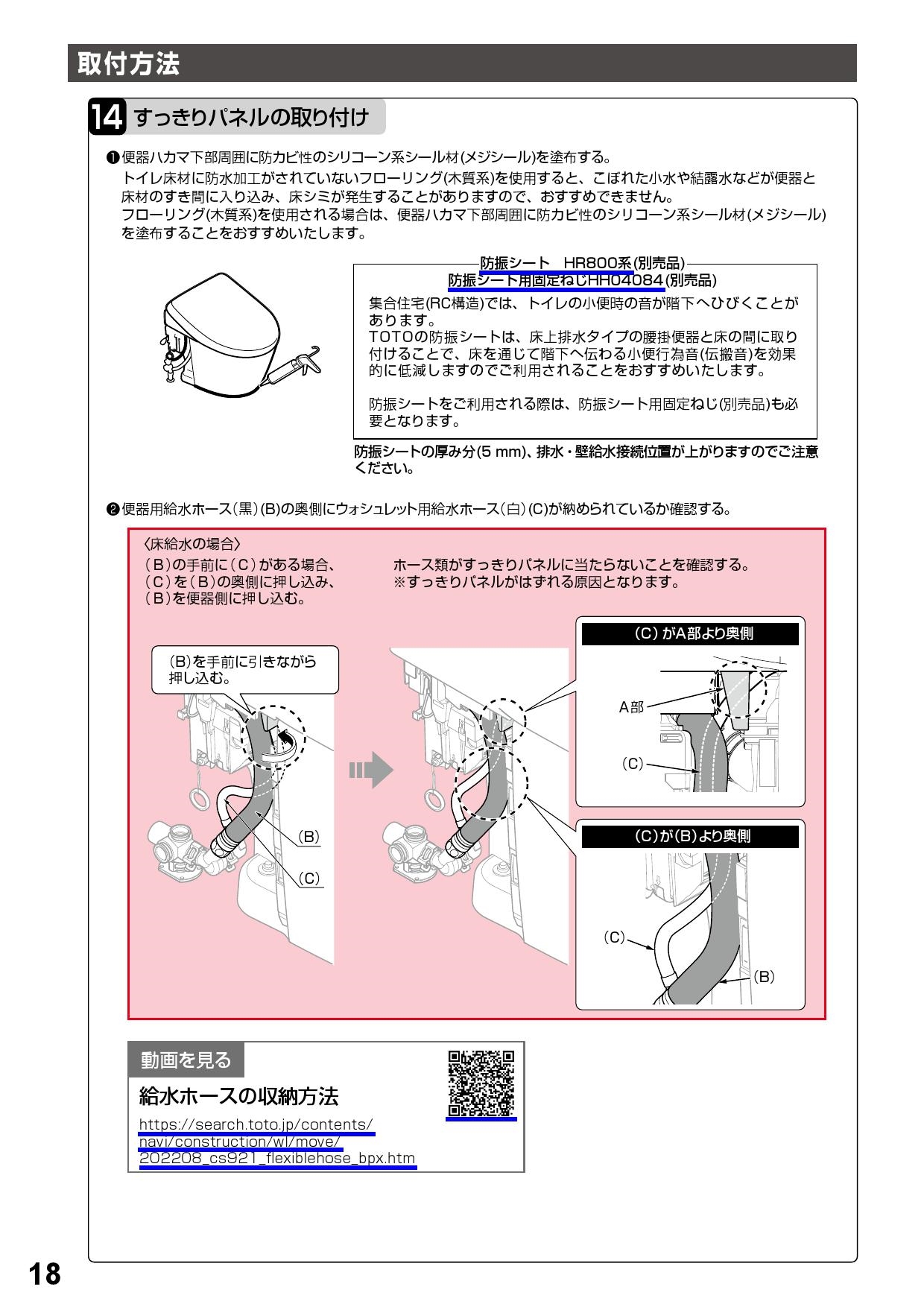 取付方法

14 すっきりパネルの取り付け

❶便器ハカマ下部周囲に防カビ性のシリコーン系シール材(メジシール)を塗布する。
トイレ床材に防水加工がされていないフローリング(木質系)を使用すると、こぼれた小水や結露水などが便器と床材のすき間に入り込み、床シミが発生することがありますので、おすすめできません。
フローリング(木質系)を使用される場合は、便器ハカマ下部周囲に防カビ性のシリコーン系シール材(メジシール)を塗布することをおすすめいたします。

防振シート HR800系(別売品)
防振シート用固定ねじHH04084(別売品)
集合住宅(RC構造)では、トイレの小便時の音が階下へひびくことがあります。
TOTOの防振シートは、床上排水タイプの腰掛便器と床の間に取り付けることで、床を通じて階下へ伝わる小便行為音(伝搬音)を効果的に低減しますのでご利用されることをおすすめいたします。

防振シートをご利用される際は、防振シート用固定ねじ(別売品)も必要となります。

防振シートの厚み分(5 mm)、排水・壁給水接続位置が上がりますのでご注意ください。

❷便器用給水ホース(黒)(B)の奥側にウォシュレット用給水ホース(白)(C)が納められているか確認する。

〈床給水の場合〉
(B)の手前に(C)がある場合、(C)を(B)の奥側に押し込み、(B)を便器側に押し込む。

ホース類がすっきりパネルに当たらないことを確認する。
※すっきりパネルがはずれる原因となります。

(B)を手前に引きながら押し込む。

(B)
(C)

(C)がA部より奥側
A部
(C)

(C)が(B)より奥側
(C)
(B)

動画を見る
給水ホースの収納方法
https://search.toto.jp/contents/navi/construction/wl/move/202208_cs921_flexiblehose_bpx.htm

18