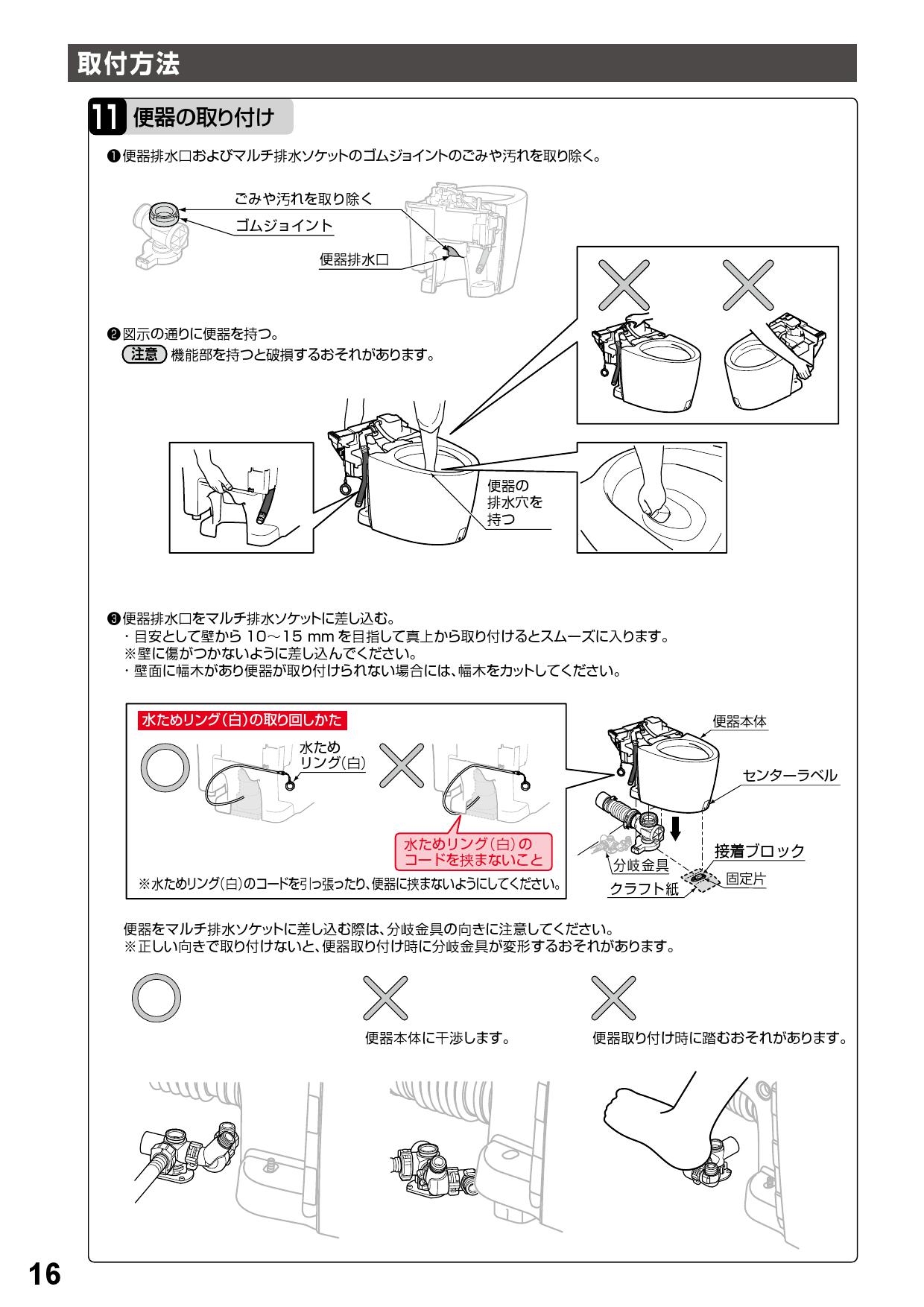 取付方法

11 便器の取り付け

❶便器排水口およびマルチ排水ソケットのゴムジョイントのごみや汚れを取り除く。

ごみや汚れを取り除く
ゴムジョイント
便器排水口

❷図示の通りに便器を持つ。
注意 機能部を持つと破損するおそれがあります。

便器の排水穴を持つ

❸便器排水口をマルチ排水ソケットに差し込む。
・目安として壁から 10～15 mm を目指して真上から取り付けるとスムーズに入ります。
※壁に傷がつかないように差し込んでください。
・壁面に幅木があり便器が取り付けられない場合には、幅木をカットしてください。

水ためリング(白)の取り回しかた
水ためリング(白)
水ためリング(白)のコードを挟まないこと
※水ためリング(白)のコードを引っ張ったり、便器に挟まないようにしてください。

便器本体
センターラベル
接着ブロック
分岐金具
固定片
クラフト紙

便器をマルチ排水ソケットに差し込む際は、分岐金具の向きに注意してください。
※正しい向きで取り付けないと、便器取り付け時に分岐金具が変形するおそれがあります。

便器本体に干渉します。
便器取り付け時に踏むおそれがあります。

16