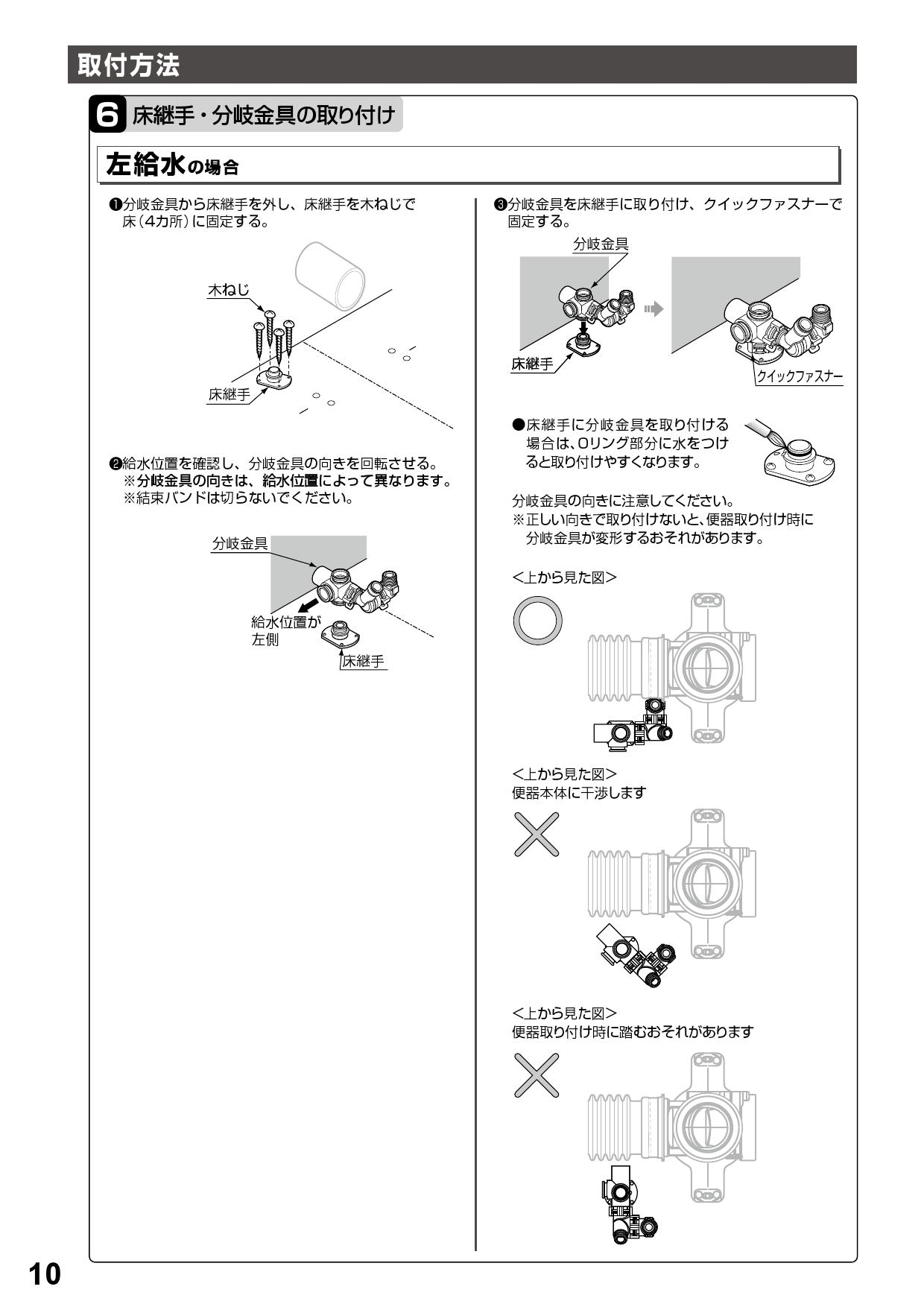 取付方法

6 床継手・分岐金具の取り付け

左給水の場合

❶分岐金具から床継手を外し、床継手を木ねじで床（4カ所）に固定する。

木ねじ
床継手

❷給水位置を確認し、分岐金具の向きを回転させる。
※分岐金具の向きは、給水位置によって異なります。
※結束バンドは切らないでください。

分岐金具
給水位置が左側
床継手

❸分岐金具を床継手に取り付け、クイックファスナーで固定する。

分岐金具
床継手
クイックファスナー

●床継手に分岐金具を取り付ける場合は、Oリング部分に水をつけると取り付けやすくなります。

分岐金具の向きに注意してください。
※正しい向きで取り付けないと、便器取り付け時に分岐金具が変形するおそれがあります。

<上から見た図>

<上から見た図>
便器本体に干渉します

<上から見た図>
便器取り付け時に踏むおそれがあります

10