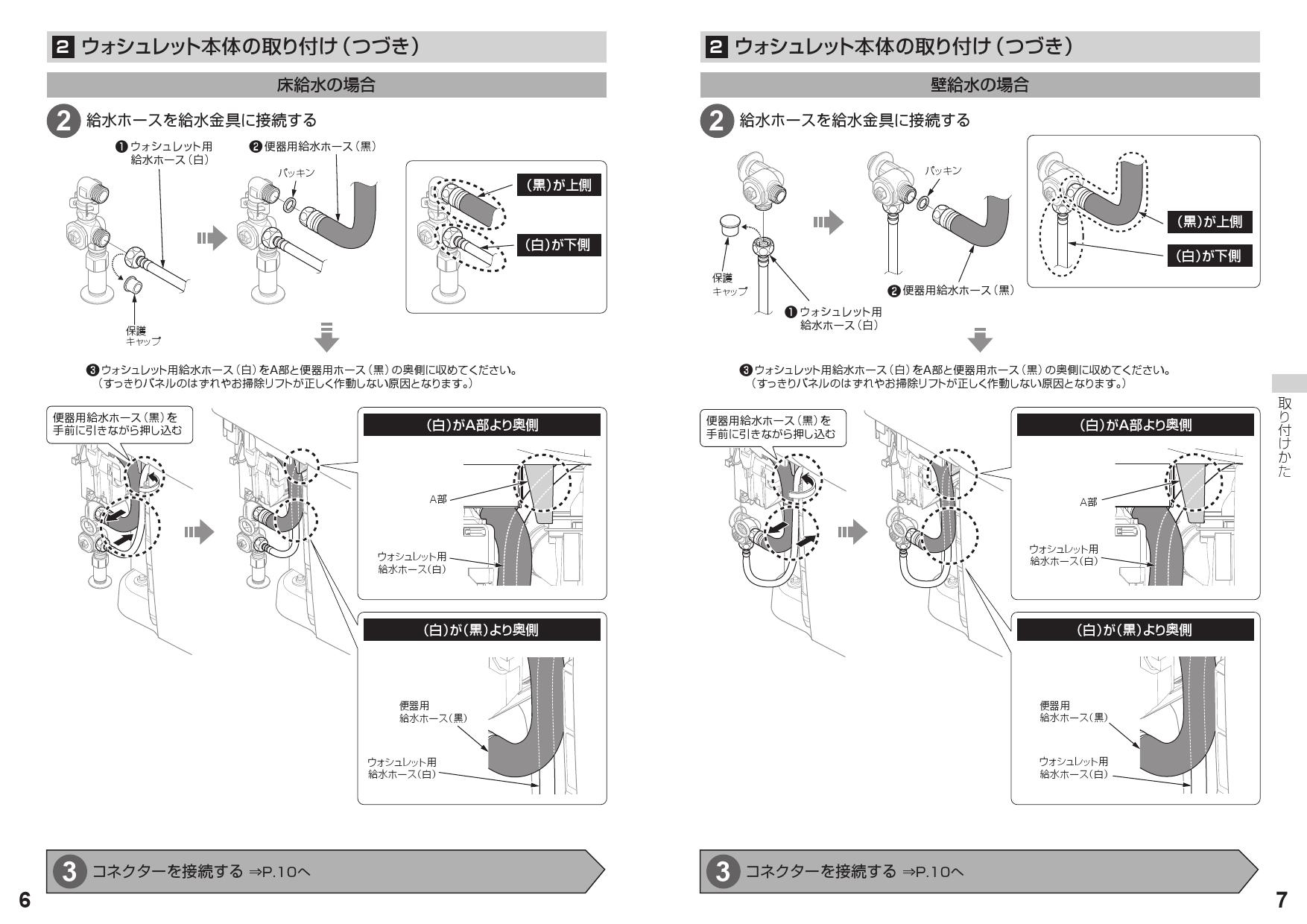 2 ウォシュレット本体の取り付け（つづき）

床給水の場合

2 給水ホースを給水金具に接続する

❶ウォシュレット用給水ホース（白）

❷便器用給水ホース（黒）

パッキン

保護キャップ

（黒）が上側

（白）が下側

❸ウォシュレット用給水ホース（白）をA部と便器用ホース（黒）の奥側に収めてください。
（すっきりパネルのはずれやお掃除リフトが正しく作動しない原因となります。）

便器用給水ホース（黒）を手前に引きながら押し込む

（白）がA部より奥側

A部

ウォシュレット用給水ホース(白)

（白）が（黒）より奥側

便器用給水ホース(黒)

ウォシュレット用給水ホース(白)

3 コネクターを接続する ⇒P.10へ

6

2 ウォシュレット本体の取り付け（つづき）

壁給水の場合

2 給水ホースを給水金具に接続する

パッキン

保護キャップ

❶ウォシュレット用給水ホース（白）

❷便器用給水ホース（黒）

（黒）が上側

（白）が下側

❸ウォシュレット用給水ホース（白）をA部と便器用ホース（黒）の奥側に収めてください。
（すっきりパネルのはずれやお掃除リフトが正しく作動しない原因となります。）

便器用給水ホース（黒）を手前に引きながら押し込む

（白）がA部より奥側

A部

ウォシュレット用給水ホース(白)

（白）が（黒）より奥側

便器用給水ホース(黒)

ウォシュレット用給水ホース(白)

3 コネクターを接続する ⇒P.10へ

取り付けかた

7