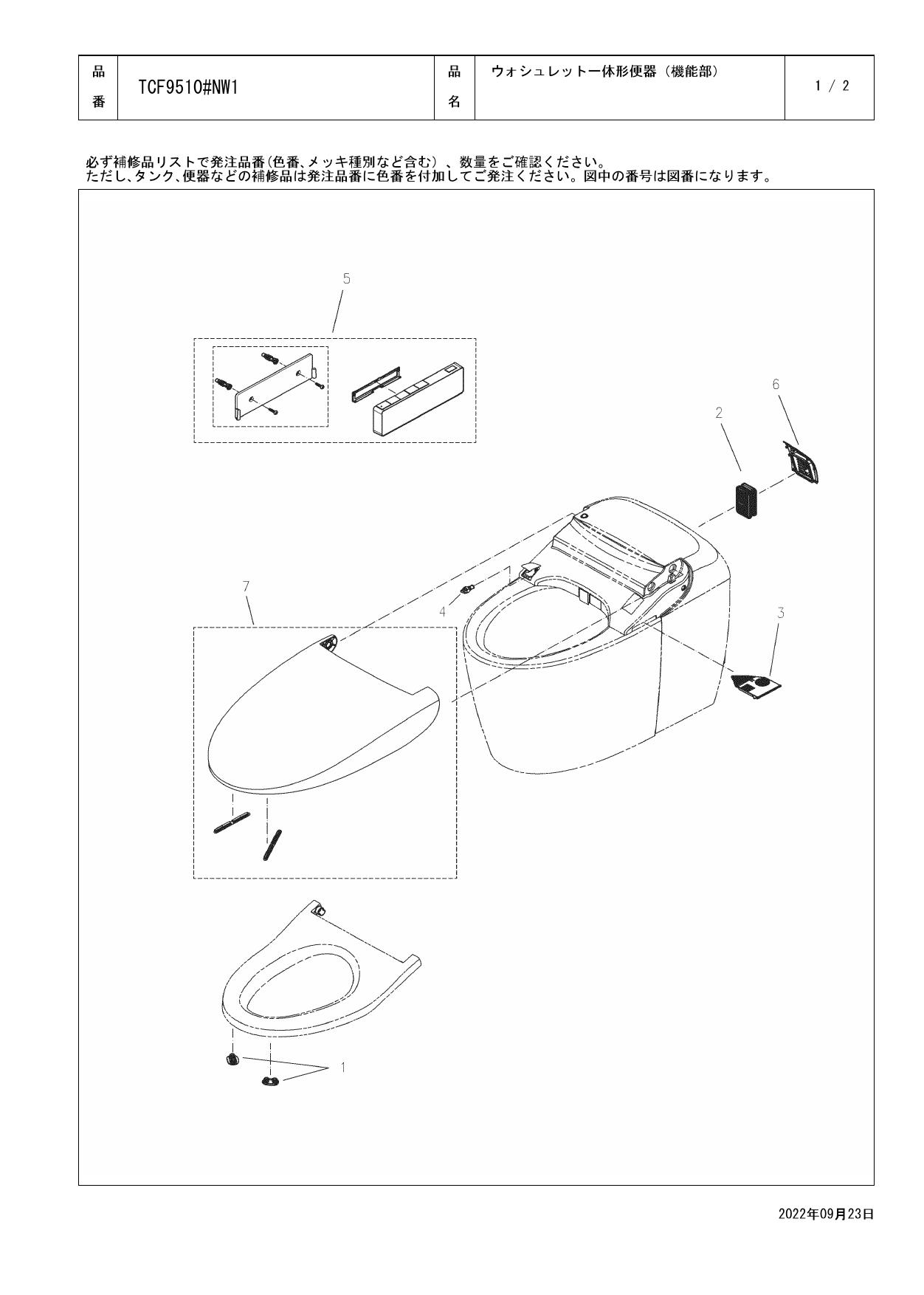 | 品番 | TCF9510#NW1 | 品名 | ウォシュレット一体形便器（機能部） | 1 / 2 |
|---|---|---|---|---|

必ず補修品リストで発注品番(色番、メッキ種別など含む）、数量をご確認ください。
ただし、タンク、便器などの補修品は発注品番に色番を付加してご発注ください。図中の番号は図番になります。

5

6

2

7

4

3

1

2022年09月23日