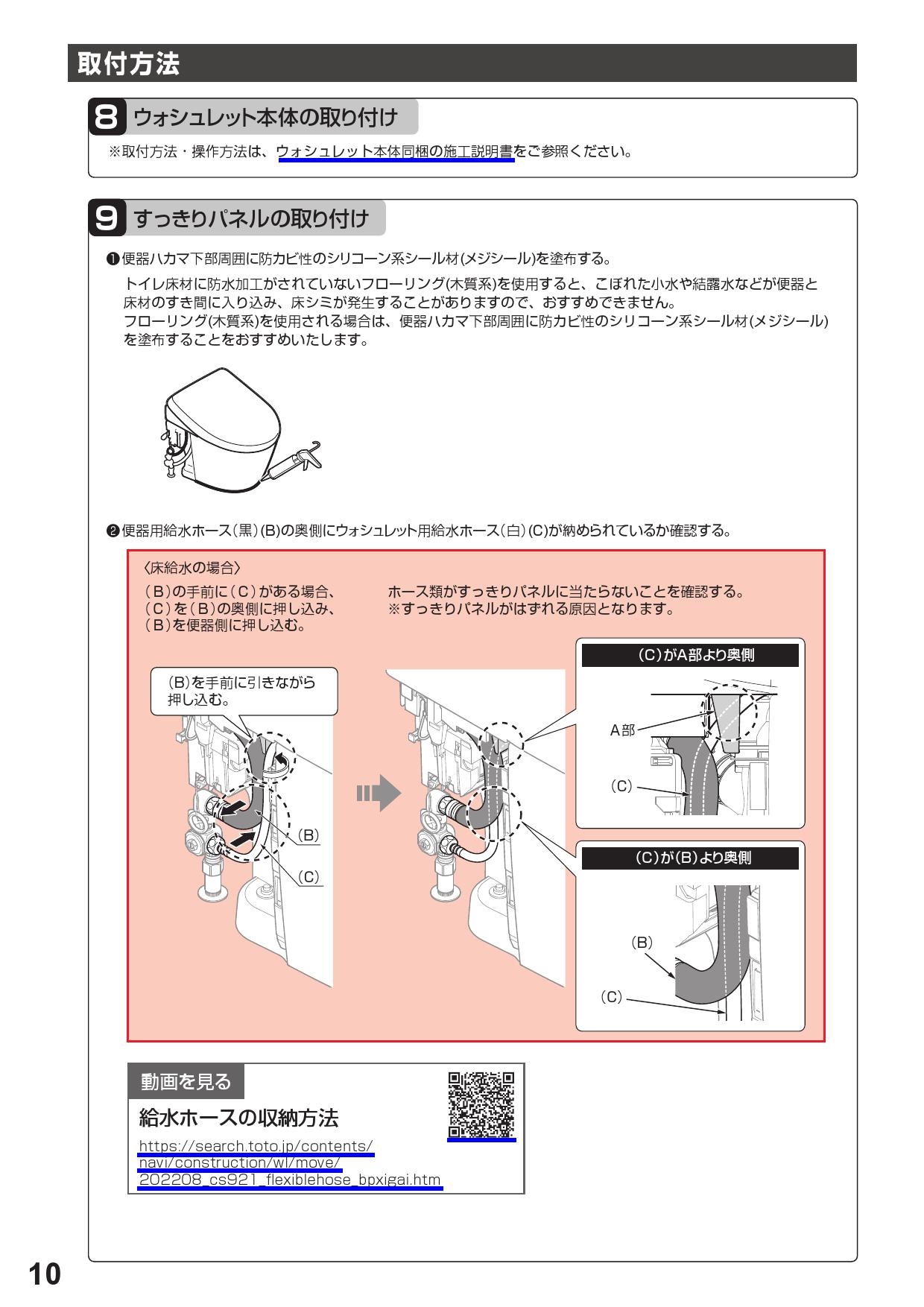 取付方法

8 ウォシュレット本体の取り付け

※取付方法・操作方法は、ウォシュレット本体同梱の施工説明書をご参照ください。

9 すっきりパネルの取り付け

❶便器ハカマ下部周囲に防カビ性のシリコーン系シール材(メジシール)を塗布する。

トイレ床材に防水加工がされていないフローリング(木質系)を使用すると、こぼれた小水や結露水などが便器と床材のすき間に入り込み、床シミが発生することがありますので、おすすめできません。
フローリング(木質系)を使用される場合は、便器ハカマ下部周囲に防カビ性のシリコーン系シール材(メジシール)を塗布することをおすすめいたします。

❷便器用給水ホース(黒)(B)の奥側にウォシュレット用給水ホース(白)(C)が納められているか確認する。

〈床給水の場合〉
(B)の手前に(C)がある場合、(C)を(B)の奥側に押し込み、(B)を便器側に押し込む。

ホース類がすっきりパネルに当たらないことを確認する。
※すっきりパネルがはずれる原因となります。

(B)を手前に引きながら押し込む。

(B)

(C)

(C)がA部より奥側

A部

(C)

(C)が(B)より奥側

(B)

(C)

動画を見る

給水ホースの収納方法

https://search.toto.jp/contents/navi/construction/wl/move/202208_cs921_flexiblehose_bpxigai.htm

10