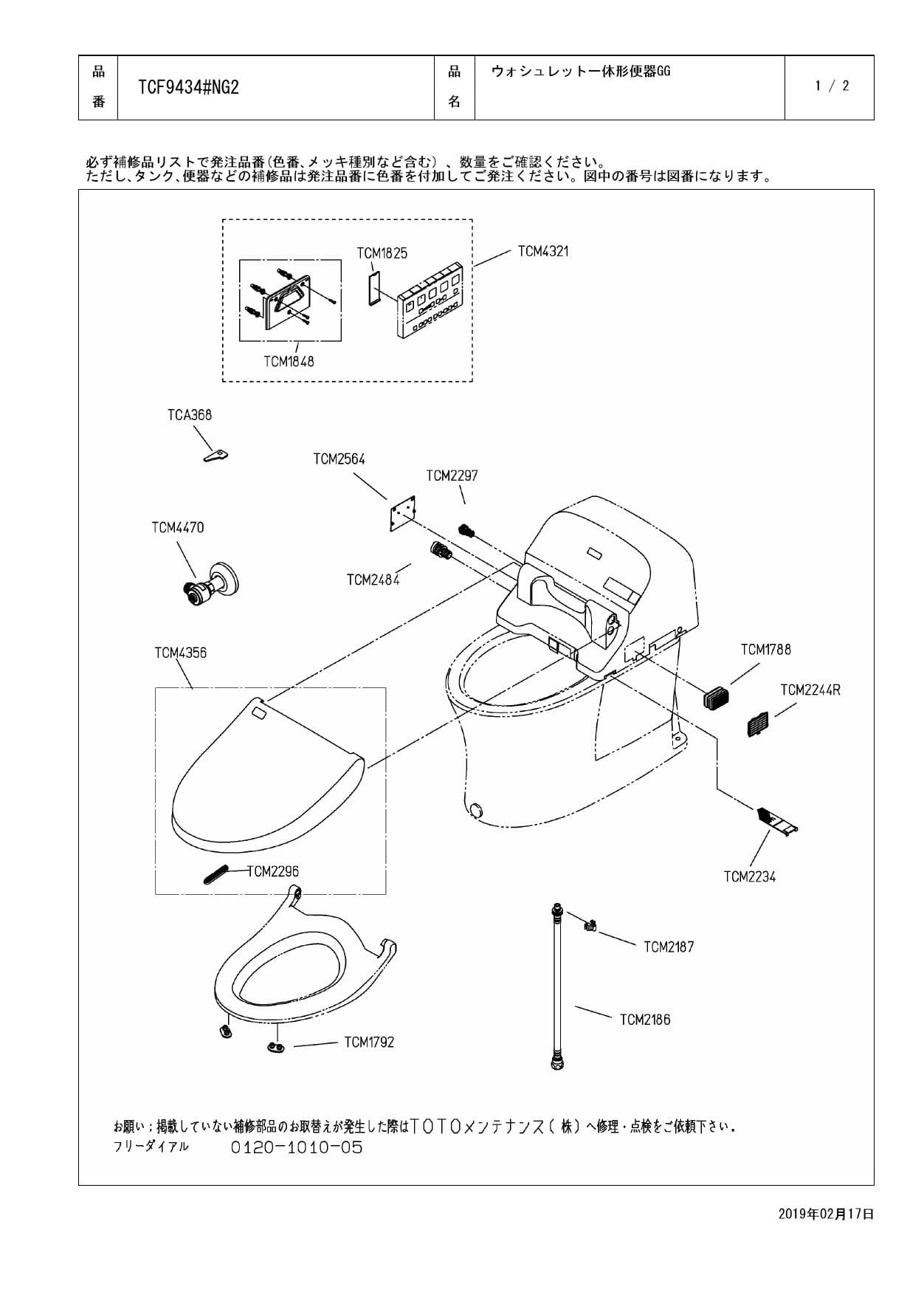 | 品番 | TCF9434#NG2 | 品名 | ウォシュレット一体形便器GG | 1 / 2 |
|---|---|---|---|---|

必ず補修品リストで発注品番(色番、メッキ種別など含む)、数量をご確認ください。
ただし、タンク、便器などの補修品は発注品番に色番を付加してご発注ください。図中の番号は図番になります。

TCM1825
TCM4321
TCM1848
TCA368
TCM2564
TCM2297
TCM4470
TCM2484
TCM4356
TCM1788
TCM2244R
TCM2296
TCM2234
TCM2187
TCM2186
TCM1792

お願い；掲載していない補修部品のお取替えが発生した際はＴＯＴＯメンテナンス（株）へ修理・点検をご依頼下さい。
フリーダイアル 0120-1010-05

2019年02月17日