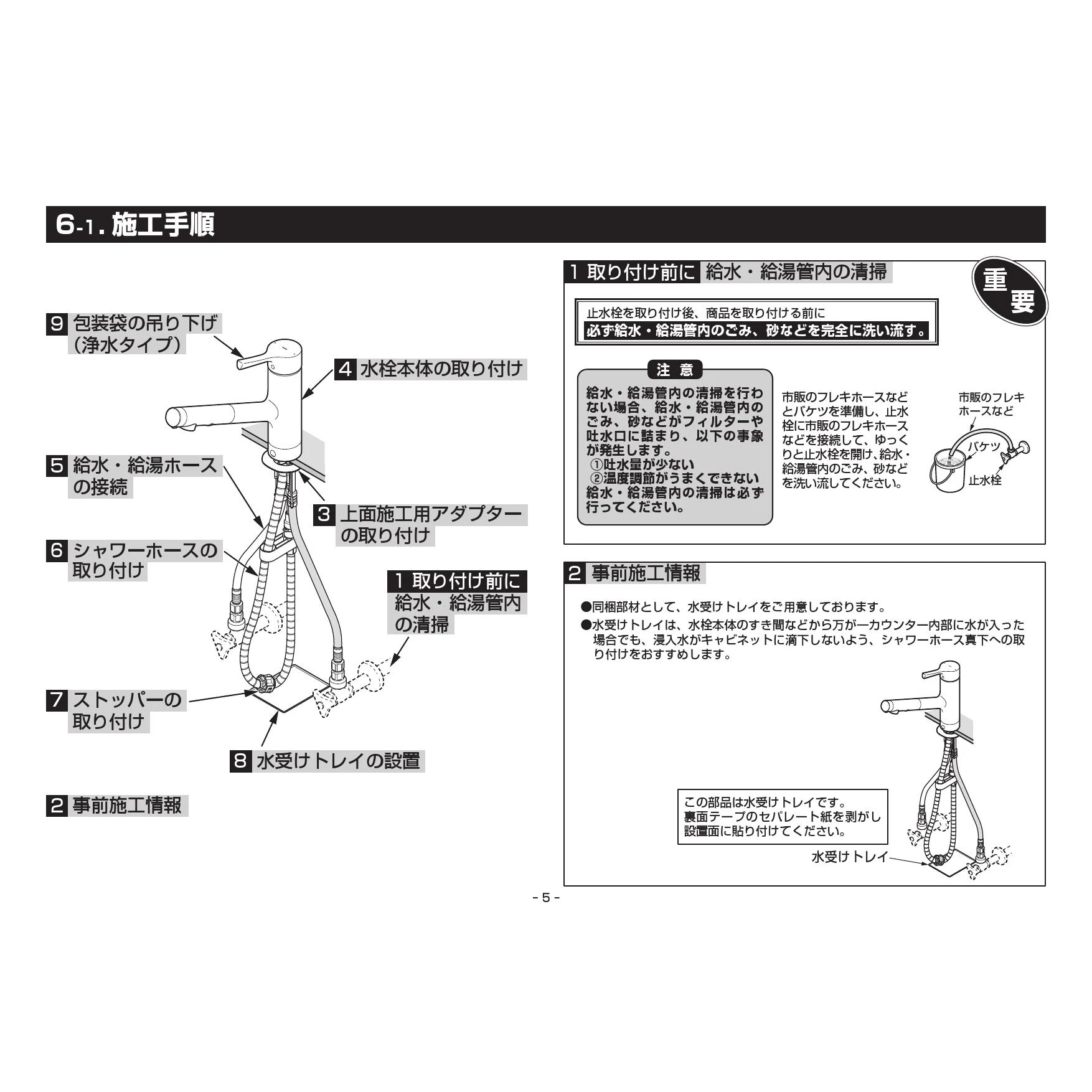 6-1. 施工手順

9 包装袋の吊り下げ（浄水タイプ）

4 水栓本体の取り付け

5 給水・給湯ホースの接続

3 上面施工用アダプターの取り付け

6 シャワーホースの取り付け

1 取り付け前に 給水・給湯管内の清掃

7 ストッパーの取り付け

8 水受けトレイの設置

2 事前施工情報

1 取り付け前に 給水・給湯管内の清掃

重要

止水栓を取り付け後、商品を取り付ける前に
必ず給水・給湯管内のごみ、砂などを完全に洗い流す。

注意

給水・給湯管内の清掃を行わない場合、給水・給湯管内のごみ、砂などがフィルターや吐水口に詰まり、以下の事象が発生します。
①吐水量が少ない
②温度調節がうまくできない
給水・給湯管内の清掃は必ず行ってください。

市販のフレキホースなどとバケツを準備し、止水栓に市販のフレキホースなどを接続して、ゆっくりと止水栓を開け、給水・給湯管内のごみ、砂などを洗い流してください。

市販のフレキホースなど

バケツ

止水栓

2 事前施工情報

●同梱部材として、水受けトレイをご用意しております。
●水受けトレイは、水栓本体のすき間などから万が一カウンター内部に水が入った場合でも、浸入水がキャビネットに滴下しないよう、シャワーホース真下への取り付けをおすすめします。

この部品は水受けトレイです。
裏面テープのセパレート紙を剥がし設置面に貼り付けてください。

水受けトレイ

- 5 -