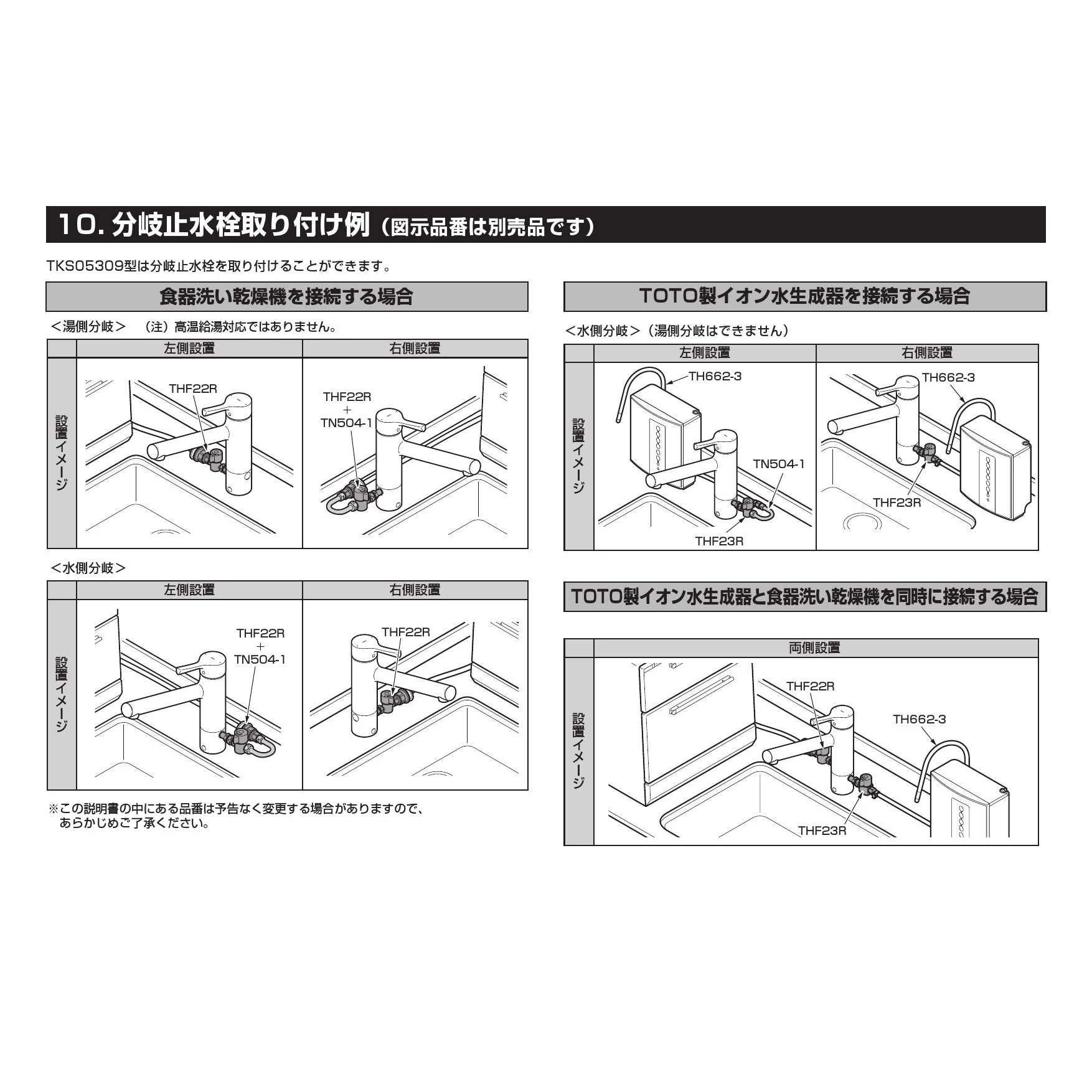 10. 分岐止水栓取り付け例（図示品番は別売品です）

TKS05309型は分岐止水栓を取り付けることができます。

食器洗い乾燥機を接続する場合

＜湯側分岐＞　（注）高温給湯対応ではありません。

| | 左側設置 | 右側設置 |
|---|---|---|
| 設置イメージ | THF22R | THF22R + TN504-1 |

＜水側分岐＞

| | 左側設置 | 右側設置 |
|---|---|---|
| 設置イメージ | THF22R + TN504-1 | THF22R |

※この説明書の中にある品番は予告なく変更する場合がありますので、あらかじめご了承ください。

TOTO製イオン水生成器を接続する場合

＜水側分岐＞（湯側分岐はできません）

| | 左側設置 | 右側設置 |
|---|---|---|
| 設置イメージ | TH662-3 TN504-1 THF23R | TH662-3 THF23R |

TOTO製イオン水生成器と食器洗い乾燥機を同時に接続する場合

| | 両側設置 |
|---|---|
| 設置イメージ | THF22R TH662-3 THF23R |