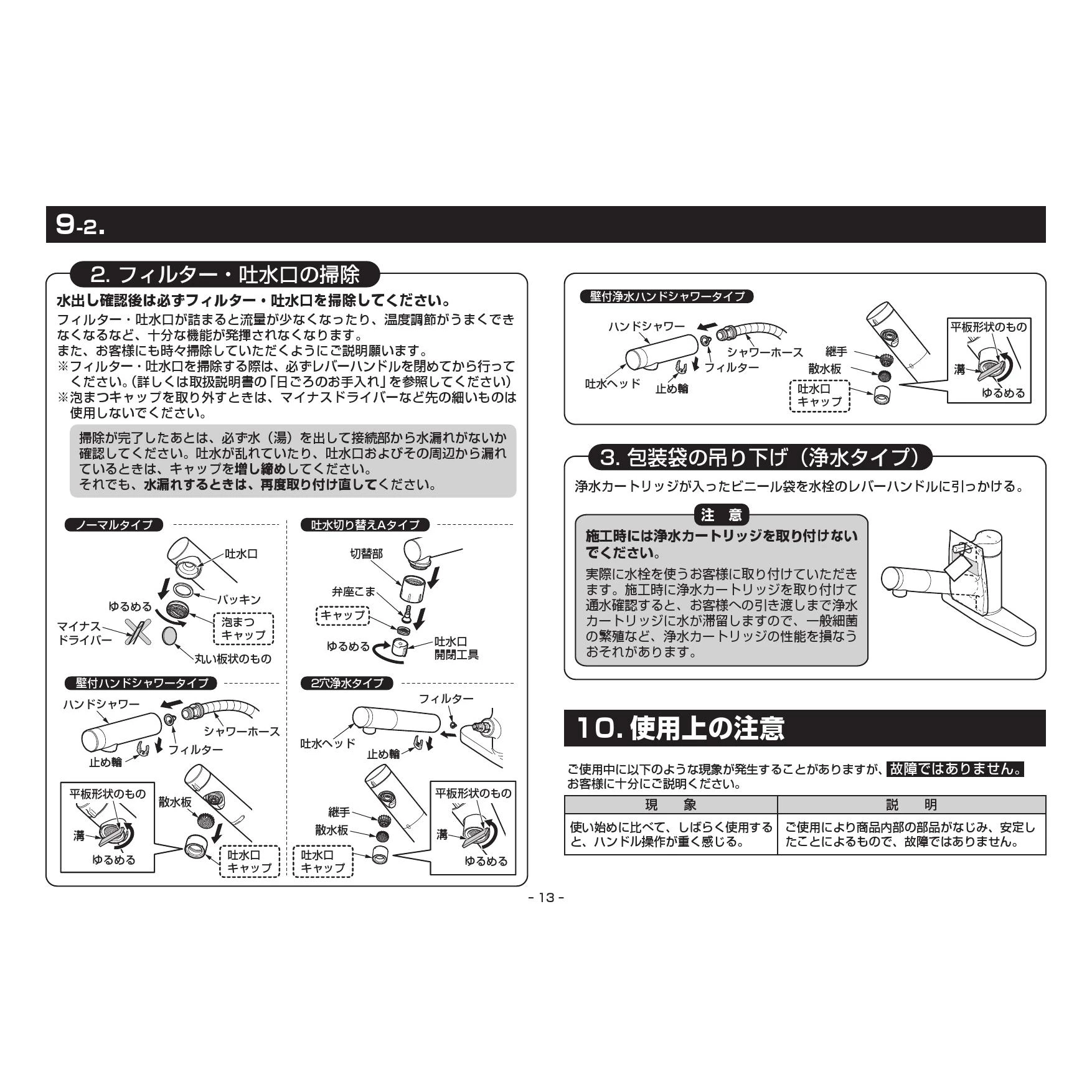 9-2.

2. フィルター・吐水口の掃除

水出し確認後は必ずフィルター・吐水口を掃除してください。
フィルター・吐水口が詰まると流量が少なくなったり、温度調節がうまくできなくなるなど、十分な機能が発揮されなくなります。
また、お客様にも時々掃除していただくようにご説明願います。
※フィルター・吐水口を掃除する際は、必ずレバーハンドルを閉めてから行ってください。(詳しくは取扱説明書の「日ごろのお手入れ」を参照してください)
※泡まつキャップを取り外すときは、マイナスドライバーなど先の細いものは使用しないでください。

掃除が完了したあとは、必ず水（湯）を出して接続部から水漏れがないか確認してください。吐水が乱れていたり、吐水口およびその周辺から漏れているときは、キャップを増し締めしてください。
それでも、水漏れするときは、再度取り付け直してください。

ノーマルタイプ
吐水口
パッキン
ゆるめる
泡まつキャップ
マイナスドライバー
丸い板状のもの

吐水切り替えAタイプ
切替部
弁座こま
キャップ
ゆるめる
吐水口開閉工具

壁付ハンドシャワータイプ
ハンドシャワー
シャワーホース
フィルター
止め輪
平板形状のもの
溝
ゆるめる
散水板
吐水口キャップ

2穴浄水タイプ
フィルター
吐水ヘッド
止め輪
継手
散水板
吐水口キャップ
平板形状のもの
溝
ゆるめる

壁付浄水ハンドシャワータイプ
ハンドシャワー
シャワーホース
フィルター
吐水ヘッド
止め輪
継手
散水板
吐水口キャップ
平板形状のもの
溝
ゆるめる

3. 包装袋の吊り下げ（浄水タイプ）

浄水カートリッジが入ったビニール袋を水栓のレバーハンドルに引っかける。

注 意
施工時には浄水カートリッジを取り付けないでください。
実際に水栓を使うお客様に取り付けていただきます。施工時に浄水カートリッジを取り付けて通水確認すると、お客様への引き渡しまで浄水カートリッジに水が滞留しますので、一般細菌の繁殖など、浄水カートリッジの性能を損なうおそれがあります。

10. 使用上の注意

ご使用中に以下のような現象が発生することがありますが、故障ではありません。
お客様に十分にご説明ください。

| 現 象 | 説 明 |
|---|---|
| 使い始めに比べて、しばらく使用すると、ハンドル操作が重く感じる。 | ご使用により商品内部の部品がなじみ、安定したことによるもので、故障ではありません。 |

- 13 -