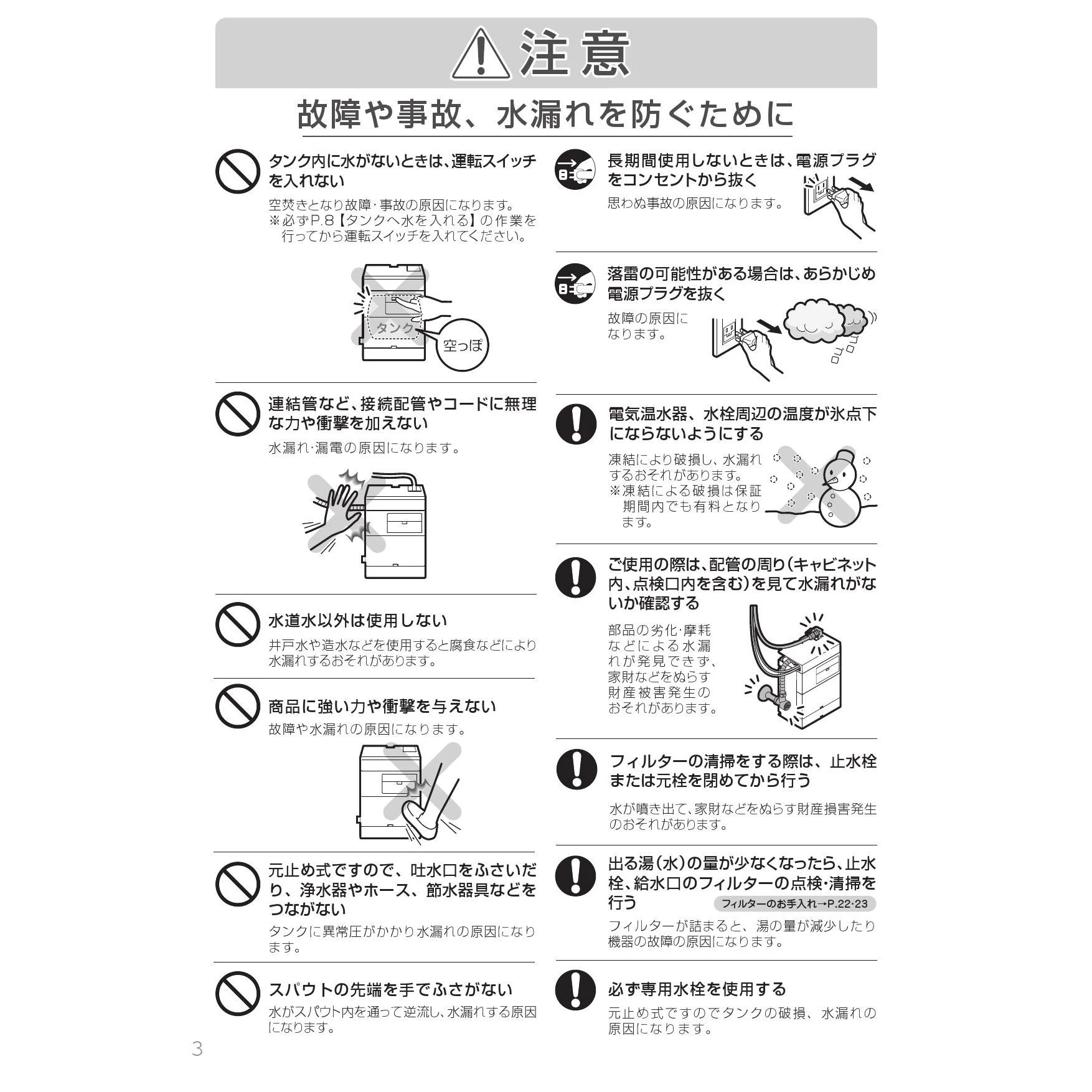 注意

故障や事故、水漏れを防ぐために

タンク内に水がないときは、運転スイッチを入れない

空焚きとなり故障・事故の原因になります。
※必ずP.8【タンクへ水を入れる】の作業を行ってから運転スイッチを入れてください。

タンク
空っぽ

連結管など、接続配管やコードに無理な力や衝撃を加えない

水漏れ・漏電の原因になります。

水道水以外は使用しない

井戸水や造水などを使用すると腐食などにより水漏れするおそれがあります。

商品に強い力や衝撃を与えない

故障や水漏れの原因になります。

元止め式ですので、吐水口をふさいだり、浄水器やホース、節水器具などをつながない

タンクに異常圧がかかり水漏れの原因になります。

スパウトの先端を手でふさがない

水がスパウト内を通って逆流し、水漏れする原因になります。

長期間使用しないときは、電源プラグをコンセントから抜く

思わぬ事故の原因になります。

落雷の可能性がある場合は、あらかじめ電源プラグを抜く

故障の原因になります。

ゴロゴロ

電気温水器、水栓周辺の温度が氷点下にならないようにする

凍結により破損し、水漏れするおそれがあります。
※凍結による破損は保証期間内でも有料となります。

ご使用の際は、配管の周り(キャビネット内、点検口内を含む)を見て水漏れがないか確認する

部品の劣化・摩耗などによる水漏れが発見できず、家財などをぬらす財産被害発生のおそれがあります。

フィルターの清掃をする際は、止水栓または元栓を閉めてから行う

水が噴き出て、家財などをぬらす財産損害発生のおそれがあります。

出る湯(水)の量が少なくなったら、止水栓、給水口のフィルターの点検・清掃を行う

フィルターのお手入れ→P.22・23

フィルターが詰まると、湯の量が減少したり機器の故障の原因になります。

必ず専用水栓を使用する

元止め式ですのでタンクの破損、水漏れの原因になります。

3