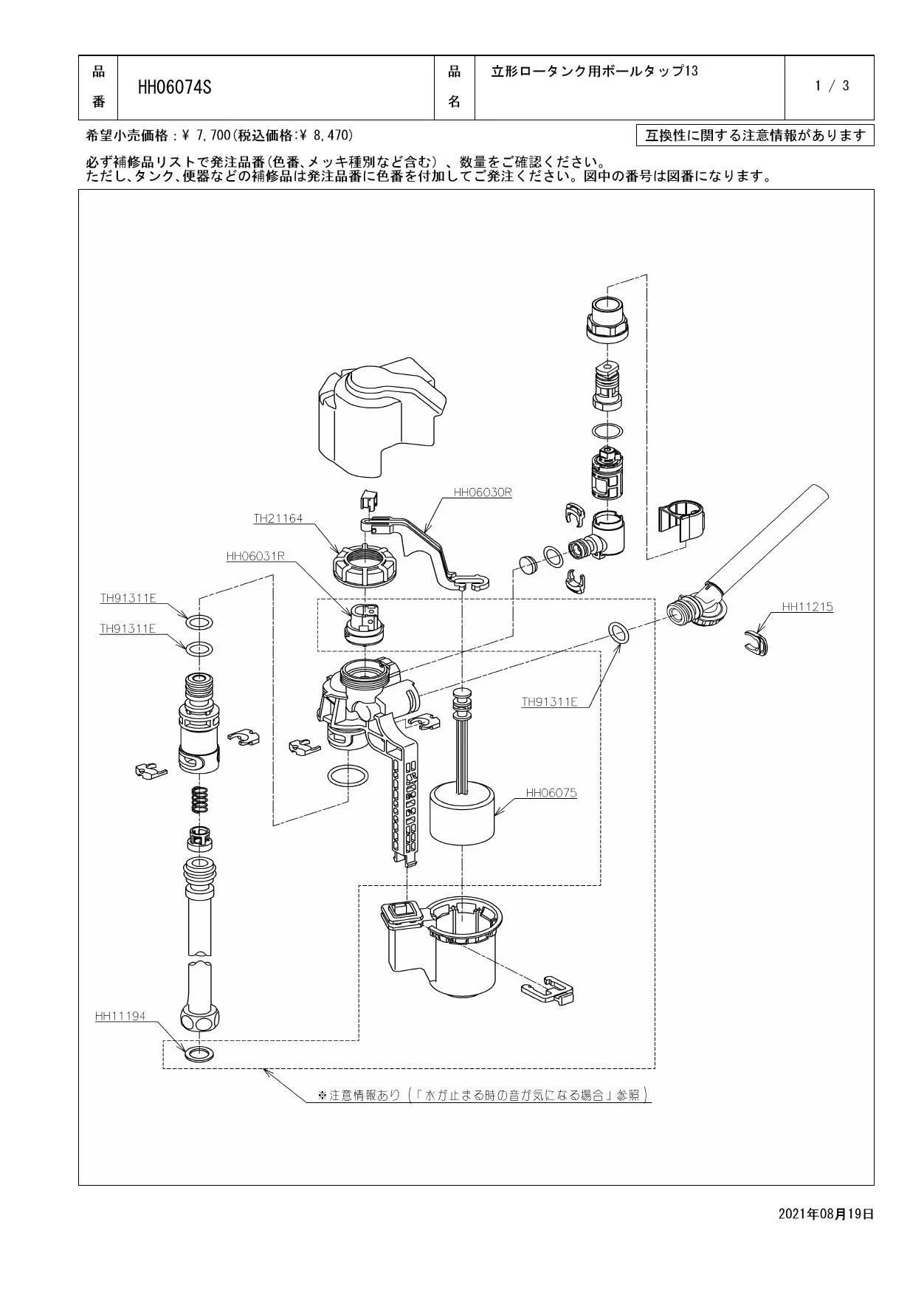 | 品番 | HH06074S | 品名 | 立形ロータンク用ボールタップ13 | 1 / 3 |
|---|---|---|---|---|

希望小売価格：¥ 7,700(税込価格:¥ 8,470)

互換性に関する注意情報があります

必ず補修品リストで発注品番(色番、メッキ種別など含む)、数量をご確認ください。
ただし、タンク、便器などの補修品は発注品番に色番を付加してご発注ください。図中の番号は図番になります。

HH06030R

TH21164

HH06031R

TH91311E

TH91311E

HH11215

TH91311E

HH06075

HH11194

※注意情報あり（「水が止まる時の音が気になる場合」参照）

2021年08月19日