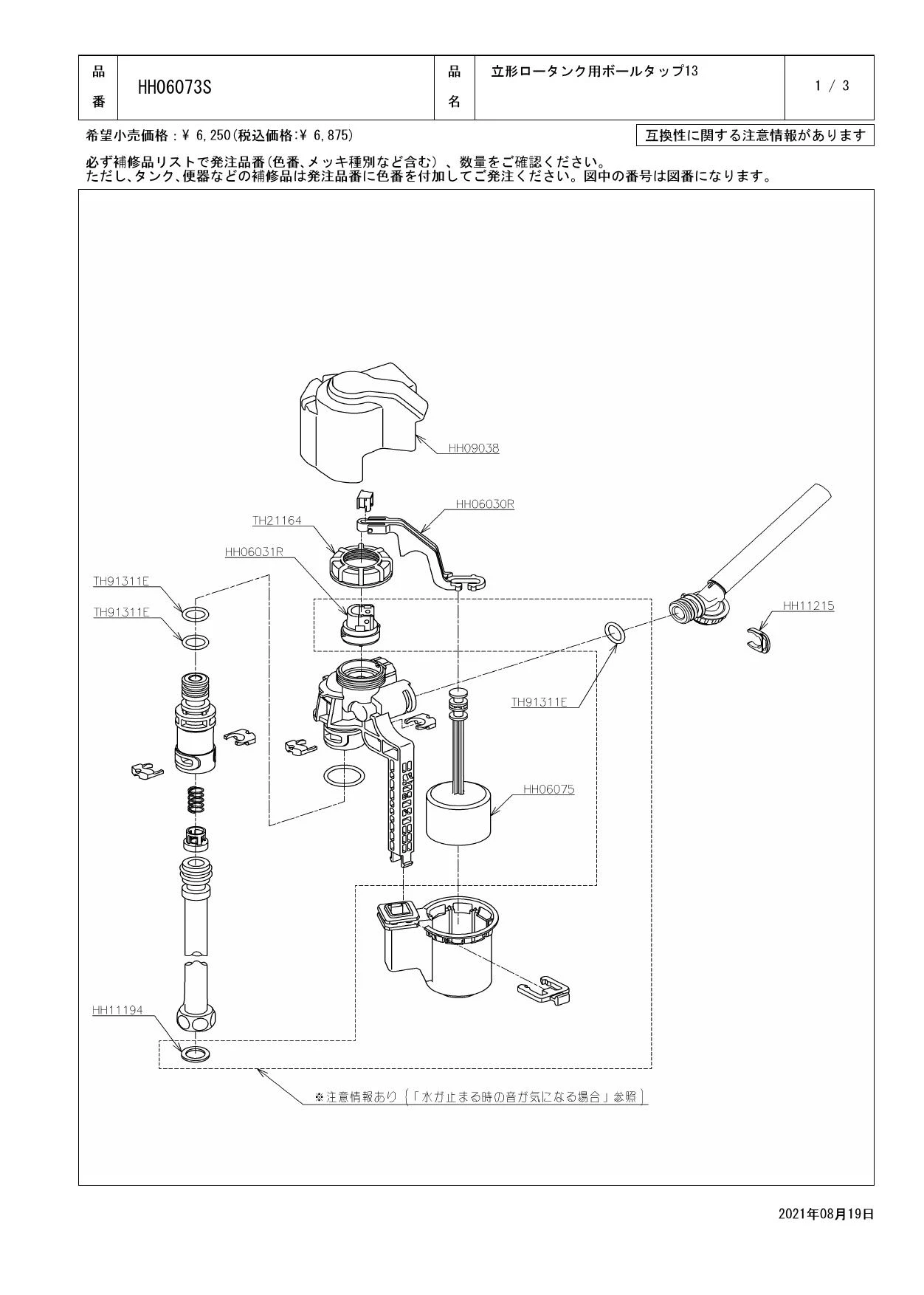 | 品番 | HH06073S | 品名 | 立形ロータンク用ボールタップ13 | 1 / 3 |
|---|---|---|---|---|

希望小売価格：¥ 6,250(税込価格:¥ 6,875)

互換性に関する注意情報があります

必ず補修品リストで発注品番(色番、メッキ種別など含む)、数量をご確認ください。
ただし、タンク、便器などの補修品は発注品番に色番を付加してご発注ください。図中の番号は図番になります。

HH09038

HH06030R

TH21164

HH06031R

TH91311E

TH91311E

HH11215

TH91311E

HH06075

HH11194

※注意情報あり（「水が止まる時の音が気になる場合」参照）

2021年08月19日