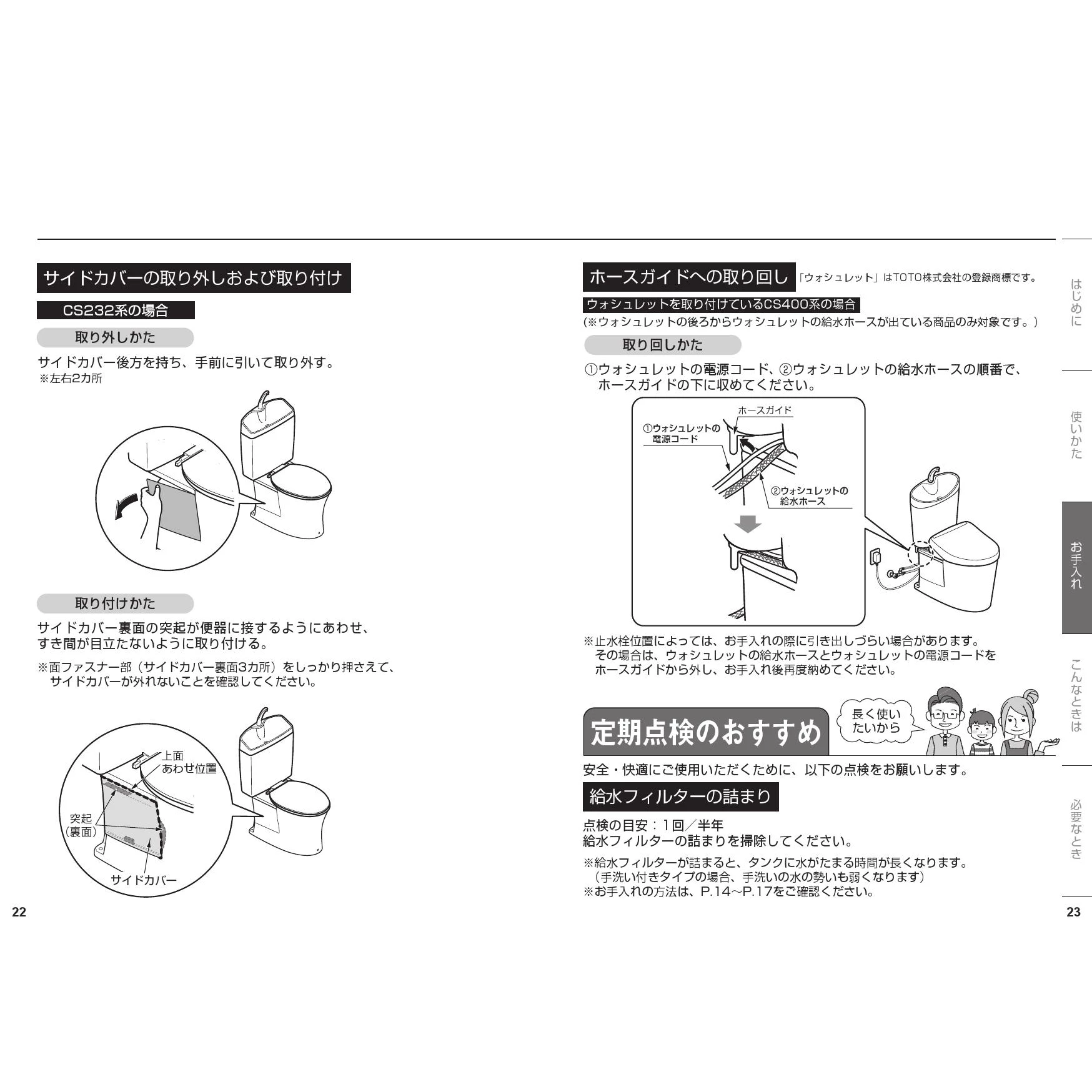 サイドカバーの取り外しおよび取り付け

CS232系の場合

取り外しかた

サイドカバー後方を持ち、手前に引いて取り外す。
※左右2カ所

取り付けかた

サイドカバー裏面の突起が便器に接するようにあわせ、すき間が目立たないように取り付ける。

※面ファスナー部（サイドカバー裏面3カ所）をしっかり押さえて、サイドカバーが外れないことを確認してください。

上面
あわせ位置
突起
（裏面）
サイドカバー

22

ホースガイドへの取り回し 「ウォシュレット」はTOTO株式会社の登録商標です。

ウォシュレットを取り付けているCS400系の場合
(※ウォシュレットの後ろからウォシュレットの給水ホースが出ている商品のみ対象です。)

取り回しかた

①ウォシュレットの電源コード、②ウォシュレットの給水ホースの順番で、ホースガイドの下に収めてください。

ホースガイド
①ウォシュレットの電源コード
②ウォシュレットの給水ホース

※止水栓位置によっては、お手入れの際に引き出しづらい場合があります。その場合は、ウォシュレットの給水ホースとウォシュレットの電源コードをホースガイドから外し、お手入れ後再度納めてください。

定期点検のおすすめ

長く使いたいから

安全・快適にご使用いただくために、以下の点検をお願いします。

給水フィルターの詰まり

点検の目安：1回／半年
給水フィルターの詰まりを掃除してください。

※給水フィルターが詰まると、タンクに水がたまる時間が長くなります。
（手洗い付きタイプの場合、手洗いの水の勢いも弱くなります）
※お手入れの方法は、P.14～P.17をご確認ください。

はじめに
使いかた
お手入れ
こんなときは
必要なとき

23