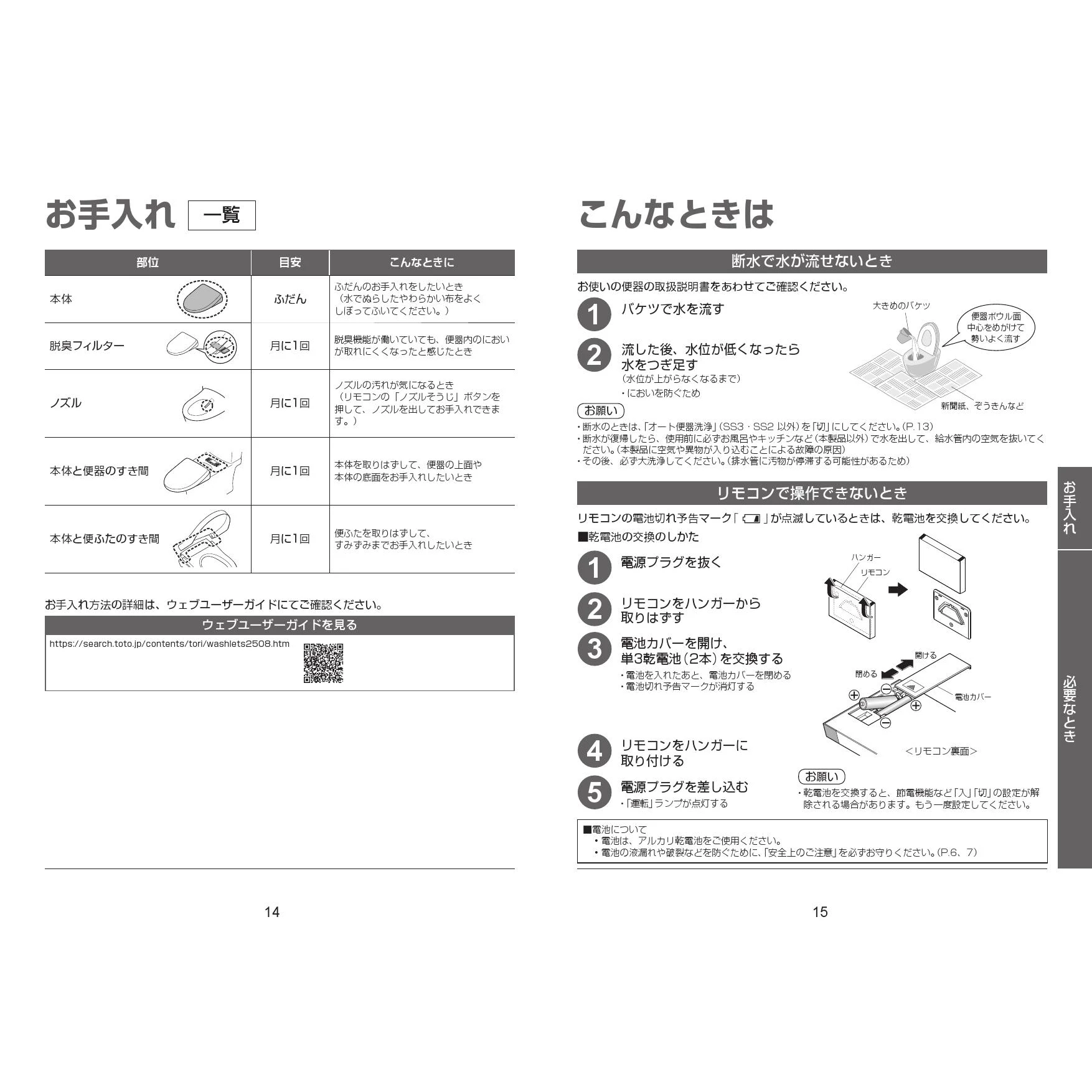 お手入れ 一覧

| 部位 | 目安 | こんなときに |
|---|---|---|
| 本体 | ふだん | ふだんのお手入れをしたいとき（水でぬらしたやわらかい布をよくしぼってふいてください。） |
| 脱臭フィルター | 月に1回 | 脱臭機能が働いていても、便器内のにおいが取れにくくなったと感じたとき |
| ノズル | 月に1回 | ノズルの汚れが気になるとき（リモコンの「ノズルそうじ」ボタンを押して、ノズルを出してお手入れできます。） |
| 本体と便器のすき間 | 月に1回 | 本体を取りはずして、便器の上面や本体の底面をお手入れしたいとき |
| 本体と便ふたのすき間 | 月に1回 | 便ふたを取りはずして、すみずみまでお手入れしたいとき |

お手入れ方法の詳細は、ウェブユーザーガイドにてご確認ください。

ウェブユーザーガイドを見る

https://search.toto.jp/contents/tori/washlets2508.htm

14

こんなときは

断水で水が流せないとき

お使いの便器の取扱説明書をあわせてご確認ください。

1 バケツで水を流す

2 流した後、水位が低くなったら水をつぎ足す
（水位が上がらなくなるまで）
・においを防ぐため

大きめのバケツ
便器ボウル面中心をめがけて勢いよく流す
新聞紙、ぞうきんなど

お願い
・断水のときは、「オート便器洗浄」（SS3・SS2 以外）を「切」にしてください。（P.13）
・断水が復帰したら、使用前に必ずお風呂やキッチンなど（本製品以外）で水を出して、給水管内の空気を抜いてください。（本製品に空気や異物が入り込むことによる故障の原因）
・その後、必ず大洗浄してください。（排水管に汚物が停滞する可能性があるため）

リモコンで操作できないとき

リモコンの電池切れ予告マーク「 」が点滅しているときは、乾電池を交換してください。

■乾電池の交換のしかた

1 電源プラグを抜く

2 リモコンをハンガーから取りはずす

3 電池カバーを開け、単3乾電池（2本）を交換する
・電池を入れたあと、電池カバーを閉める
・電池切れ予告マークが消灯する

4 リモコンをハンガーに取り付ける

5 電源プラグを差し込む
・「運転」ランプが点灯する

ハンガー
リモコン
開ける
閉める
電池カバー
<リモコン裏面>

お願い
・乾電池を交換すると、節電機能など「入」「切」の設定が解除される場合があります。もう一度設定してください。

■電池について
・電池は、アルカリ乾電池をご使用ください。
・電池の液漏れや破裂などを防ぐために、「安全上のご注意」を必ずお守りください。（P.6、7）

お手入れ
必要なとき

15