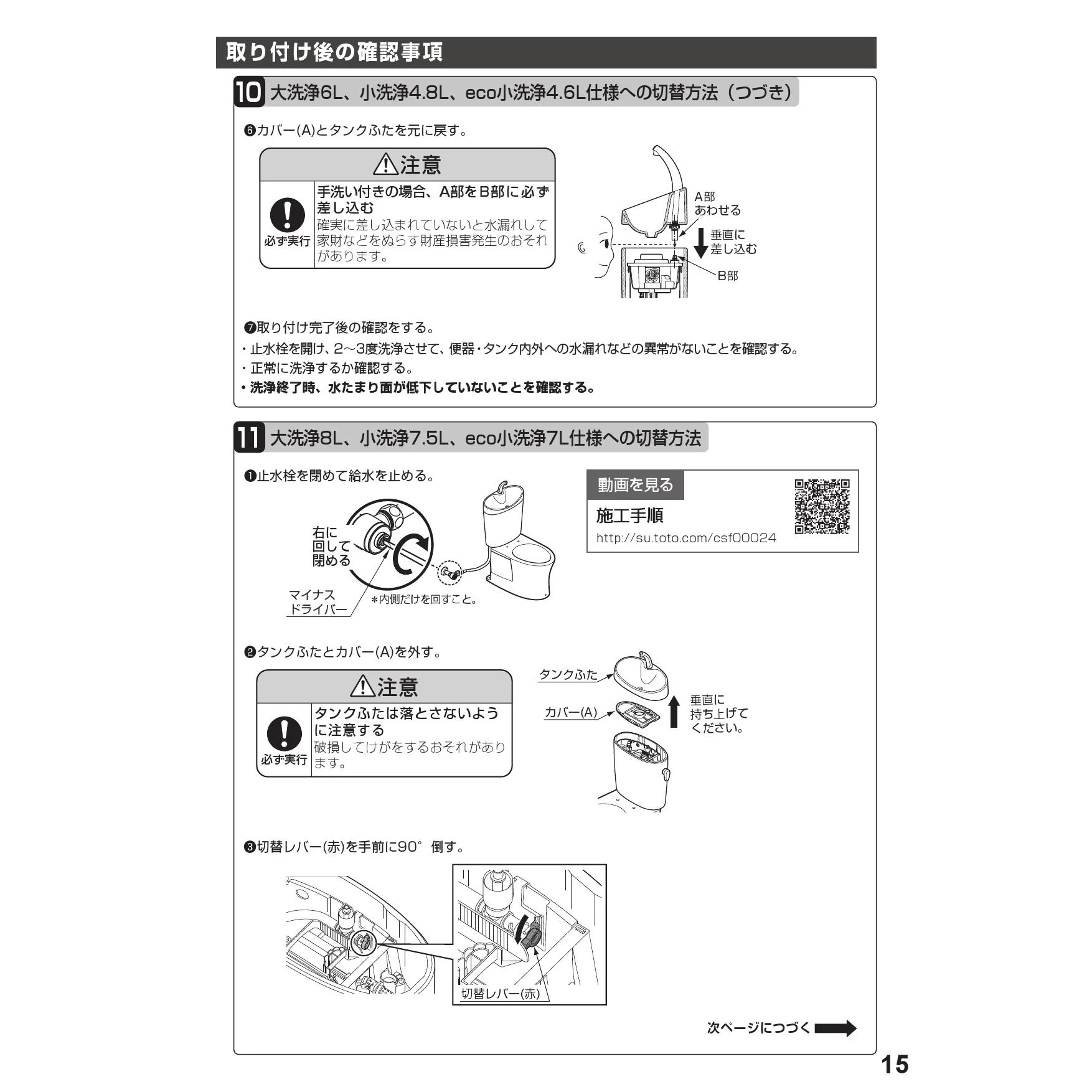 取り付け後の確認事項

10 大洗浄6L、小洗浄4.8L、eco小洗浄4.6L仕様への切替方法（つづき）

❻カバー(A)とタンクふたを元に戻す。

⚠注意

必ず実行

手洗い付きの場合、A部をB部に必ず差し込む
確実に差し込まれていないと水漏れして家財などをぬらす財産損害発生のおそれがあります。

A部 あわせる
垂直に 差し込む
B部

❼取り付け完了後の確認をする。
・止水栓を開け、2～3度洗浄させて、便器・タンク内外への水漏れなどの異常がないことを確認する。
・正常に洗浄するか確認する。
・洗浄終了時、水たまり面が低下していないことを確認する。

11 大洗浄8L、小洗浄7.5L、eco小洗浄7L仕様への切替方法

❶止水栓を閉めて給水を止める。

右に 回して 閉める
マイナス ドライバー
＊内側だけを回すこと。

動画を見る
施工手順
http://su.toto.com/csf00024

❷タンクふたとカバー(A)を外す。

⚠注意

必ず実行

タンクふたは落とさないように注意する
破損してけがをするおそれがあります。

タンクふた
カバー(A)
垂直に 持ち上げて ください。

❸切替レバー(赤)を手前に90°倒す。

切替レバー(赤)

次ページにつづく

15