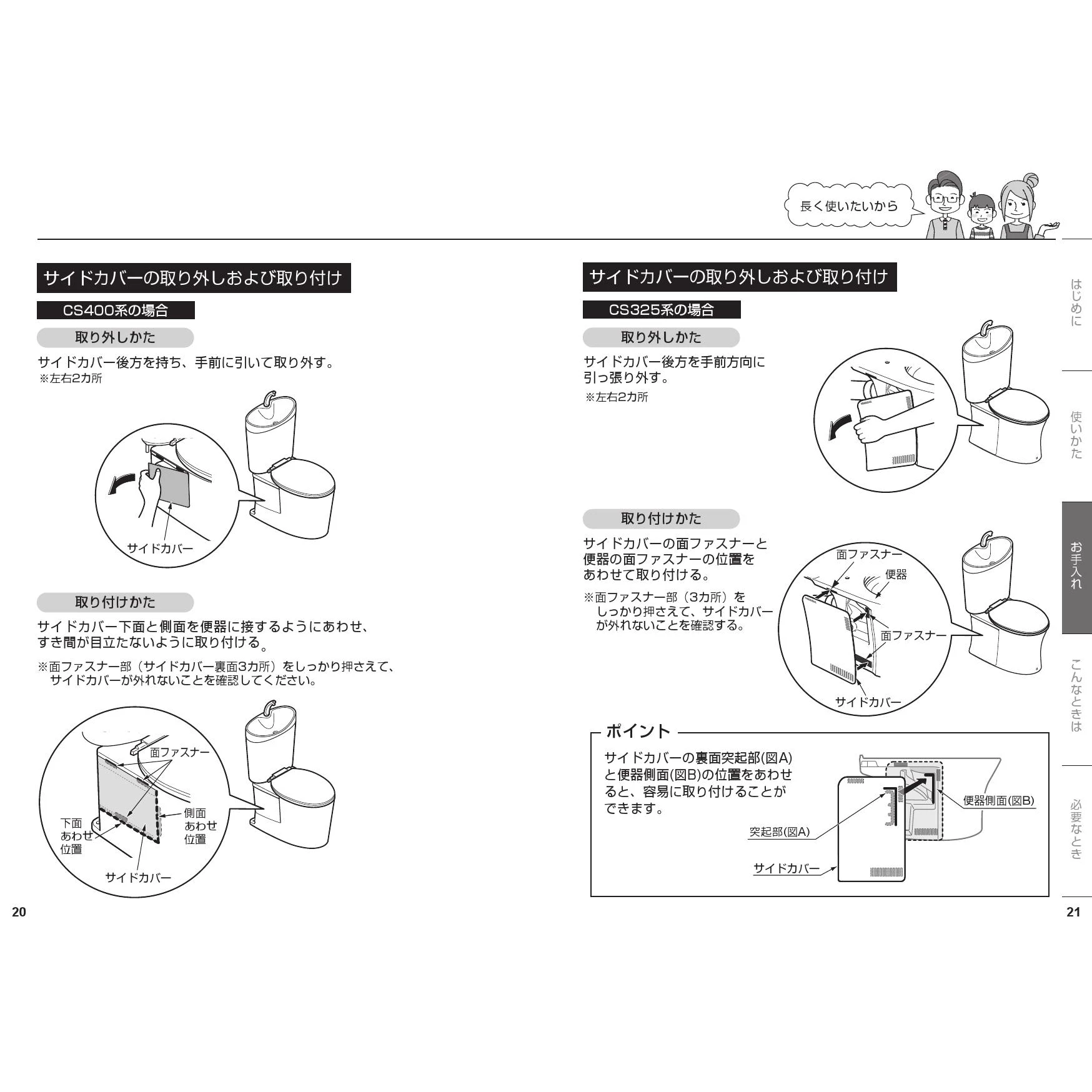 長く使いたいから

サイドカバーの取り外しおよび取り付け

CS400系の場合

取り外しかた

サイドカバー後方を持ち、手前に引いて取り外す。
※左右2カ所

サイドカバー

取り付けかた

サイドカバー下面と側面を便器に接するようにあわせ、すき間が目立たないように取り付ける。

※面ファスナー部（サイドカバー裏面3カ所）をしっかり押さえて、サイドカバーが外れないことを確認してください。

面ファスナー
下面あわせ位置
側面あわせ位置
サイドカバー

20

サイドカバーの取り外しおよび取り付け

CS325系の場合

取り外しかた

サイドカバー後方を手前方向に引っ張り外す。
※左右2カ所

取り付けかた

サイドカバーの面ファスナーと便器の面ファスナーの位置をあわせて取り付ける。

※面ファスナー部（3カ所）をしっかり押さえて、サイドカバーが外れないことを確認する。

面ファスナー
便器
面ファスナー
サイドカバー

ポイント

サイドカバーの裏面突起部(図A)と便器側面(図B)の位置をあわせると、容易に取り付けることができます。

便器側面(図B)
突起部(図A)
サイドカバー

はじめに
使いかた
お手入れ
こんなときは
必要なとき

21