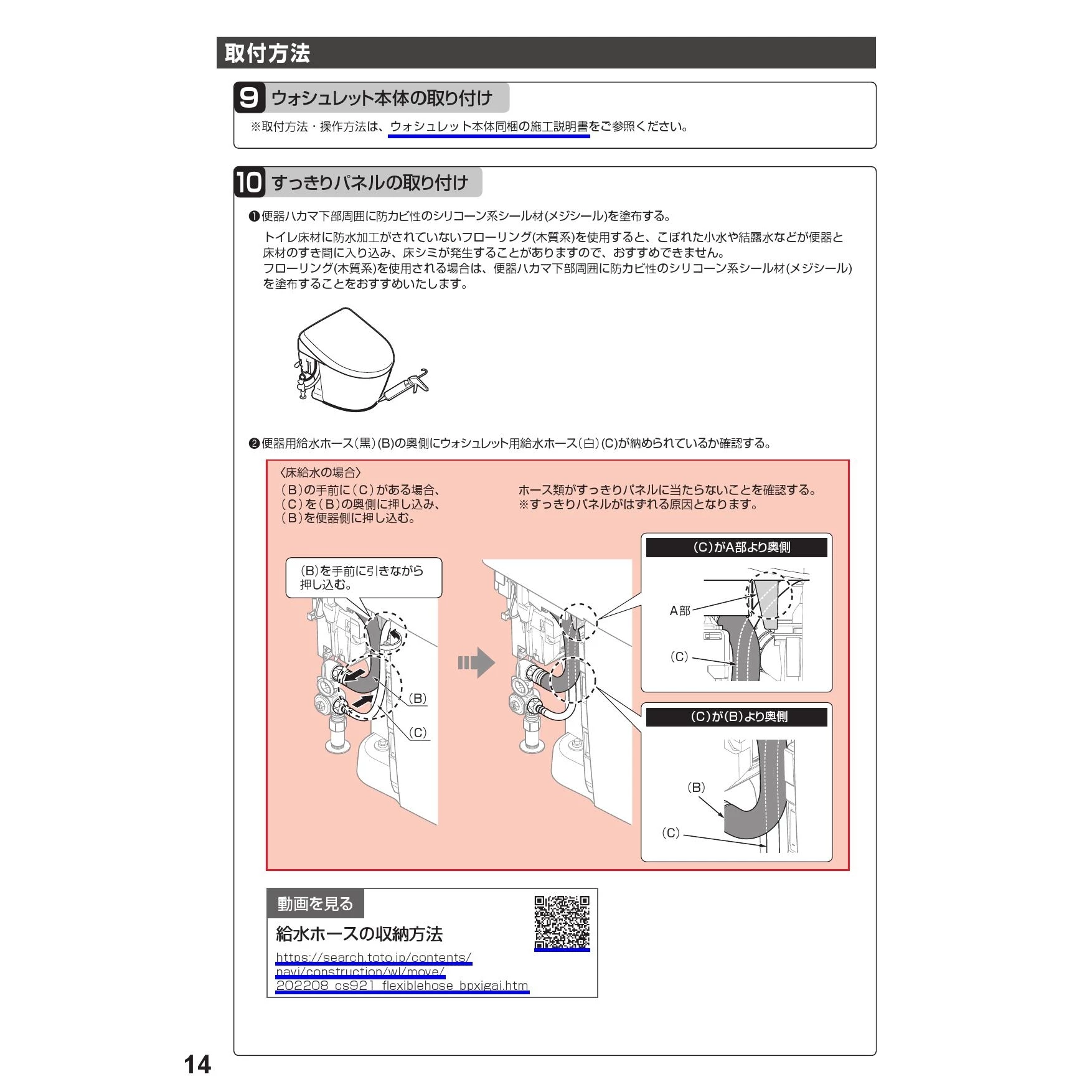 取付方法

9 ウォシュレット本体の取り付け

※取付方法・操作方法は、ウォシュレット本体同梱の施工説明書をご参照ください。

10 すっきりパネルの取り付け

❶便器ハカマ下部周囲に防カビ性のシリコーン系シール材(メジシール)を塗布する。

トイレ床材に防水加工がされていないフローリング(木質系)を使用すると、こぼれた小水や結露水などが便器と床材のすき間に入り込み、床シミが発生することがありますので、おすすめできません。
フローリング(木質系)を使用される場合は、便器ハカマ下部周囲に防カビ性のシリコーン系シール材(メジシール)を塗布することをおすすめいたします。

❷便器用給水ホース(黒)(B)の奥側にウォシュレット用給水ホース(白)(C)が納められているか確認する。

〈床給水の場合〉
(B)の手前に(C)がある場合、
(C)を(B)の奥側に押し込み、
(B)を便器側に押し込む。

ホース類がすっきりパネルに当たらないことを確認する。
※すっきりパネルがはずれる原因となります。

(B)を手前に引きながら押し込む。

(B)
(C)

(C)がA部より奥側
A部
(C)

(C)が(B)より奥側
(B)
(C)

動画を見る
給水ホースの収納方法
https://search.toto.jp/contents/navi/construction/wl/move/202208_cs921_flexiblehose_bpxigai.htm

14