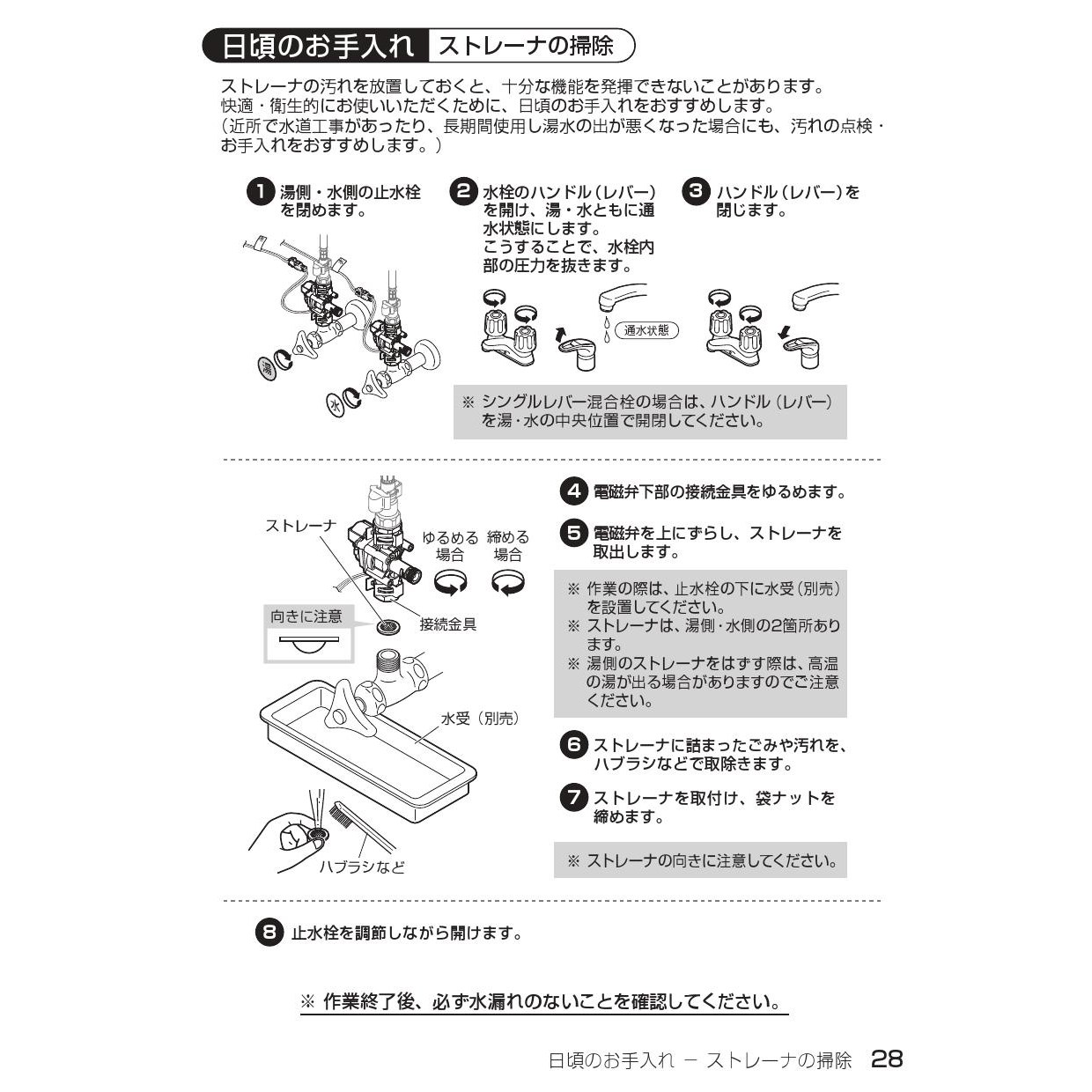 日頃のお手入れ ストレーナの掃除

ストレーナの汚れを放置しておくと、十分な機能を発揮できないことがあります。
快適・衛生的にお使いいただくために、日頃のお手入れをおすすめします。
（近所で水道工事があったり、長期間使用し湯水の出が悪くなった場合にも、汚れの点検・お手入れをおすすめします。）

1 湯側・水側の止水栓を閉めます。

湯

水

2 水栓のハンドル（レバー）を開け、湯・水ともに通水状態にします。
こうすることで、水栓内部の圧力を抜きます。

通水状態

3 ハンドル（レバー）を閉じます。

※ シングルレバー混合栓の場合は、ハンドル（レバー）を湯・水の中央位置で開閉してください。

ストレーナ

ゆるめる場合

締める場合

向きに注意

接続金具

水受（別売）

ハブラシなど

4 電磁弁下部の接続金具をゆるめます。

5 電磁弁を上にずらし、ストレーナを取出します。

※ 作業の際は、止水栓の下に水受（別売）を設置してください。
※ ストレーナは、湯側・水側の2箇所あります。
※ 湯側のストレーナをはずす際は、高温の湯が出る場合がありますのでご注意ください。

6 ストレーナに詰まったごみや汚れを、ハブラシなどで取除きます。

7 ストレーナを取付け、袋ナットを締めます。

※ ストレーナの向きに注意してください。

8 止水栓を調節しながら開けます。

※ 作業終了後、必ず水漏れのないことを確認してください。

日頃のお手入れ － ストレーナの掃除 28