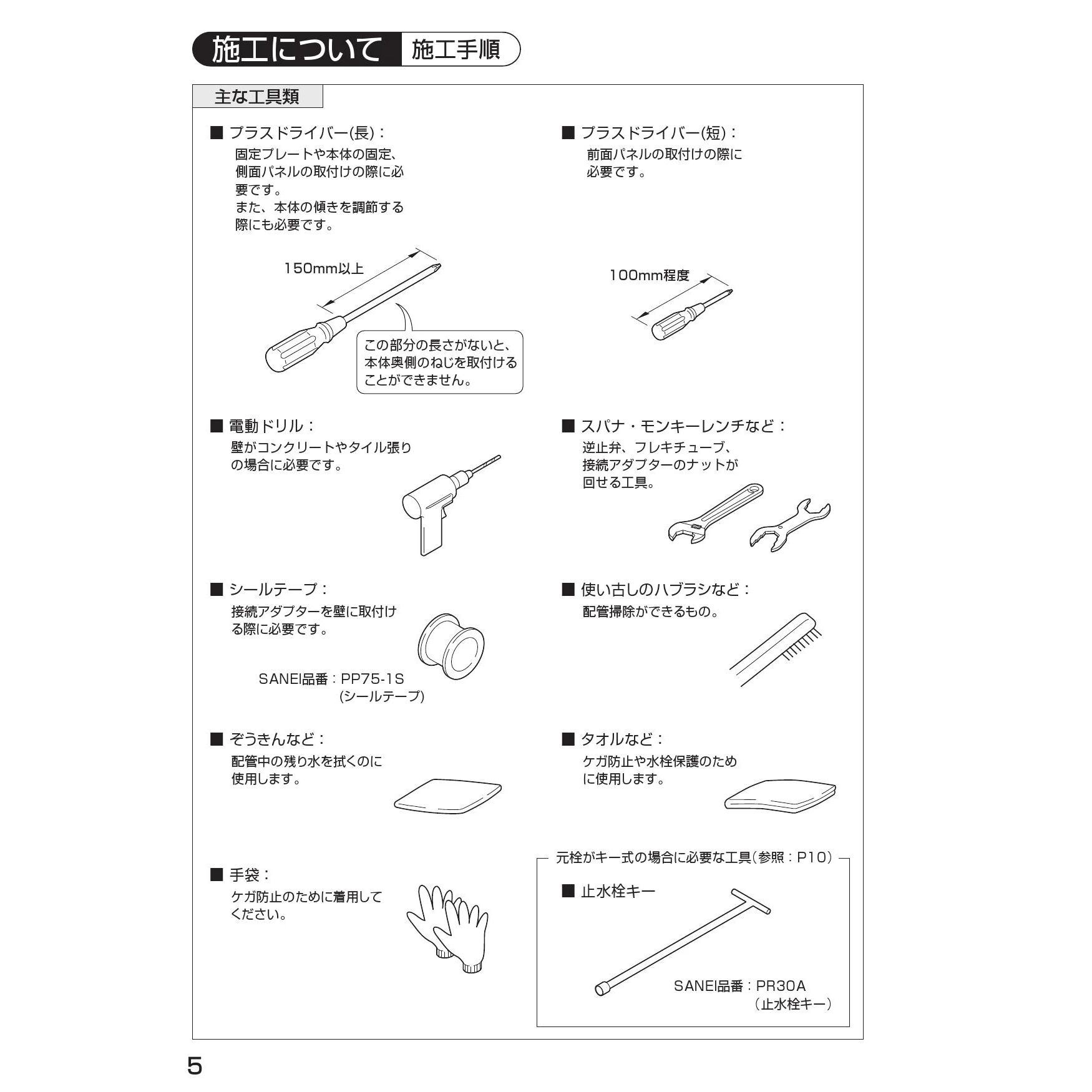 施工について　施工手順

主な工具類

■ プラスドライバー(長)：
固定プレートや本体の固定、側面パネルの取付けの際に必要です。
また、本体の傾きを調節する際にも必要です。

150mm以上

この部分の長さがないと、本体奥側のねじを取付けることができません。

■ プラスドライバー(短)：
前面パネルの取付けの際に必要です。

100mm程度

■ 電動ドリル：
壁がコンクリートやタイル張りの場合に必要です。

■ スパナ・モンキーレンチなど：
逆止弁、フレキチューブ、接続アダプターのナットが回せる工具。

■ シールテープ：
接続アダプターを壁に取付ける際に必要です。

SANEI品番：PP75-1S
(シールテープ)

■ 使い古しのハブラシなど：
配管掃除ができるもの。

■ ぞうきんなど：
配管中の残り水を拭くのに使用します。

■ タオルなど：
ケガ防止や水栓保護のために使用します。

■ 手袋：
ケガ防止のために着用してください。

元栓がキー式の場合に必要な工具(参照：P10)

■ 止水栓キー

SANEI品番：PR30A
（止水栓キー）

5