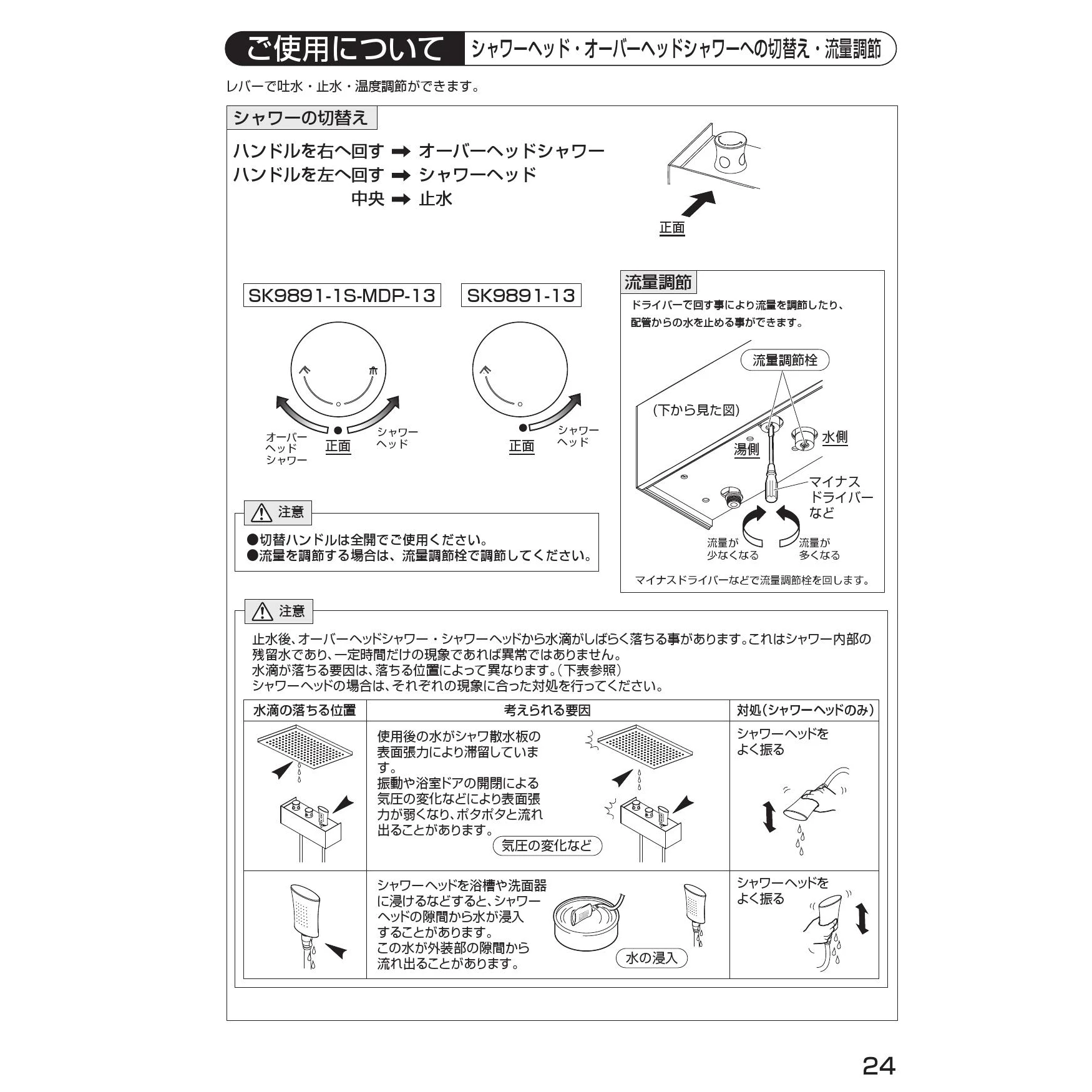 ご使用について シャワーヘッド・オーバーヘッドシャワーへの切替え・流量調節

レバーで吐水・止水・温度調節ができます。

シャワーの切替え

ハンドルを右へ回す ➡ オーバーヘッドシャワー
ハンドルを左へ回す ➡ シャワーヘッド
中央 ➡ 止水

正面

SK9891-1S-MDP-13

オーバーヘッドシャワー
正面
シャワーヘッド

SK9891-13

正面
シャワーヘッド

流量調節

ドライバーで回す事により流量を調節したり、配管からの水を止める事ができます。

流量調節栓
(下から見た図)
湯側
水側
マイナスドライバーなど
流量が少なくなる
流量が多くなる

マイナスドライバーなどで流量調節栓を回します。

注意

●切替ハンドルは全開でご使用ください。
●流量を調節する場合は、流量調節栓で調節してください。

注意

止水後、オーバーヘッドシャワー・シャワーヘッドから水滴がしばらく落ちる事があります。これはシャワー内部の残留水であり、一定時間だけの現象であれば異常ではありません。
水滴が落ちる要因は、落ちる位置によって異なります。(下表参照)
シャワーヘッドの場合は、それぞれの現象に合った対処を行ってください。

| 水滴の落ちる位置 | 考えられる要因 | 対処(シャワーヘッドのみ) |
|---|---|---|
| | 使用後の水がシャワ散水板の表面張力により滞留しています。振動や浴室ドアの開閉による気圧の変化などにより表面張力が弱くなり、ポタポタと流れ出ることがあります。 気圧の変化など | シャワーヘッドをよく振る |
| | シャワーヘッドを浴槽や洗面器に浸けるなどすると、シャワーヘッドの隙間から水が浸入することがあります。この水が外装部の隙間から流れ出ることがあります。 水の浸入 | シャワーヘッドをよく振る |

24