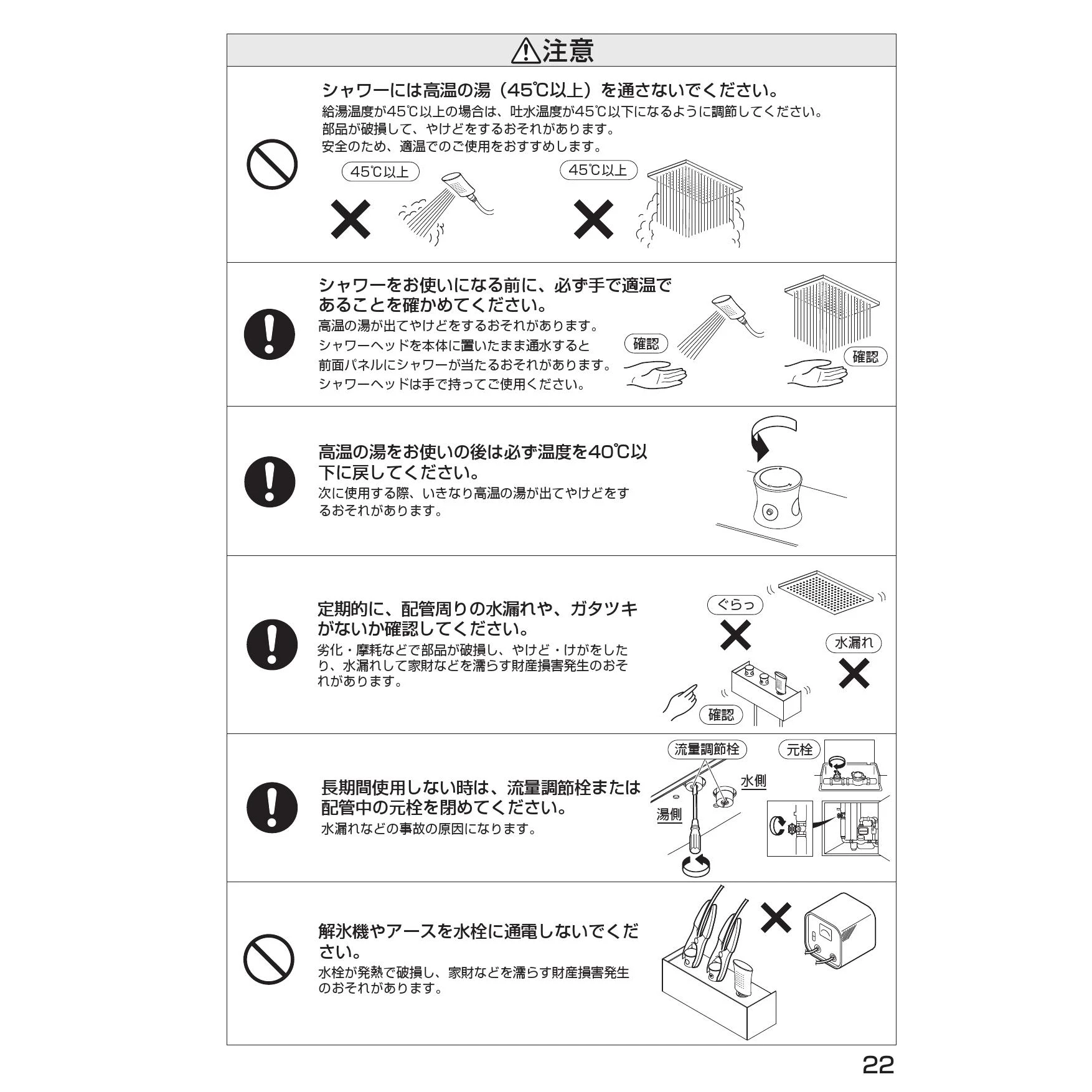 注意

シャワーには高温の湯（45℃以上）を通さないでください。
給湯温度が45℃以上の場合は、吐水温度が45℃以下になるように調節してください。
部品が破損して、やけどをするおそれがあります。
安全のため、適温でのご使用をおすすめします。

45℃以上

45℃以上

シャワーをお使いになる前に、必ず手で適温であることを確かめてください。
高温の湯が出てやけどをするおそれがあります。
シャワーヘッドを本体に置いたまま通水すると前面パネルにシャワーが当たるおそれがあります。
シャワーヘッドは手で持ってご使用ください。

確認

確認

高温の湯をお使いの後は必ず温度を40℃以下に戻してください。
次に使用する際、いきなり高温の湯が出てやけどをするおそれがあります。

定期的に、配管周りの水漏れや、ガタツキがないか確認してください。
劣化・摩耗などで部品が破損し、やけど・けがをしたり、水漏れして家財などを濡らす財産損害発生のおそれがあります。

ぐらっ

水漏れ

確認

長期間使用しない時は、流量調節栓または配管中の元栓を閉めてください。
水漏れなどの事故の原因になります。

流量調節栓

元栓

水側

湯側

解氷機やアースを水栓に通電しないでください。
水栓が発熱で破損し、家財などを濡らす財産損害発生のおそれがあります。

22