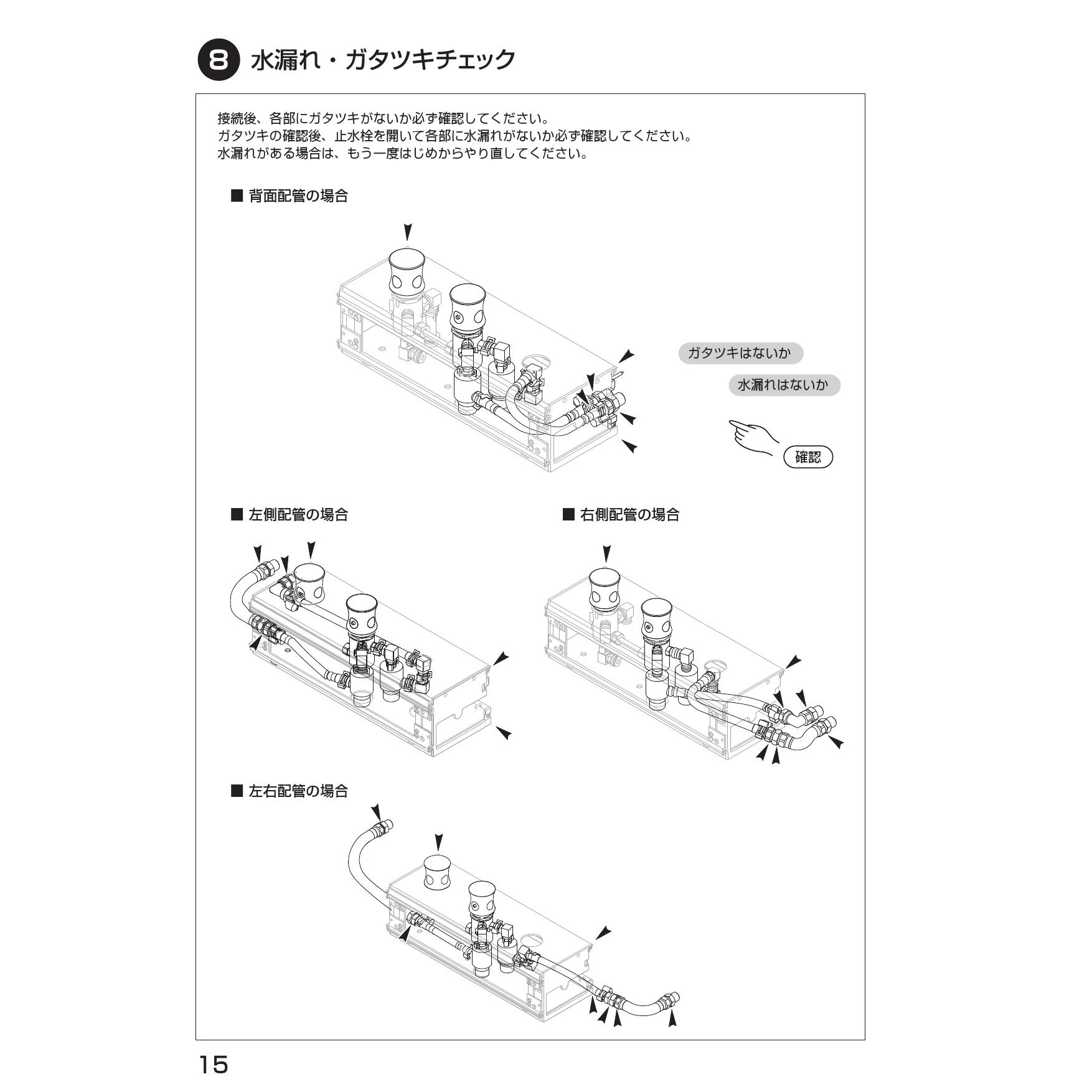 8 水漏れ・ガタツキチェック

接続後、各部にガタツキがないか必ず確認してください。
ガタツキの確認後、止水栓を開いて各部に水漏れがないか必ず確認してください。
水漏れがある場合は、もう一度はじめからやり直してください。

■ 背面配管の場合

ガタツキはないか

水漏れはないか

確認

■ 左側配管の場合

■ 右側配管の場合

■ 左右配管の場合

15