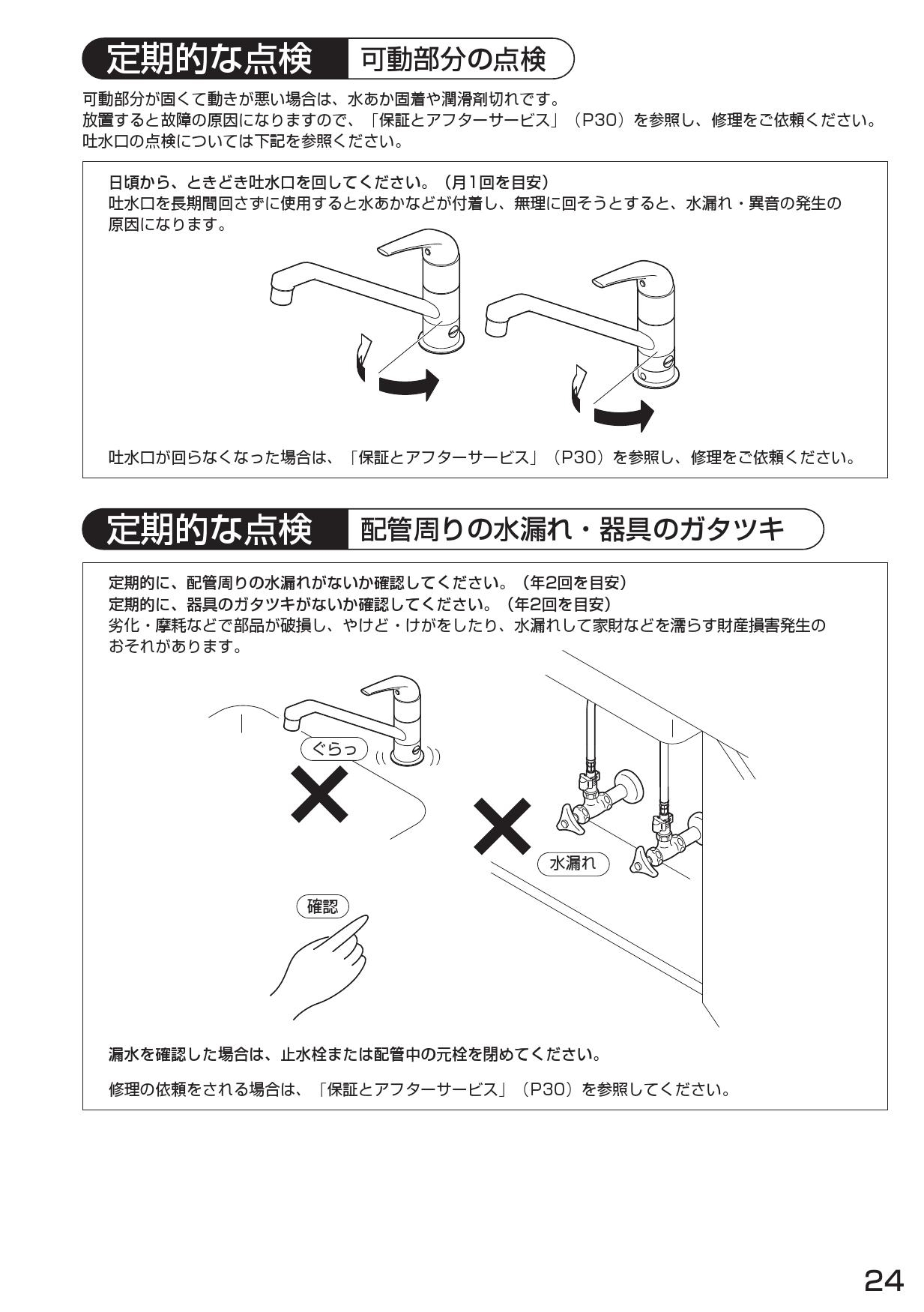 定期的な点検　可動部分の点検

可動部分が固くて動きが悪い場合は、水あか固着や潤滑剤切れです。
放置すると故障の原因になりますので、「保証とアフターサービス」（P30）を参照し、修理をご依頼ください。
吐水口の点検については下記を参照ください。

日頃から、ときどき吐水口を回してください。（月1回を目安）
吐水口を長期間回さずに使用すると水あかなどが付着し、無理に回そうとすると、水漏れ・異音の発生の原因になります。

吐水口が回らなくなった場合は、「保証とアフターサービス」（P30）を参照し、修理をご依頼ください。

定期的な点検　配管周りの水漏れ・器具のガタツキ

定期的に、配管周りの水漏れがないか確認してください。（年2回を目安）
定期的に、器具のガタツキがないか確認してください。（年2回を目安）
劣化・摩耗などで部品が破損し、やけど・けがをしたり、水漏れして家財などを濡らす財産損害発生のおそれがあります。

ぐらっ

水漏れ

確認

漏水を確認した場合は、止水栓または配管中の元栓を閉めてください。

修理の依頼をされる場合は、「保証とアフターサービス」（P30）を参照してください。

24