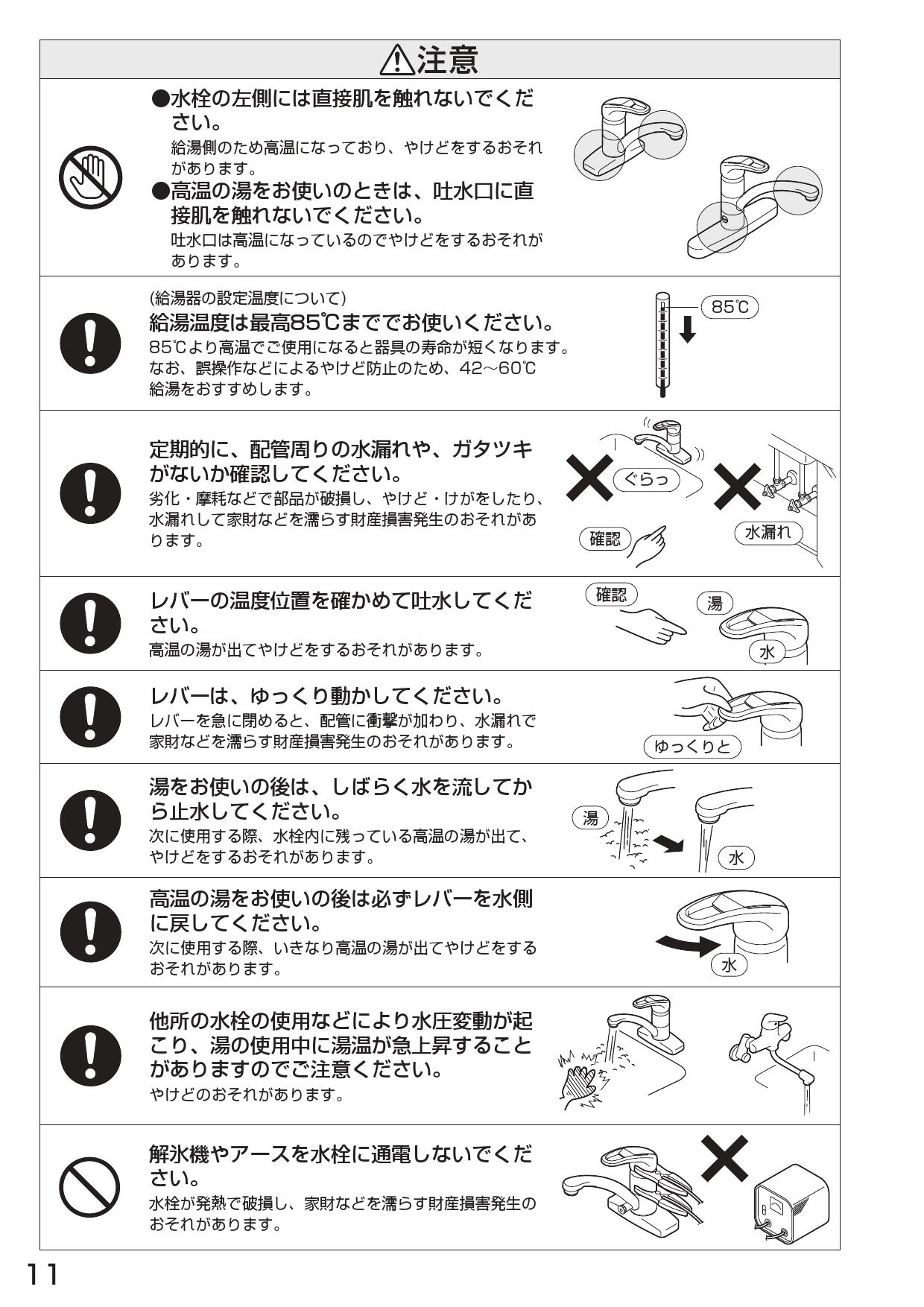 ⚠注意

●水栓の左側には直接肌を触れないでください。
給湯側のため高温になっており、やけどをするおそれがあります。
●高温の湯をお使いのときは、吐水口に直接肌を触れないでください。
吐水口は高温になっているのでやけどをするおそれがあります。

(給湯器の設定温度について)
給湯温度は最高85℃まででお使いください。
85℃より高温でご使用になると器具の寿命が短くなります。なお、誤操作などによるやけど防止のため、42～60℃給湯をおすすめします。
85℃

定期的に、配管周りの水漏れや、ガタツキがないか確認してください。
劣化・摩耗などで部品が破損し、やけど・けがをしたり、水漏れして家財などを濡らす財産損害発生のおそれがあります。
ぐらっ
確認
水漏れ

レバーの温度位置を確かめて吐水してください。
高温の湯が出てやけどをするおそれがあります。
確認
湯
水

レバーは、ゆっくり動かしてください。
レバーを急に閉めると、配管に衝撃が加わり、水漏れで家財などを濡らす財産損害発生のおそれがあります。
ゆっくりと

湯をお使いの後は、しばらく水を流してから止水してください。
次に使用する際、水栓内に残っている高温の湯が出て、やけどをするおそれがあります。
湯
水

高温の湯をお使いの後は必ずレバーを水側に戻してください。
次に使用する際、いきなり高温の湯が出てやけどをするおそれがあります。
水

他所の水栓の使用などにより水圧変動が起こり、湯の使用中に湯温が急上昇することがありますのでご注意ください。
やけどのおそれがあります。

解氷機やアースを水栓に通電しないでください。
水栓が発熱で破損し、家財などを濡らす財産損害発生のおそれがあります。

11