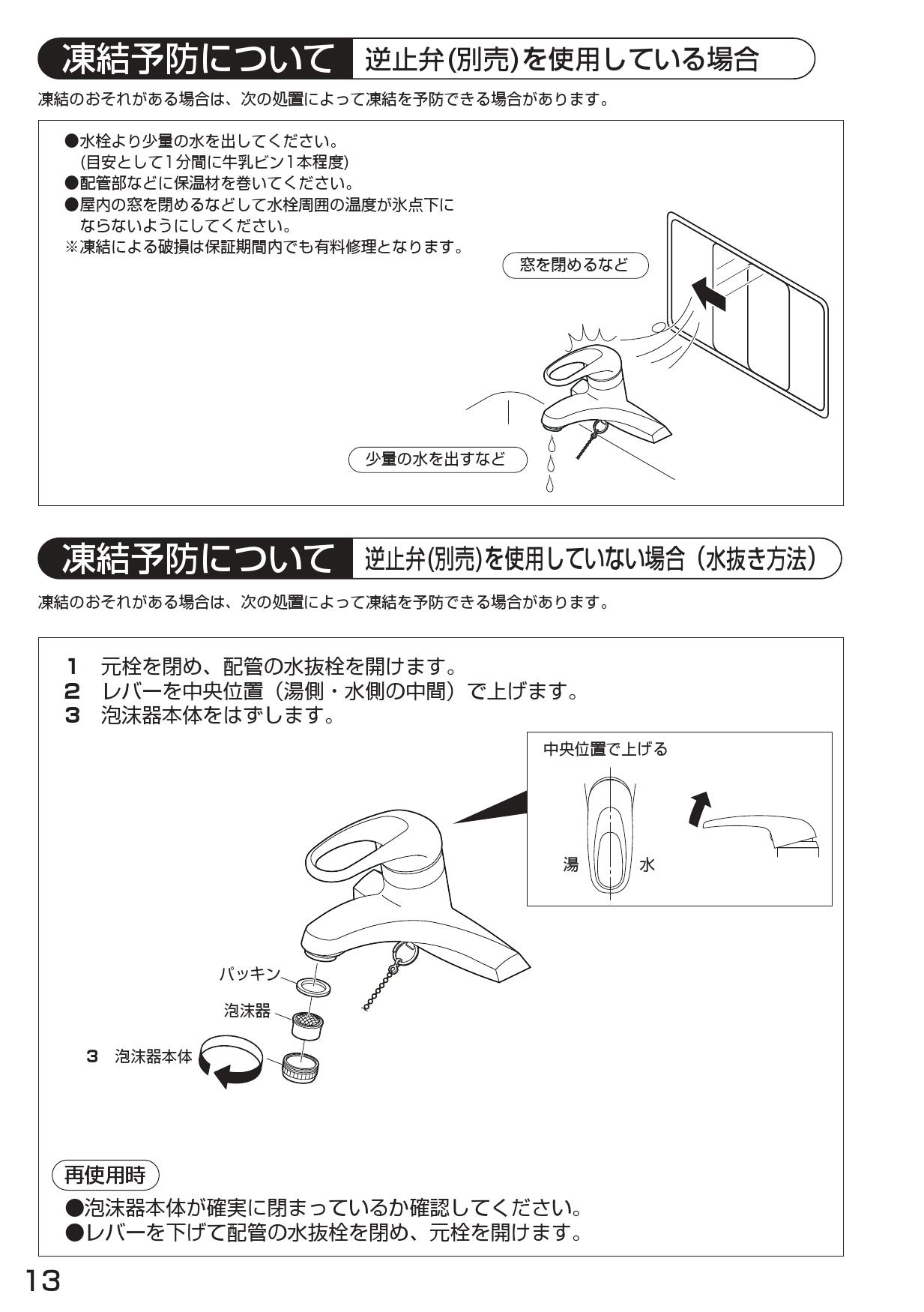 凍結予防について　逆止弁(別売)を使用している場合

凍結のおそれがある場合は、次の処置によって凍結を予防できる場合があります。

●水栓より少量の水を出してください。
(目安として1分間に牛乳ビン1本程度)
●配管部などに保温材を巻いてください。
●屋内の窓を閉めるなどして水栓周囲の温度が氷点下にならないようにしてください。
※凍結による破損は保証期間内でも有料修理となります。

窓を閉めるなど

少量の水を出すなど

凍結予防について　逆止弁(別売)を使用していない場合（水抜き方法）

凍結のおそれがある場合は、次の処置によって凍結を予防できる場合があります。

1　元栓を閉め、配管の水抜栓を開けます。
2　レバーを中央位置（湯側・水側の中間）で上げます。
3　泡沫器本体をはずします。

中央位置で上げる

湯

水

パッキン

泡沫器

3　泡沫器本体

再使用時

●泡沫器本体が確実に閉まっているか確認してください。
●レバーを下げて配管の水抜栓を閉め、元栓を開けます。

13