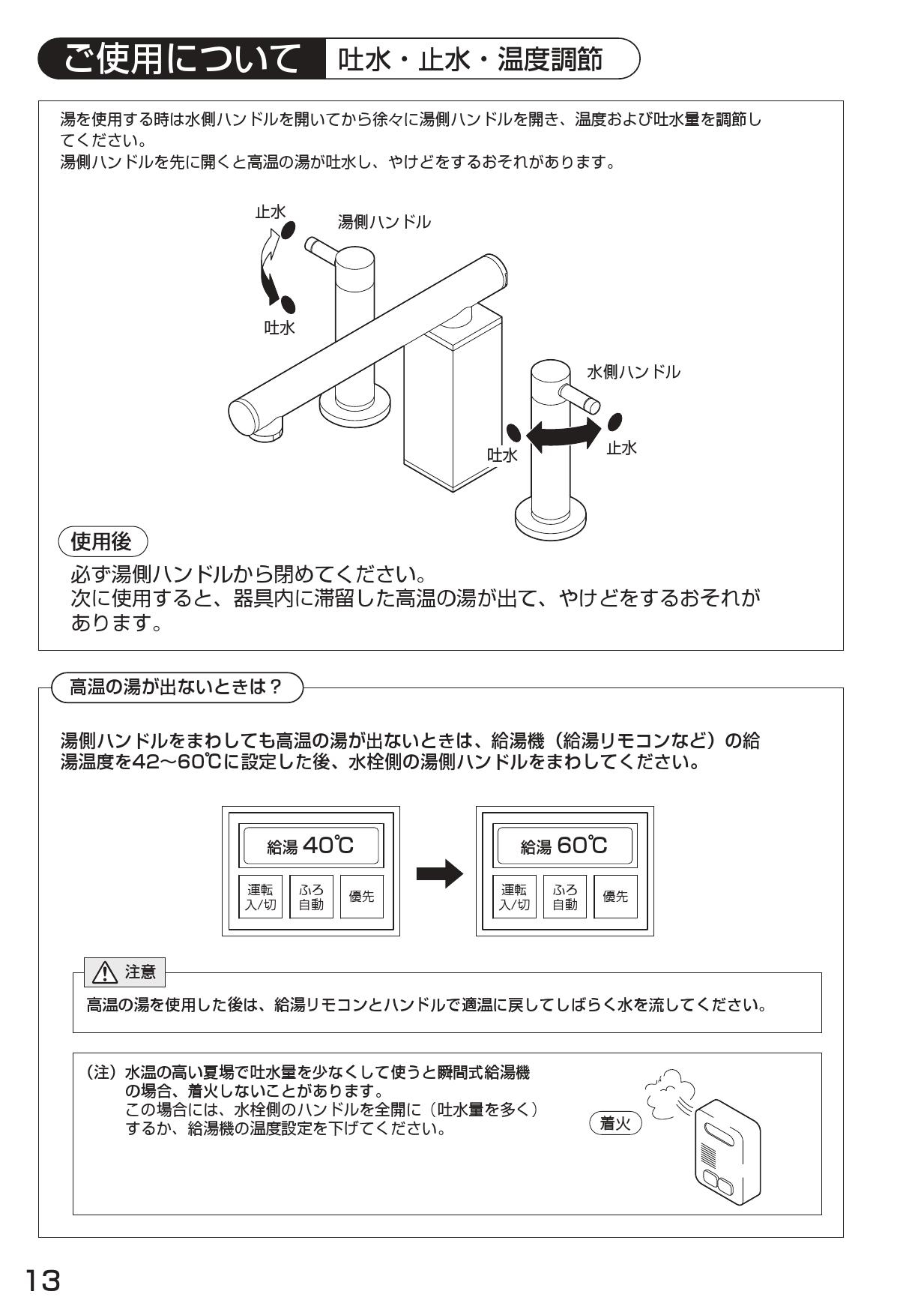 ご使用について 吐水・止水・温度調節

湯を使用する時は水側ハンドルを開いてから徐々に湯側ハンドルを開き、温度および吐水量を調節してください。
湯側ハンドルを先に開くと高温の湯が吐水し、やけどをするおそれがあります。

止水
湯側ハンドル
吐水
水側ハンドル
吐水
止水

使用後

必ず湯側ハンドルから閉めてください。
次に使用すると、器具内に滞留した高温の湯が出て、やけどをするおそれがあります。

高温の湯が出ないときは？

湯側ハンドルをまわしても高温の湯が出ないときは、給湯機（給湯リモコンなど）の給湯温度を42～60℃に設定した後、水栓側の湯側ハンドルをまわしてください。

給湯 40℃
運転 入/切
ふろ 自動
優先

給湯 60℃
運転 入/切
ふろ 自動
優先

注意
高温の湯を使用した後は、給湯リモコンとハンドルで適温に戻してしばらく水を流してください。

（注）水温の高い夏場で吐水量を少なくして使うと瞬間式給湯機の場合、着火しないことがあります。
この場合には、水栓側のハンドルを全開に（吐水量を多く）するか、給湯機の温度設定を下げてください。

着火

13