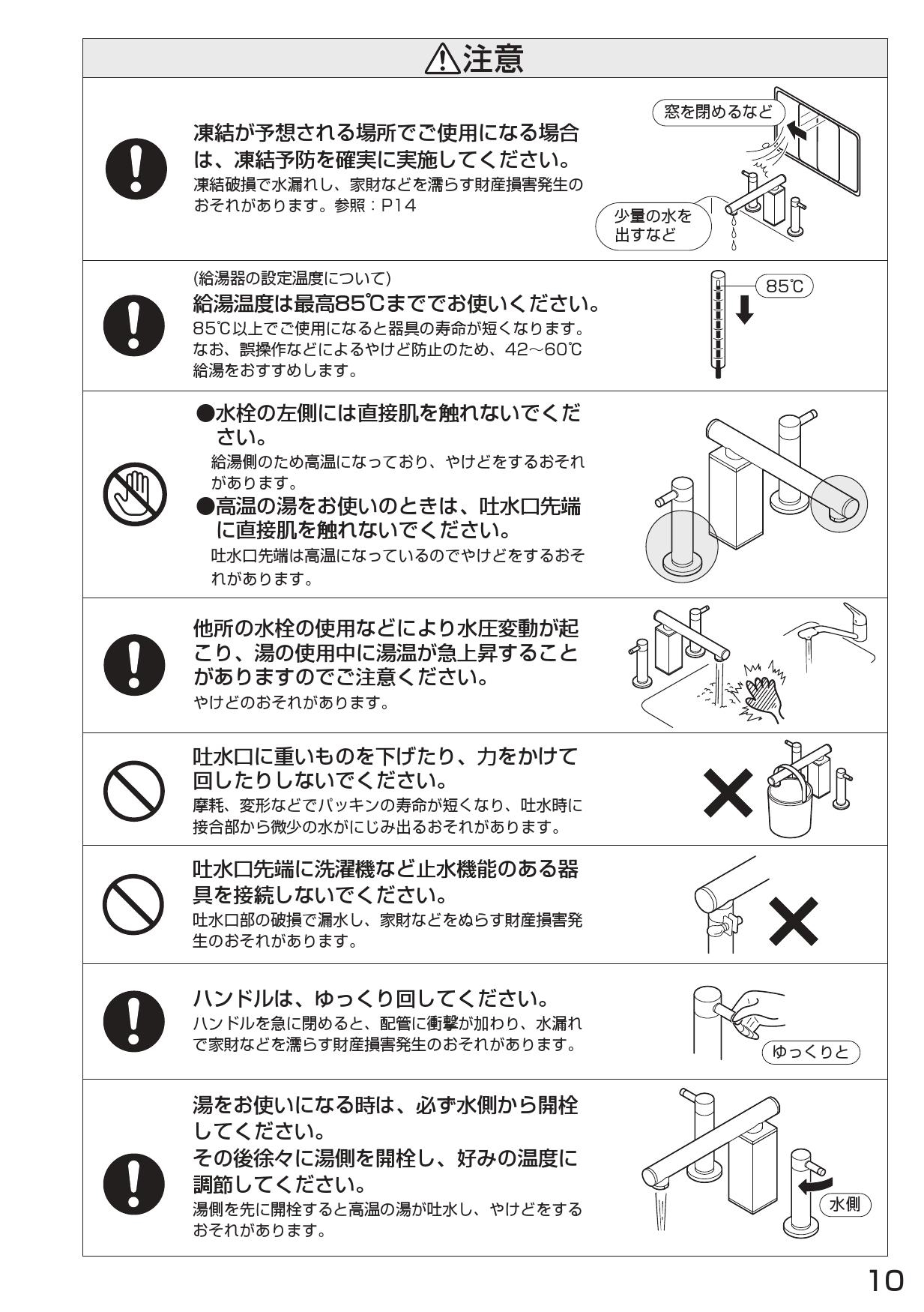 ⚠注意

凍結が予想される場所でご使用になる場合は、凍結予防を確実に実施してください。
凍結破損で水漏れし、家財などを濡らす財産損害発生のおそれがあります。参照：P14

窓を閉めるなど

少量の水を出すなど

(給湯器の設定温度について)
給湯温度は最高85℃まででお使いください。
85℃以上でご使用になると器具の寿命が短くなります。なお、誤操作などによるやけど防止のため、42～60℃給湯をおすすめします。

85℃

●水栓の左側には直接肌を触れないでください。
給湯側のため高温になっており、やけどをするおそれがあります。
●高温の湯をお使いのときは、吐水口先端に直接肌を触れないでください。
吐水口先端は高温になっているのでやけどをするおそれがあります。

他所の水栓の使用などにより水圧変動が起こり、湯の使用中に湯温が急上昇することがありますのでご注意ください。
やけどのおそれがあります。

吐水口に重いものを下げたり、力をかけて回したりしないでください。
摩耗、変形などでパッキンの寿命が短くなり、吐水時に接合部から微少の水がにじみ出るおそれがあります。

吐水口先端に洗濯機など止水機能のある器具を接続しないでください。
吐水口部の破損で漏水し、家財などをぬらす財産損害発生のおそれがあります。

ハンドルは、ゆっくり回してください。
ハンドルを急に閉めると、配管に衝撃が加わり、水漏れで家財などを濡らす財産損害発生のおそれがあります。

ゆっくりと

湯をお使いになる時は、必ず水側から開栓してください。
その後徐々に湯側を開栓し、好みの温度に調節してください。
湯側を先に開栓すると高温の湯が吐水し、やけどをするおそれがあります。

水側

10