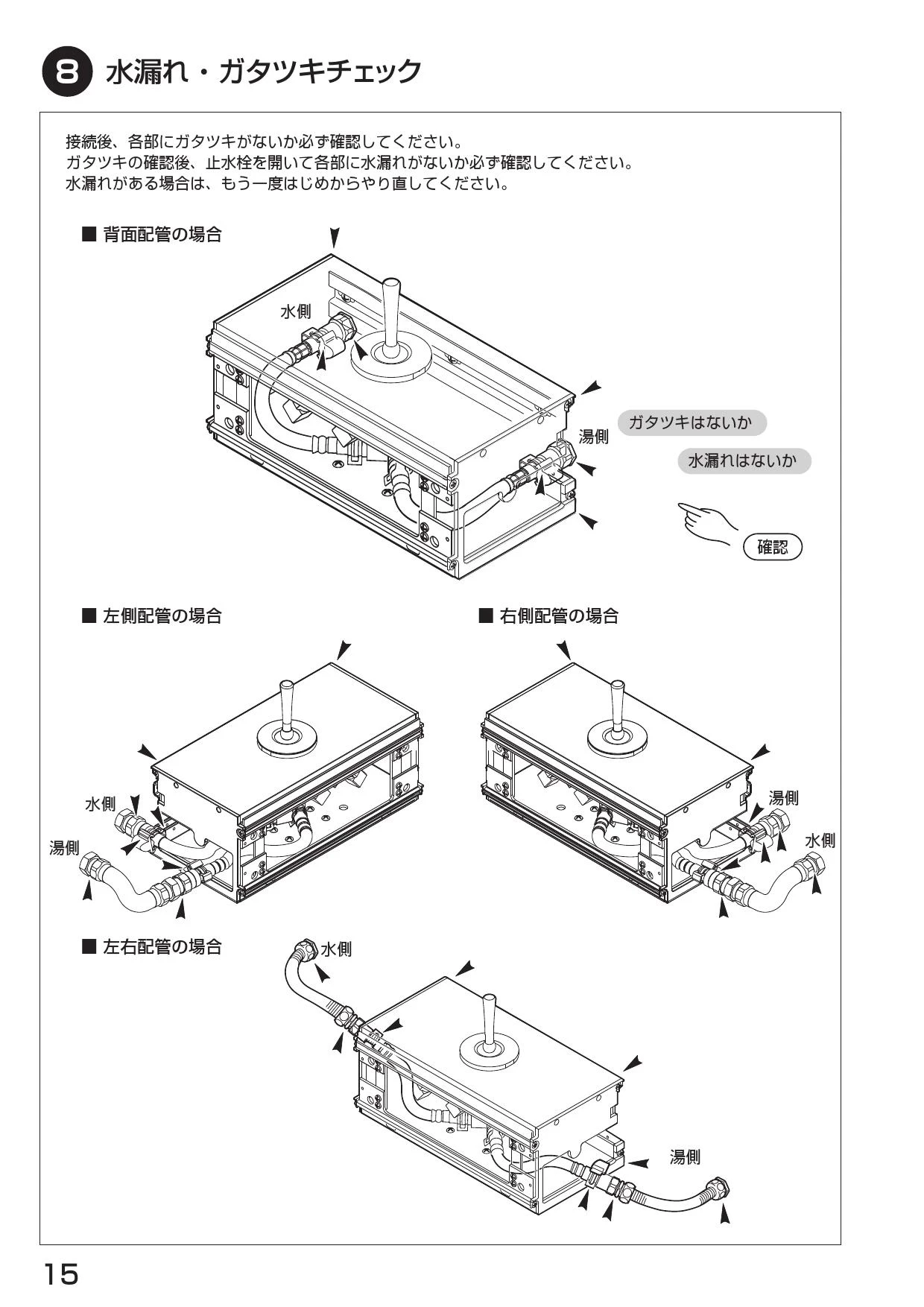 8 水漏れ・ガタツキチェック

接続後、各部にガタツキがないか必ず確認してください。
ガタツキの確認後、止水栓を開いて各部に水漏れがないか必ず確認してください。
水漏れがある場合は、もう一度はじめからやり直してください。

■ 背面配管の場合

水側

湯側

ガタツキはないか

水漏れはないか

確認

■ 左側配管の場合

水側

湯側

■ 右側配管の場合

湯側

水側

■ 左右配管の場合

水側

湯側

15