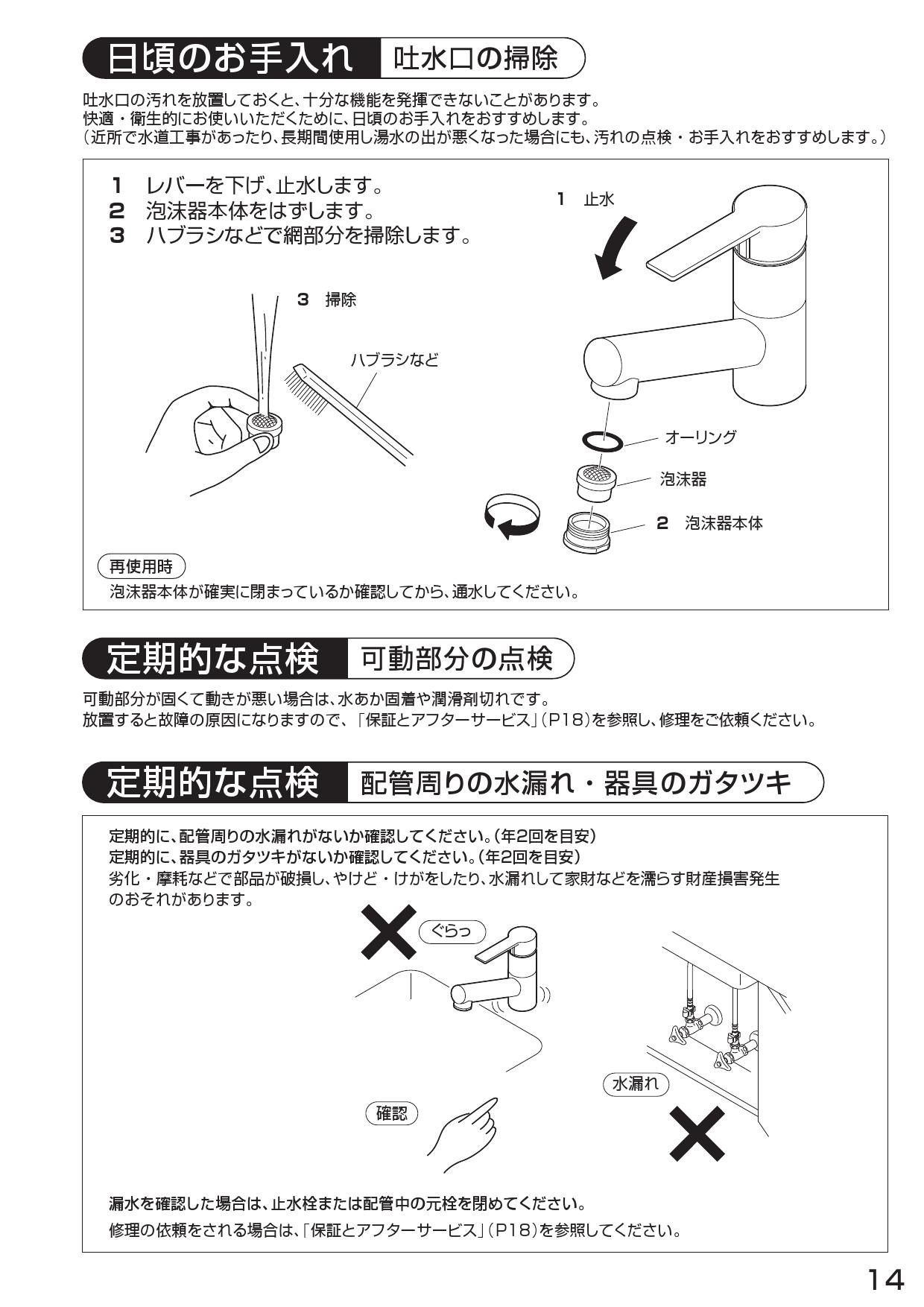 日頃のお手入れ　吐水口の掃除

吐水口の汚れを放置しておくと、十分な機能を発揮できないことがあります。
快適・衛生的にお使いいただくために、日頃のお手入れをおすすめします。
（近所で水道工事があったり、長期間使用し湯水の出が悪くなった場合にも、汚れの点検・お手入れをおすすめします。）

1　レバーを下げ、止水します。
2　泡沫器本体をはずします。
3　ハブラシなどで網部分を掃除します。

1　止水

3　掃除

ハブラシなど

オーリング

泡沫器

2　泡沫器本体

再使用時
泡沫器本体が確実に閉まっているか確認してから、通水してください。

定期的な点検　可動部分の点検

可動部分が固くて動きが悪い場合は、水あか固着や潤滑剤切れです。
放置すると故障の原因になりますので、「保証とアフターサービス」（P18）を参照し、修理をご依頼ください。

定期的な点検　配管周りの水漏れ・器具のガタツキ

定期的に、配管周りの水漏れがないか確認してください。（年2回を目安）
定期的に、器具のガタツキがないか確認してください。（年2回を目安）
劣化・摩耗などで部品が破損し、やけど・けがをしたり、水漏れして家財などを濡らす財産損害発生のおそれがあります。

ぐらっ

水漏れ

確認

漏水を確認した場合は、止水栓または配管中の元栓を閉めてください。
修理の依頼をされる場合は、「保証とアフターサービス」（P18）を参照してください。

14