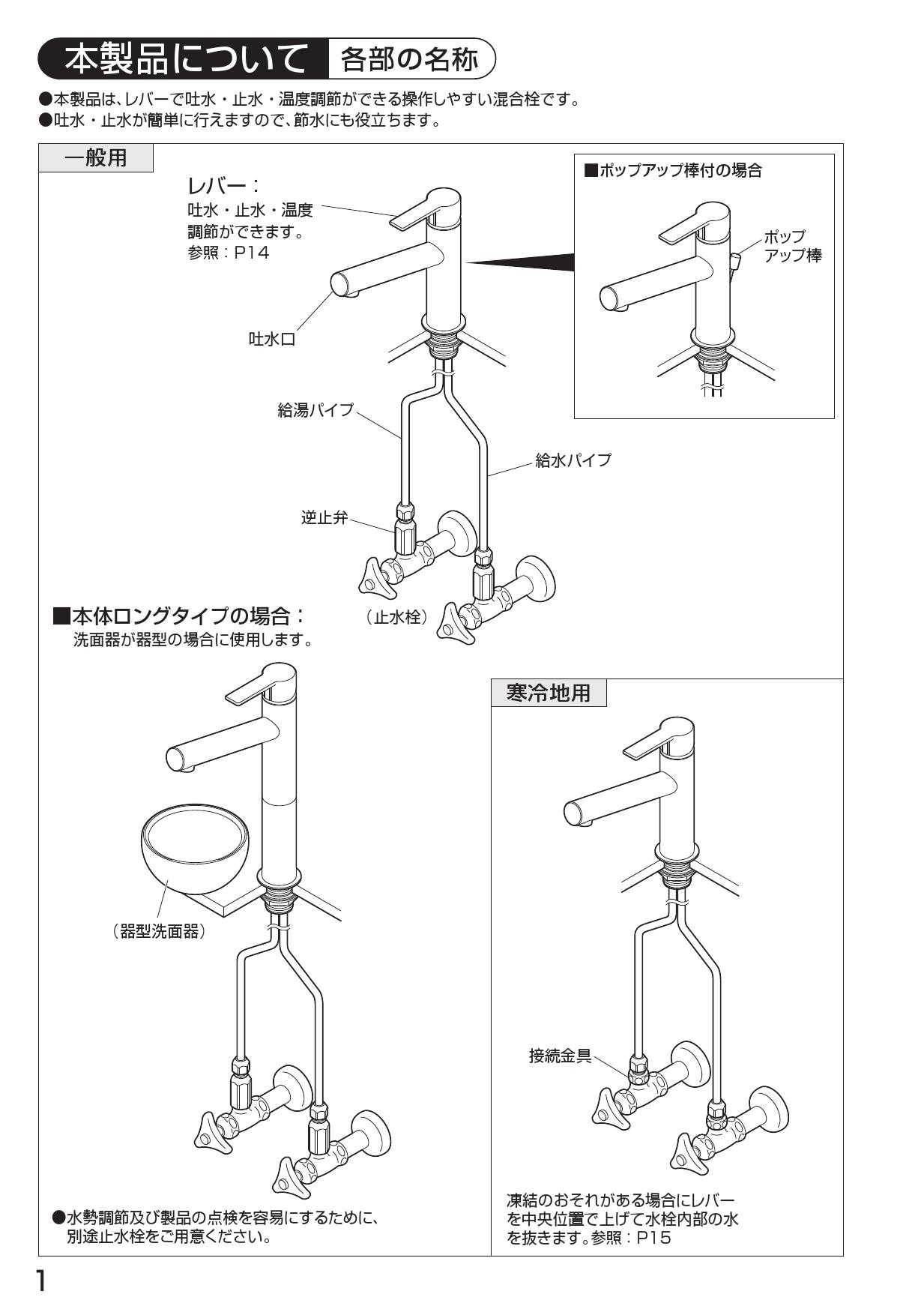 本製品について 各部の名称

●本製品は、レバーで吐水・止水・温度調節ができる操作しやすい混合栓です。
●吐水・止水が簡単に行えますので、節水にも役立ちます。

一般用

レバー：
吐水・止水・温度調節ができます。
参照：P14

吐水口

給湯パイプ

給水パイプ

逆止弁

（止水栓）

■ポップアップ棒付の場合

ポップアップ棒

■本体ロングタイプの場合：
洗面器が器型の場合に使用します。

（器型洗面器）

●水勢調節及び製品の点検を容易にするために、別途止水栓をご用意ください。

寒冷地用

接続金具

凍結のおそれがある場合にレバーを中央位置で上げて水栓内部の水を抜きます。参照：P15

1