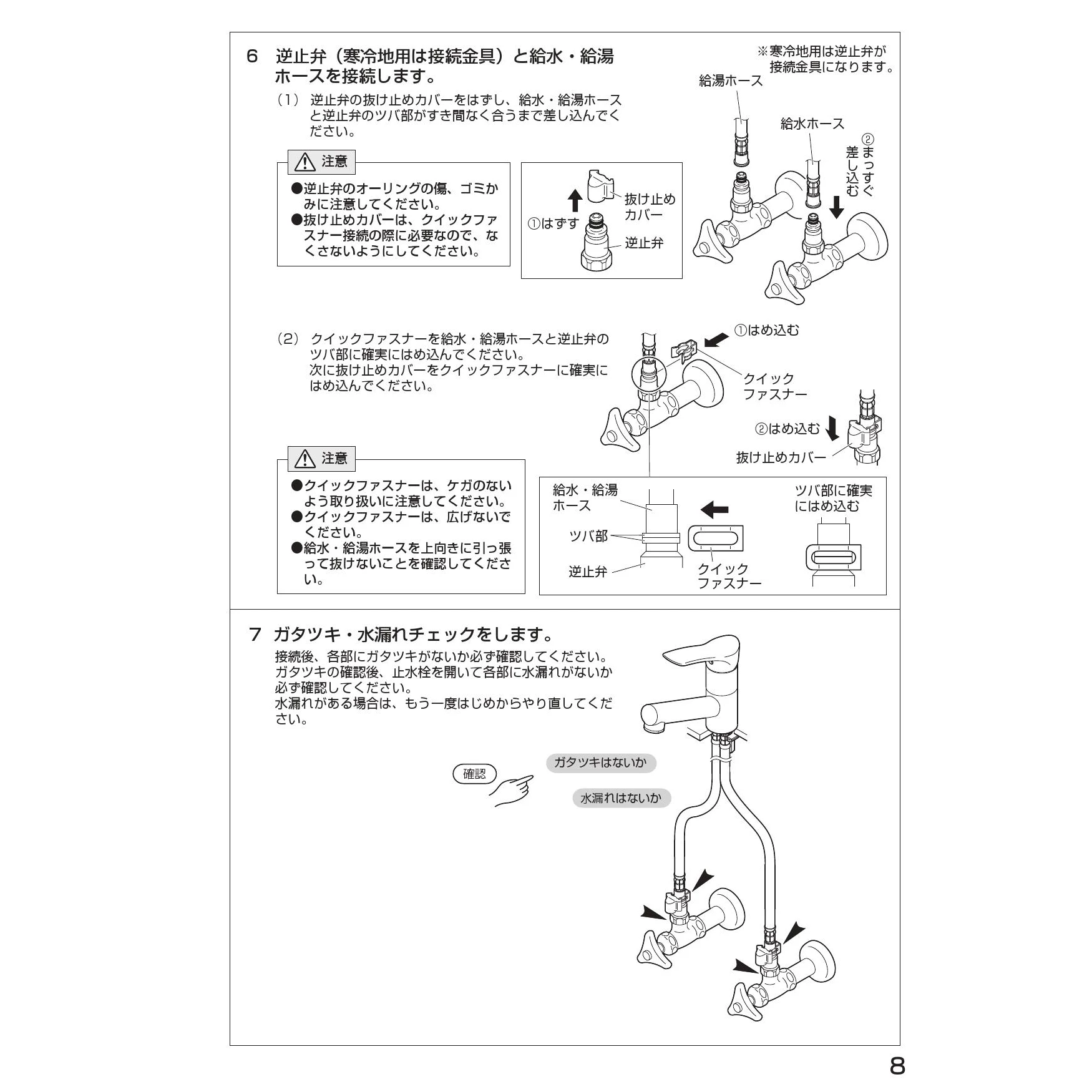 6 逆止弁（寒冷地用は接続金具）と給水・給湯ホースを接続します。

※寒冷地用は逆止弁が接続金具になります。

（1） 逆止弁の抜け止めカバーをはずし、給水・給湯ホースと逆止弁のツバ部がすき間なく合うまで差し込んでください。

注意

●逆止弁のオーリングの傷、ゴミかみに注意してください。
●抜け止めカバーは、クイックファスナー接続の際に必要なので、なくさないようにしてください。

①はずす
抜け止めカバー
逆止弁

給湯ホース
給水ホース
②まっすぐ差し込む

（2） クイックファスナーを給水・給湯ホースと逆止弁のツバ部に確実にはめ込んでください。
次に抜け止めカバーをクイックファスナーに確実にはめ込んでください。

①はめ込む
クイックファスナー
②はめ込む
抜け止めカバー

注意

●クイックファスナーは、ケガのないよう取り扱いに注意してください。
●クイックファスナーは、広げないでください。
●給水・給湯ホースを上向きに引っ張って抜けないことを確認してください。

給水・給湯ホース
ツバ部
逆止弁
クイックファスナー
ツバ部に確実にはめ込む

7 ガタツキ・水漏れチェックをします。

接続後、各部にガタツキがないか必ず確認してください。
ガタツキの確認後、止水栓を開いて各部に水漏れがないか必ず確認してください。
水漏れがある場合は、もう一度はじめからやり直してください。

確認
ガタツキはないか
水漏れはないか

8