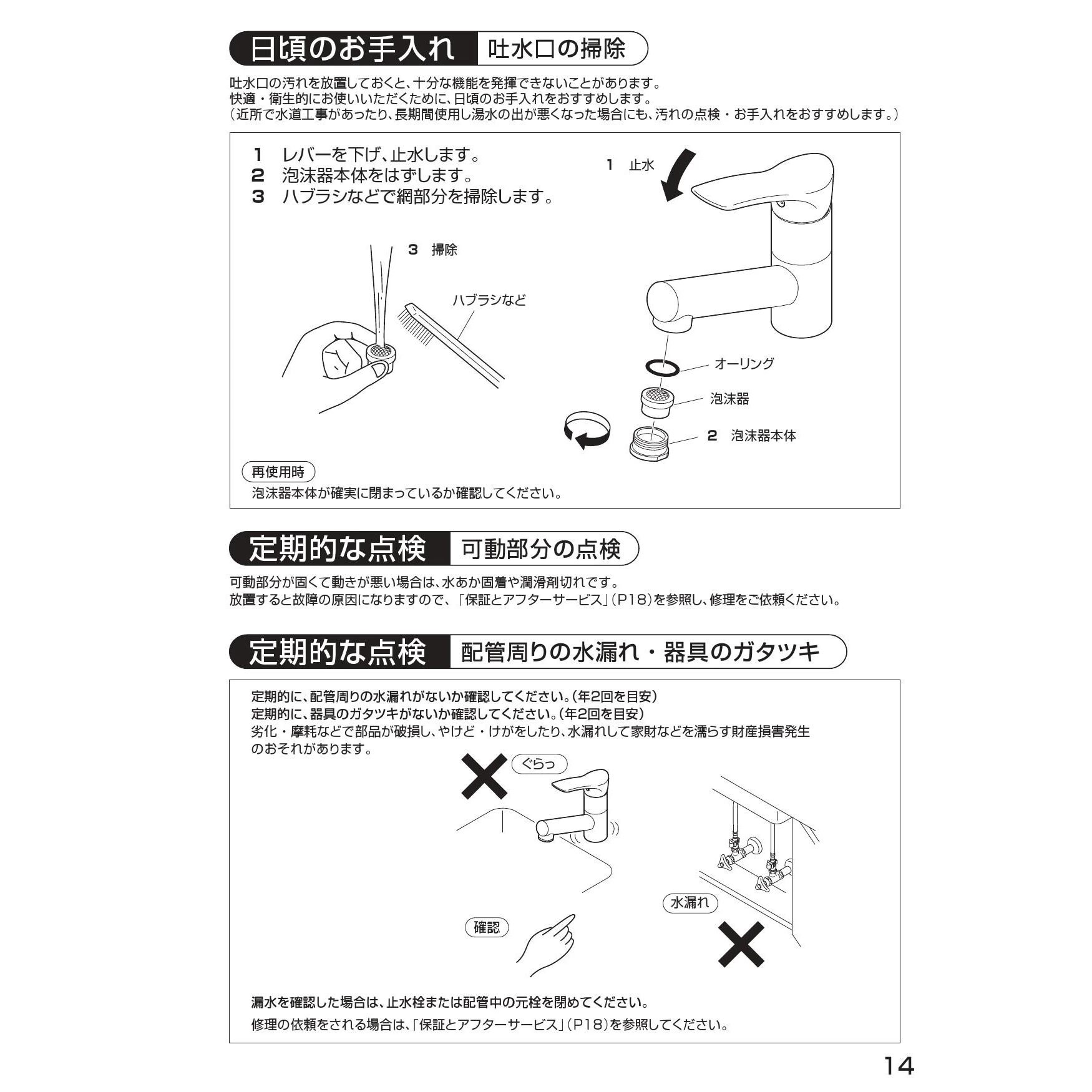 日頃のお手入れ 吐水口の掃除

吐水口の汚れを放置しておくと、十分な機能を発揮できないことがあります。
快適・衛生的にお使いいただくために、日頃のお手入れをおすすめします。
（近所で水道工事があったり、長期間使用し湯水の出が悪くなった場合にも、汚れの点検・お手入れをおすすめします。）

1 レバーを下げ、止水します。
2 泡沫器本体をはずします。
3 ハブラシなどで網部分を掃除します。

1 止水

3 掃除

ハブラシなど

オーリング

泡沫器

2 泡沫器本体

再使用時
泡沫器本体が確実に閉まっているか確認してください。

定期的な点検 可動部分の点検

可動部分が固くて動きが悪い場合は、水あか固着や潤滑剤切れです。
放置すると故障の原因になりますので、「保証とアフターサービス」（P18）を参照し、修理をご依頼ください。

定期的な点検 配管周りの水漏れ・器具のガタツキ

定期的に、配管周りの水漏れがないか確認してください。（年2回を目安）
定期的に、器具のガタツキがないか確認してください。（年2回を目安）
劣化・摩耗などで部品が破損し、やけど・けがをしたり、水漏れして家財などを濡らす財産損害発生のおそれがあります。

ぐらっ

水漏れ

確認

漏水を確認した場合は、止水栓または配管中の元栓を閉めてください。
修理の依頼をされる場合は、「保証とアフターサービス」（P18）を参照してください。

14