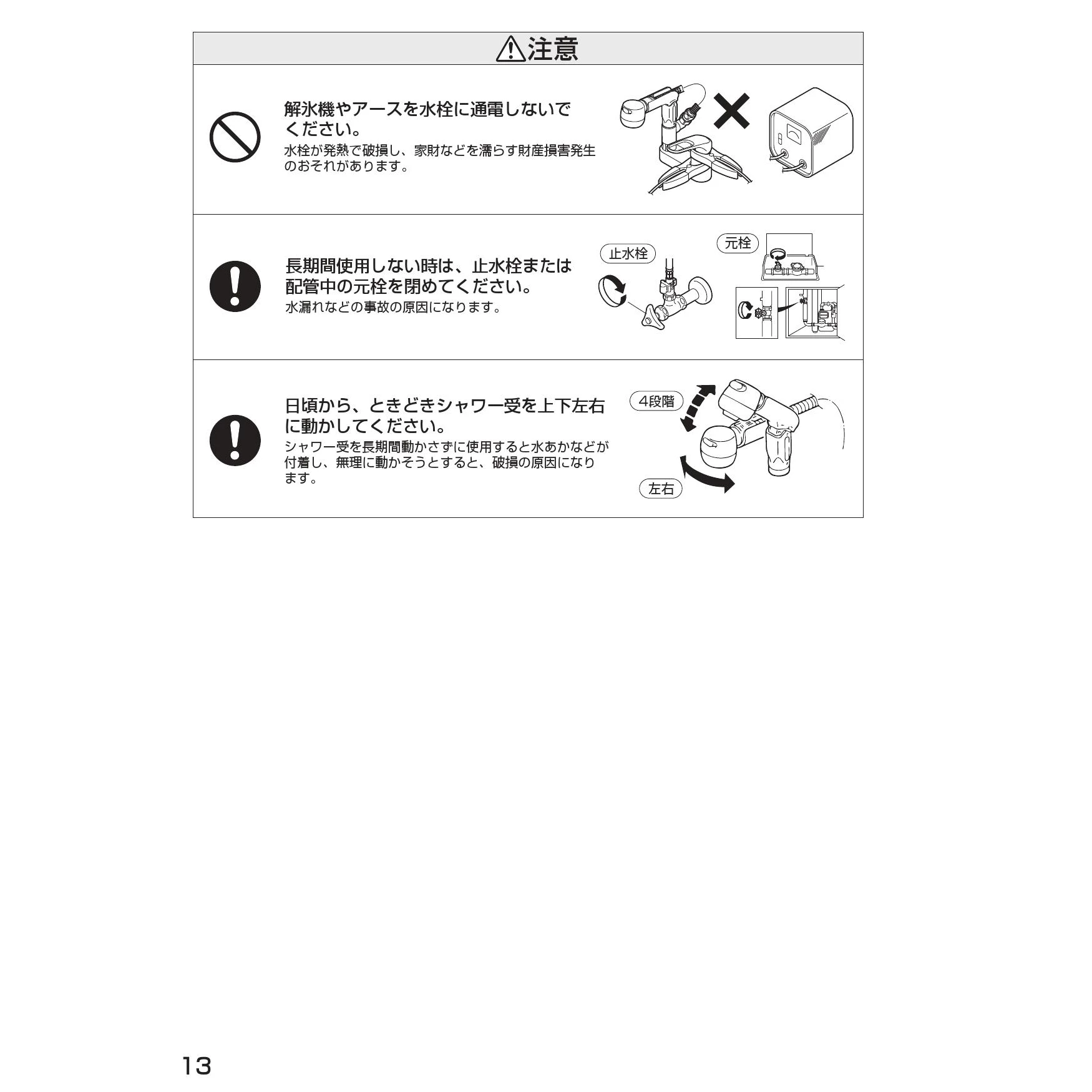 注意

解氷機やアースを水栓に通電しないでください。
水栓が発熱で破損し、家財などを濡らす財産損害発生のおそれがあります。

長期間使用しない時は、止水栓または配管中の元栓を閉めてください。
水漏れなどの事故の原因になります。

止水栓

元栓

日頃から、ときどきシャワー受を上下左右に動かしてください。
シャワー受を長期間動かさずに使用すると水あかなどが付着し、無理に動かそうとすると、破損の原因になります。

4段階

左右

13