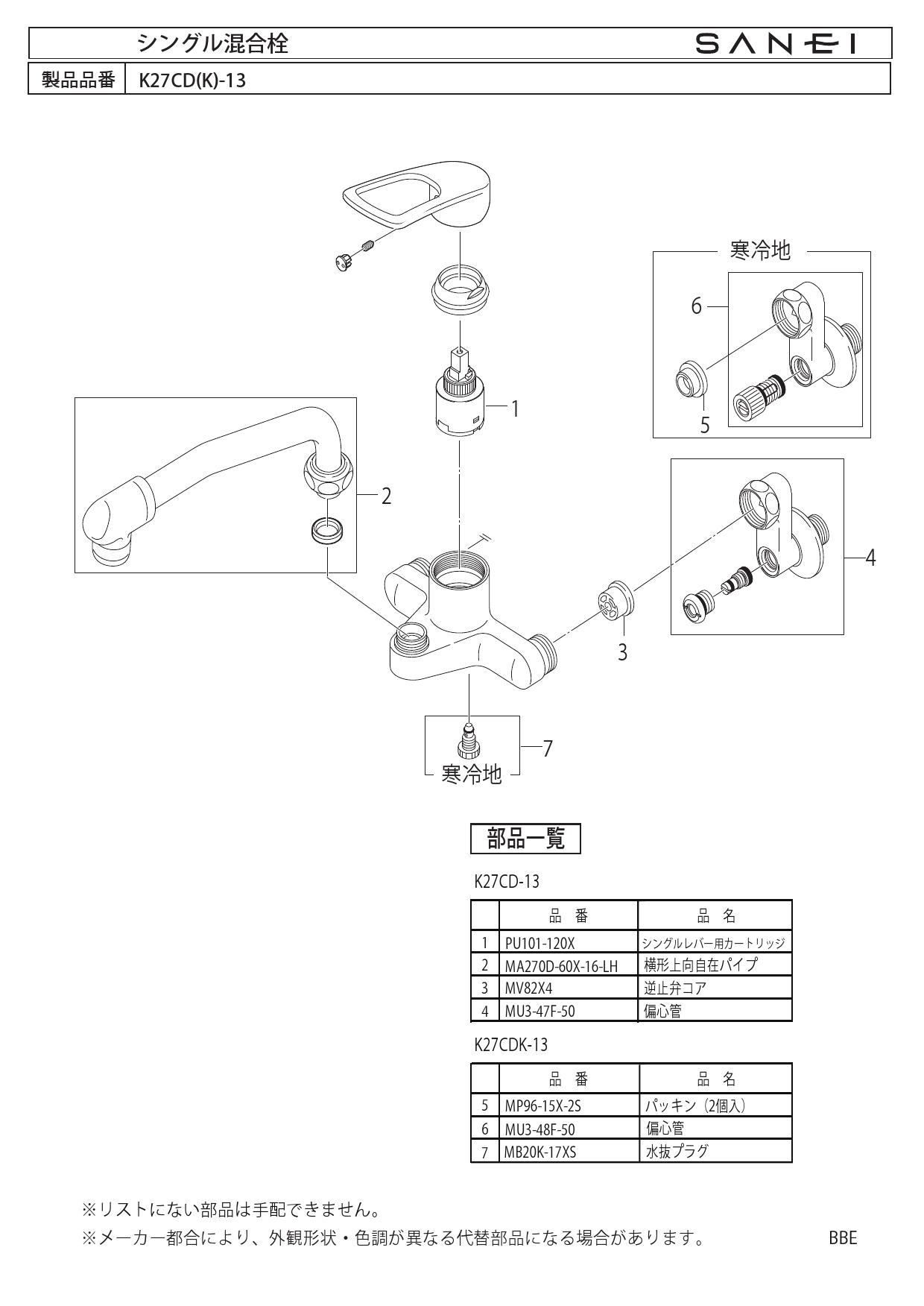 シングル混合栓

SANEI

製品品番 K27CD(K)-13

寒冷地

6

5

1

2

4

3

7

寒冷地

部品一覧

K27CD-13

| | 品 番 | 品 名 |
|---|---|---|
| 1 | PU101-120X | シングルレバー用カートリッジ |
| 2 | MA270D-60X-16-LH | 横形上向自在パイプ |
| 3 | MV82X4 | 逆止弁コア |
| 4 | MU3-47F-50 | 偏心管 |

K27CDK-13

| | 品 番 | 品 名 |
|---|---|---|
| 5 | MP96-15X-2S | パッキン（2個入） |
| 6 | MU3-48F-50 | 偏心管 |
| 7 | MB20K-17XS | 水抜プラグ |

※リストにない部品は手配できません。

※メーカー都合により、外観形状・色調が異なる代替部品になる場合があります。

BBE