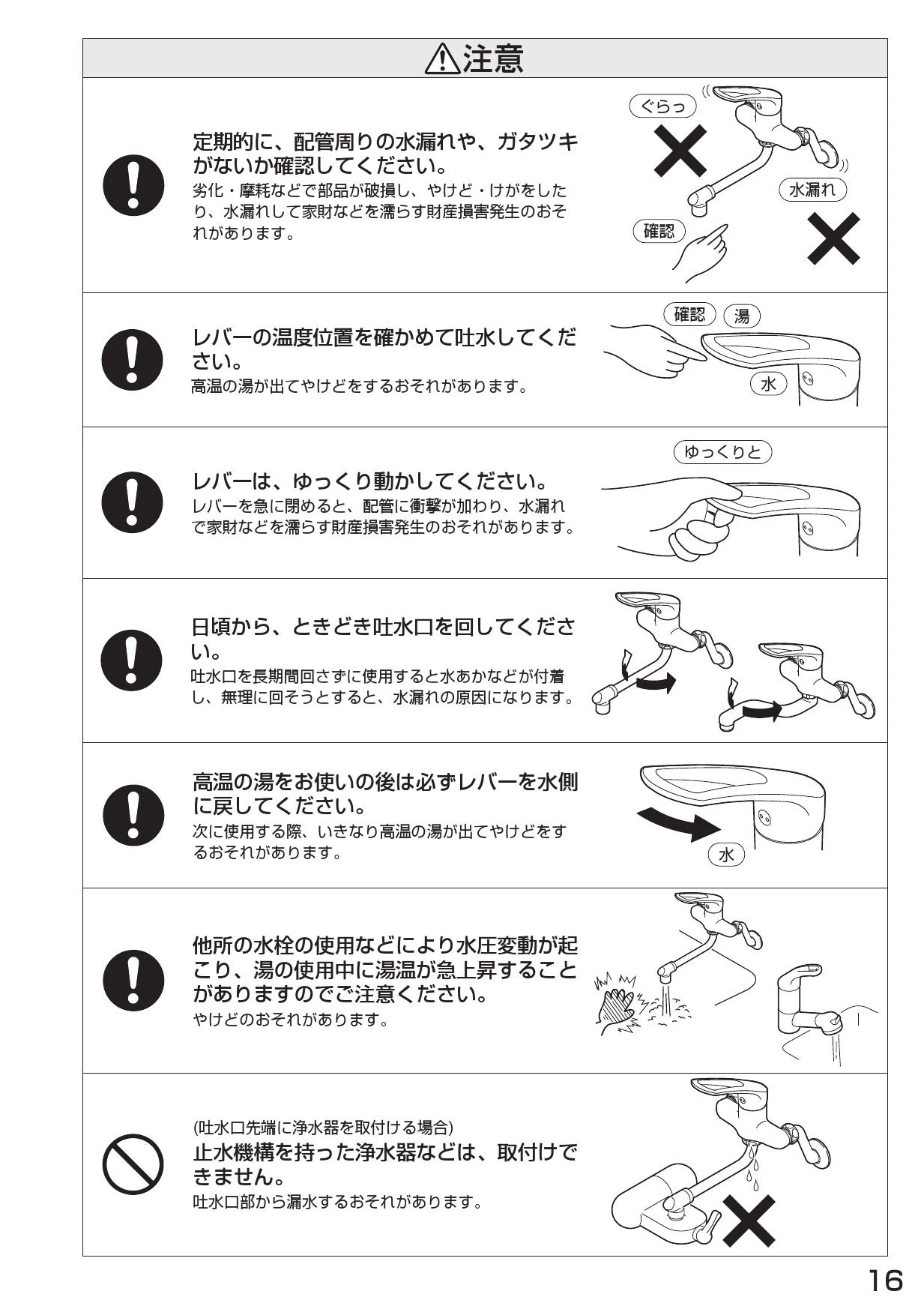 ⚠注意

定期的に、配管周りの水漏れや、ガタツキがないか確認してください。
劣化・摩耗などで部品が破損し、やけど・けがをしたり、水漏れして家財などを濡らす財産損害発生のおそれがあります。

ぐらっ
水漏れ
確認

レバーの温度位置を確かめて吐水してください。
高温の湯が出てやけどをするおそれがあります。

確認
湯
水

レバーは、ゆっくり動かしてください。
レバーを急に閉めると、配管に衝撃が加わり、水漏れで家財などを濡らす財産損害発生のおそれがあります。

ゆっくりと

日頃から、ときどき吐水口を回してください。
吐水口を長期間回さずに使用すると水あかなどが付着し、無理に回そうとすると、水漏れの原因になります。

高温の湯をお使いの後は必ずレバーを水側に戻してください。
次に使用する際、いきなり高温の湯が出てやけどをするおそれがあります。

水

他所の水栓の使用などにより水圧変動が起こり、湯の使用中に湯温が急上昇することがありますのでご注意ください。
やけどのおそれがあります。

(吐水口先端に浄水器を取付ける場合)
止水機構を持った浄水器などは、取付けできません。
吐水口部から漏水するおそれがあります。

16