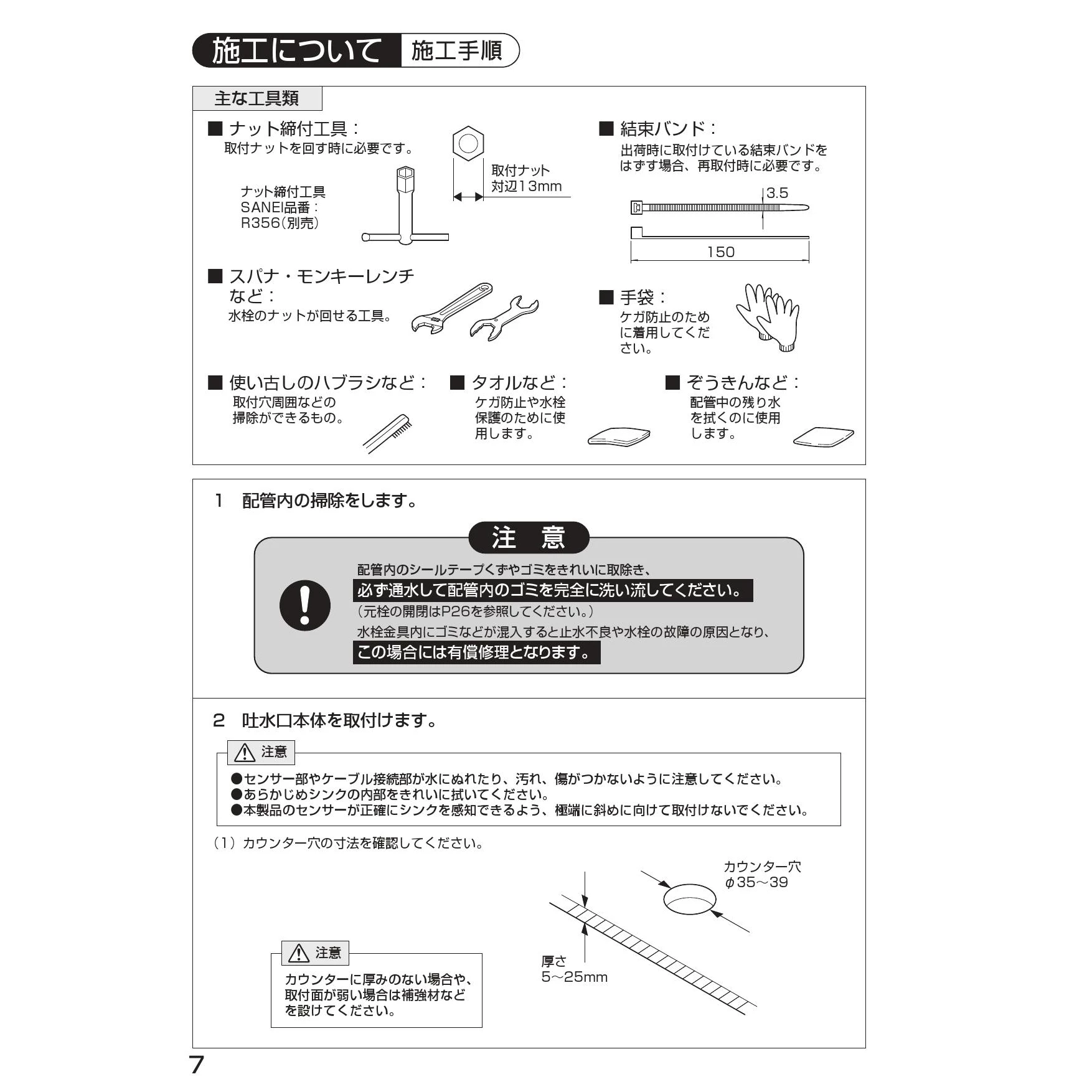 施工について 施工手順

主な工具類

■ ナット締付工具：
取付ナットを回す時に必要です。

ナット締付工具
SANEI品番：
R356（別売）

取付ナット
対辺13mm

■ 結束バンド：
出荷時に取付けている結束バンドをはずす場合、再取付時に必要です。

3.5

150

■ スパナ・モンキーレンチなど：
水栓のナットが回せる工具。

■ 手袋：
ケガ防止のために着用してください。

■ 使い古しのハブラシなど：
取付穴周囲などの掃除ができるもの。

■ タオルなど：
ケガ防止や水栓保護のために使用します。

■ ぞうきんなど：
配管中の残り水を拭くのに使用します。

1 配管内の掃除をします。

注 意

配管内のシールテープくずやゴミをきれいに取除き、
必ず通水して配管内のゴミを完全に洗い流してください。
（元栓の開閉はP26を参照してください。）
水栓金具内にゴミなどが混入すると止水不良や水栓の故障の原因となり、
この場合には有償修理となります。

2 吐水口本体を取付けます。

注意
●センサー部やケーブル接続部が水にぬれたり、汚れ、傷がつかないように注意してください。
●あらかじめシンクの内部をきれいに拭いてください。
●本製品のセンサーが正確にシンクを感知できるよう、極端に斜めに向けて取付けないでください。

（1）カウンター穴の寸法を確認してください。

カウンター穴
φ35～39

厚さ
5～25mm

注意
カウンターに厚みのない場合や、取付面が弱い場合は補強材などを設けてください。

7