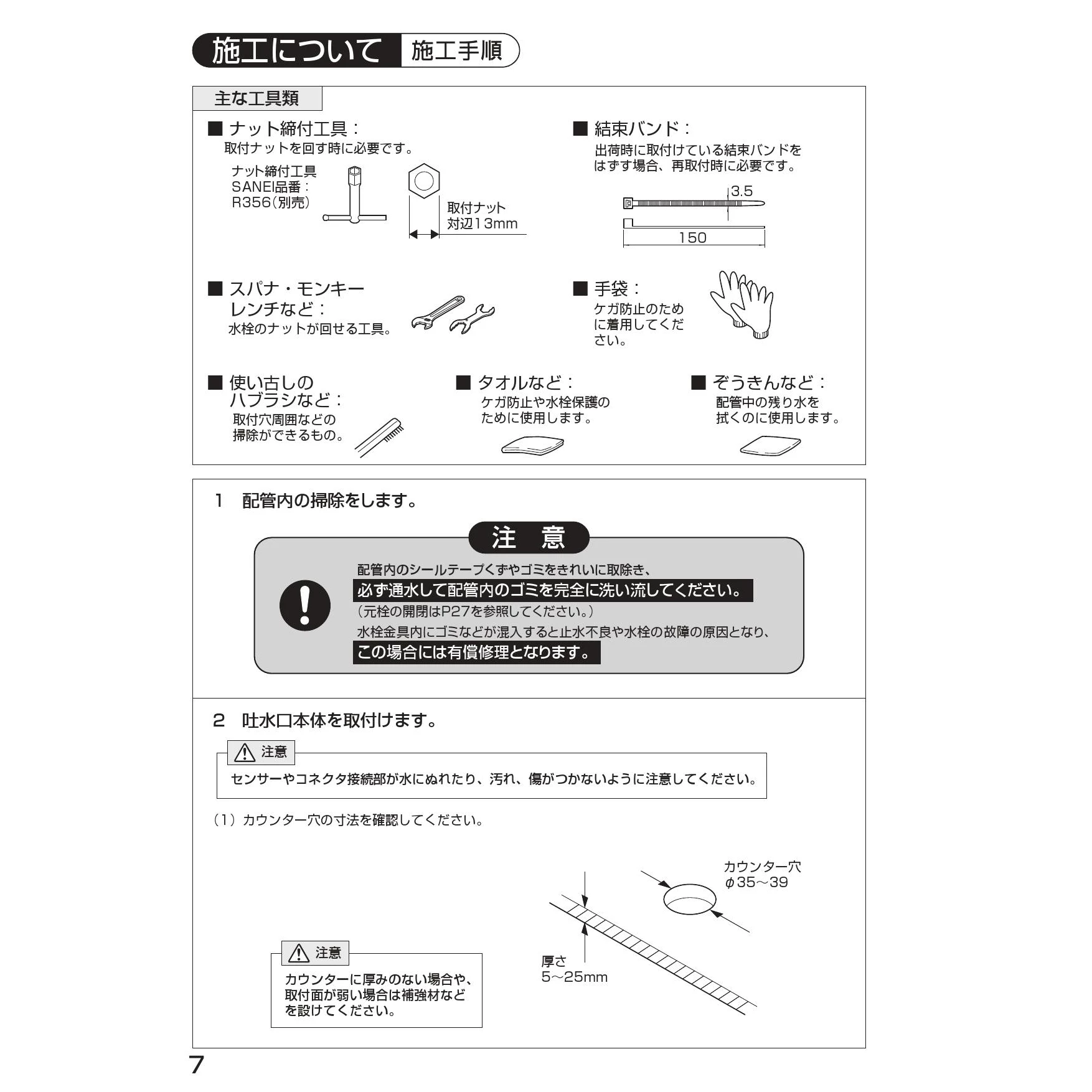 施工について 施工手順

主な工具類

■ ナット締付工具：
取付ナットを回す時に必要です。
ナット締付工具
SANEI品番：
R356（別売）
取付ナット
対辺13mm

■ 結束バンド：
出荷時に取付けている結束バンドをはずす場合、再取付時に必要です。
3.5
150

■ スパナ・モンキーレンチなど：
水栓のナットが回せる工具。

■ 手袋：
ケガ防止のために着用してください。

■ 使い古しのハブラシなど：
取付穴周囲などの掃除ができるもの。

■ タオルなど：
ケガ防止や水栓保護のために使用します。

■ ぞうきんなど：
配管中の残り水を拭くのに使用します。

1 配管内の掃除をします。

注 意

配管内のシールテープくずやゴミをきれいに取除き、
必ず通水して配管内のゴミを完全に洗い流してください。
（元栓の開閉はP27を参照してください。）
水栓金具内にゴミなどが混入すると止水不良や水栓の故障の原因となり、
この場合には有償修理となります。

2 吐水口本体を取付けます。

注意
センサーやコネクタ接続部が水にぬれたり、汚れ、傷がつかないように注意してください。

（1）カウンター穴の寸法を確認してください。

カウンター穴
φ35～39

厚さ
5～25mm

注意
カウンターに厚みのない場合や、取付面が弱い場合は補強材などを設けてください。

7