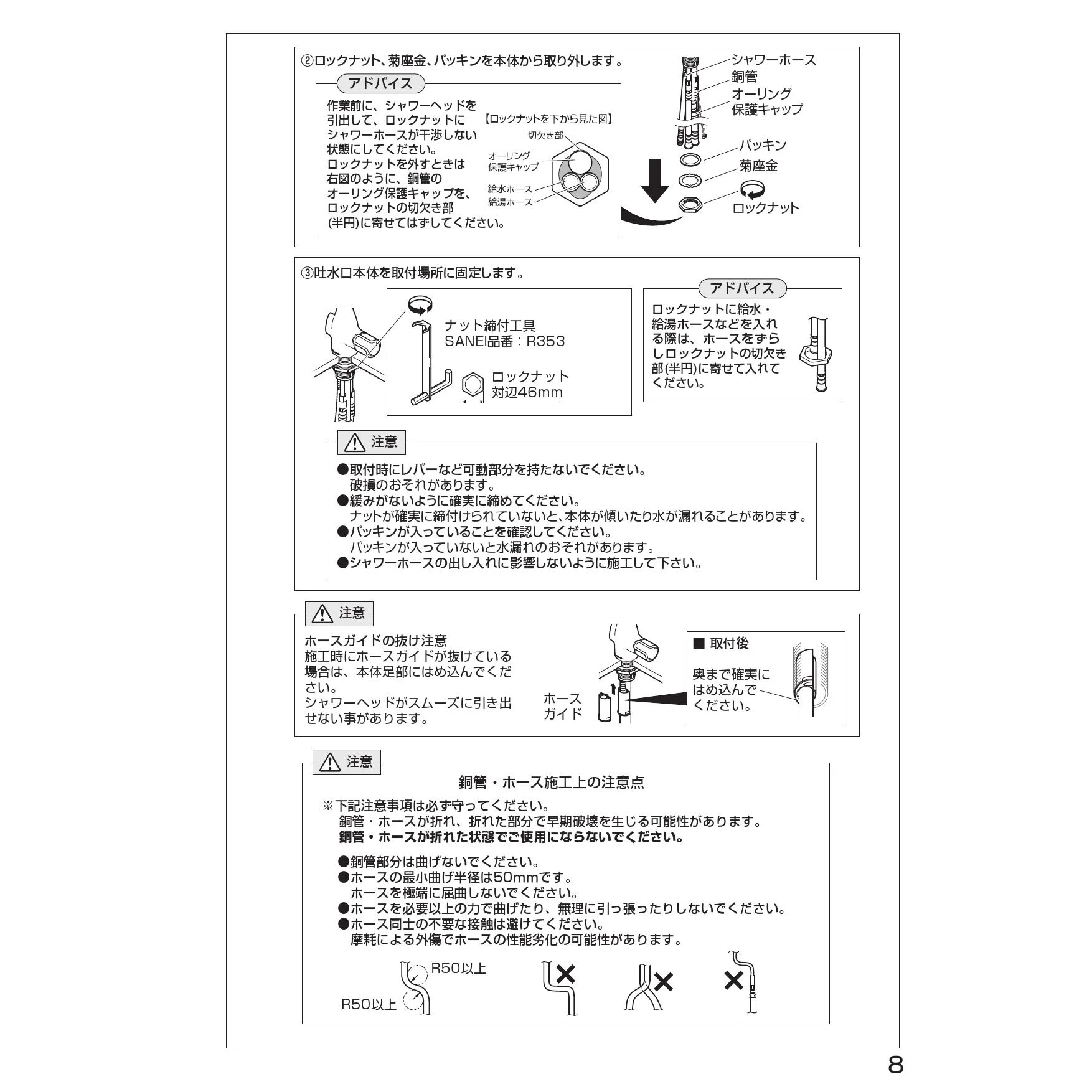 ②ロックナット、菊座金、パッキンを本体から取り外します。

アドバイス

作業前に、シャワーヘッドを引出して、ロックナットにシャワーホースが干渉しない状態にしてください。
ロックナットを外すときは右図のように、銅管のオーリング保護キャップを、ロックナットの切欠き部(半円)に寄せてはずしてください。

【ロックナットを下から見た図】
切欠き部
オーリング保護キャップ
給水ホース
給湯ホース

シャワーホース
銅管
オーリング保護キャップ
パッキン
菊座金
ロックナット

③吐水口本体を取付場所に固定します。

ナット締付工具
SANEI品番：R353
ロックナット
対辺46mm

アドバイス

ロックナットに給水・給湯ホースなどを入れる際は、ホースをずらしロックナットの切欠き部(半円)に寄せて入れてください。

注意

●取付時にレバーなど可動部分を持たないでください。
破損のおそれがあります。
●緩みがないように確実に締めてください。
ナットが確実に締付けられていないと、本体が傾いたり水が漏れることがあります。
●パッキンが入っていることを確認してください。
パッキンが入っていないと水漏れのおそれがあります。
●シャワーホースの出し入れに影響しないように施工して下さい。

注意

ホースガイドの抜け注意
施工時にホースガイドが抜けている場合は、本体足部にはめ込んでください。
シャワーヘッドがスムーズに引き出せない事があります。

ホースガイド

■ 取付後
奥まで確実にはめ込んでください。

注意

銅管・ホース施工上の注意点

※下記注意事項は必ず守ってください。
銅管・ホースが折れ、折れた部分で早期破壊を生じる可能性があります。
銅管・ホースが折れた状態でご使用にならないでください。

●銅管部分は曲げないでください。
●ホースの最小曲げ半径は50mmです。
ホースを極端に屈曲しないでください。
●ホースを必要以上の力で曲げたり、無理に引っ張ったりしないでください。
●ホース同士の不要な接触は避けてください。
摩耗による外傷でホースの性能劣化の可能性があります。

R50以上
R50以上

8