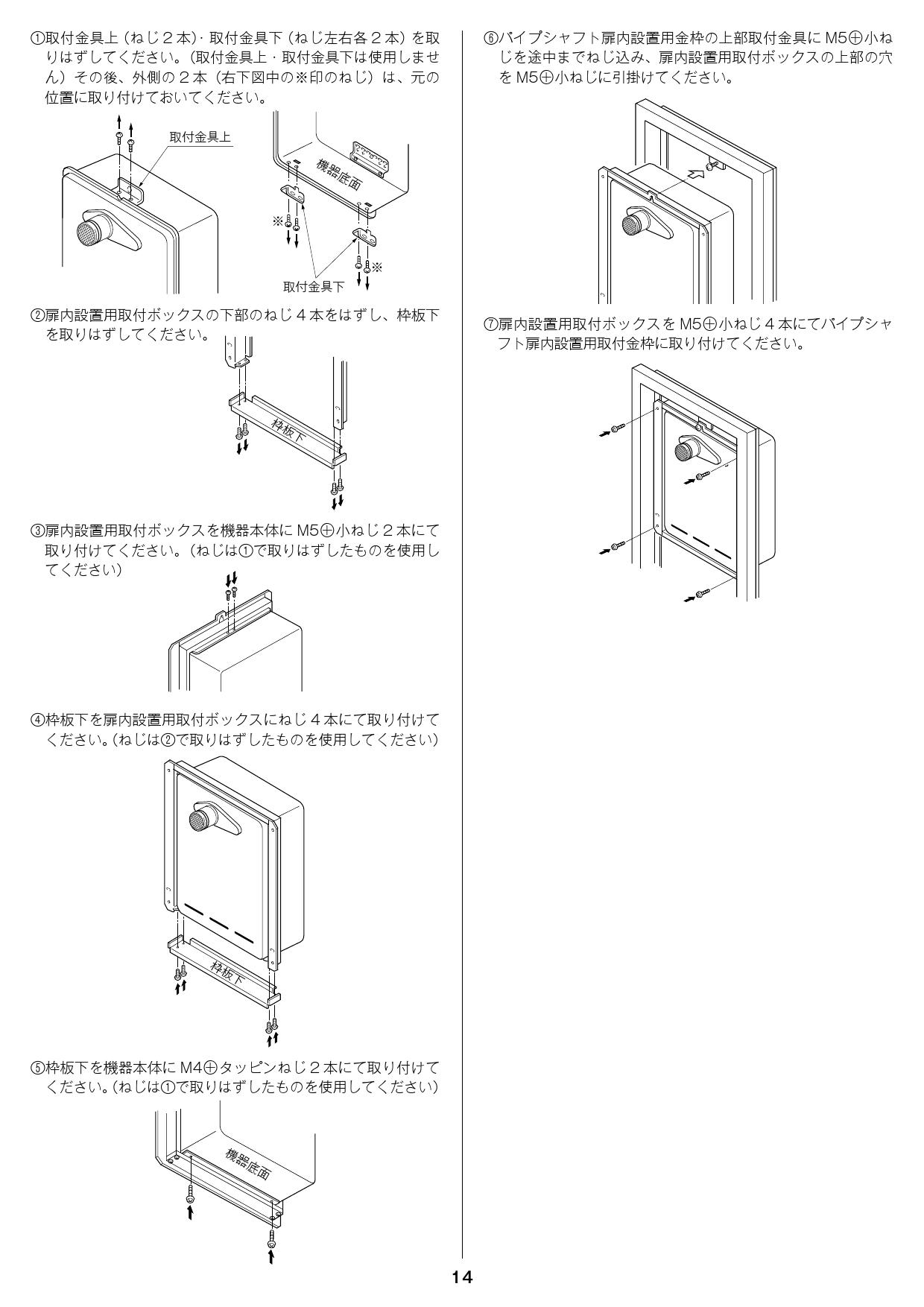 ①取付金具上（ねじ２本）･取付金具下（ねじ左右各２本）を取りはずしてください。（取付金具上・取付金具下は使用しません）その後、外側の２本（右下図中の※印のねじ）は、元の位置に取り付けておいてください。

取付金具上

機器底面

※

※

取付金具下

②扉内設置用取付ボックスの下部のねじ４本をはずし、枠板下を取りはずしてください。

枠板下

③扉内設置用取付ボックスを機器本体に M5⊕小ねじ２本にて取り付けてください。（ねじは①で取りはずしたものを使用してください）

④枠板下を扉内設置用取付ボックスにねじ４本にて取り付けてください。（ねじは②で取りはずしたものを使用してください）

枠板下

⑤枠板下を機器本体に M4⊕タッピンねじ２本にて取り付けてください。（ねじは①で取りはずしたものを使用してください）

機器底面

⑥パイプシャフト扉内設置用金枠の上部取付金具に M5⊕小ねじを途中までねじ込み、扉内設置用取付ボックスの上部の穴を M5⊕小ねじに引掛けてください。

⑦扉内設置用取付ボックスを M5⊕小ねじ４本にてパイプシャフト扉内設置用取付金枠に取り付けてください。

14