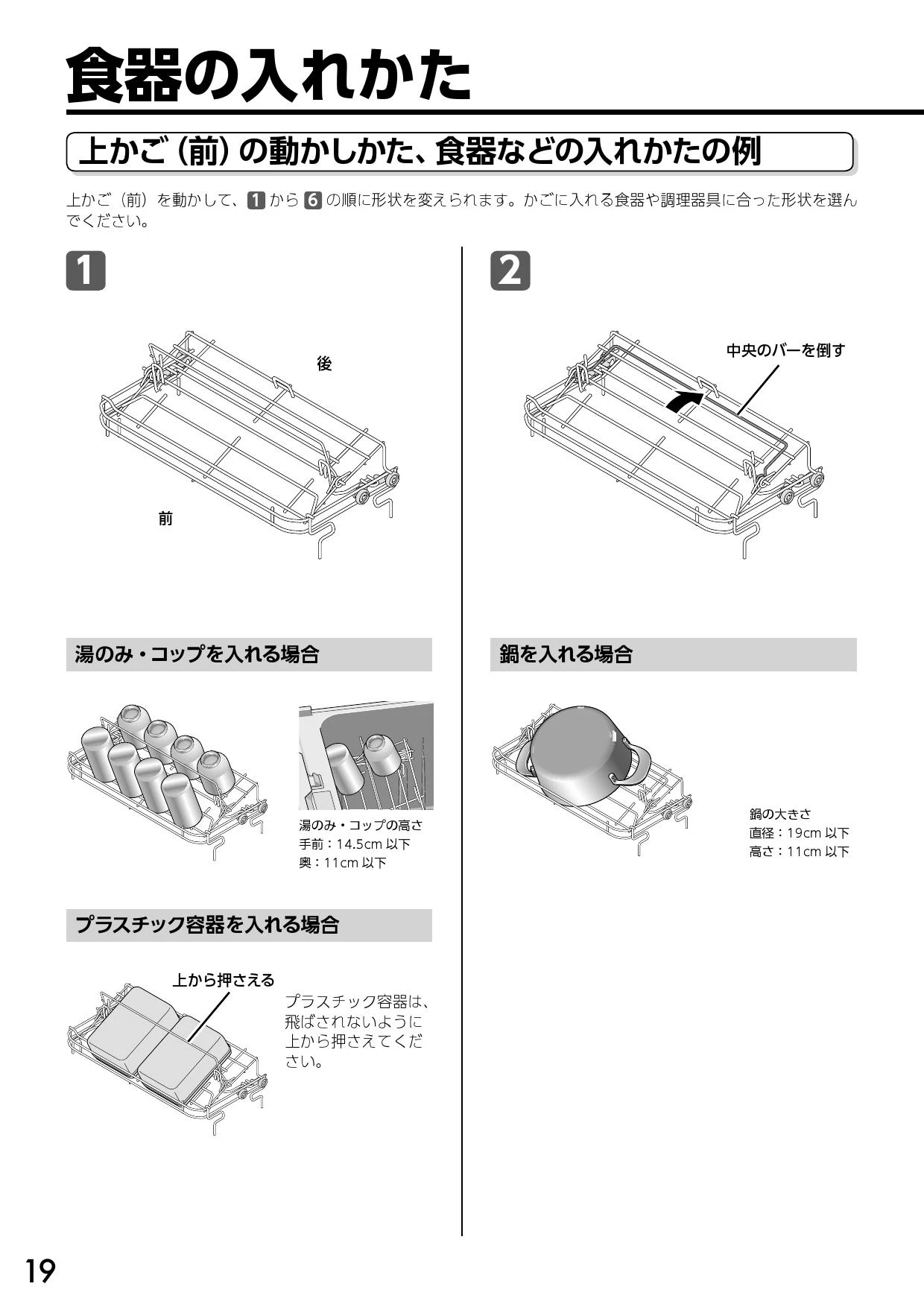 食器の入れかた

上かご（前）の動かしかた、食器などの入れかたの例

上かご（前）を動かして、1 から 6 の順に形状を変えられます。かごに入れる食器や調理器具に合った形状を選んでください。

1

後

前

湯のみ・コップを入れる場合

湯のみ・コップの高さ
手前：14.5cm 以下
奥：11cm 以下

プラスチック容器を入れる場合

上から押さえる

プラスチック容器は、飛ばされないように上から押さえてください。

2

中央のバーを倒す

鍋を入れる場合

鍋の大きさ
直径：19cm 以下
高さ：11cm 以下

19