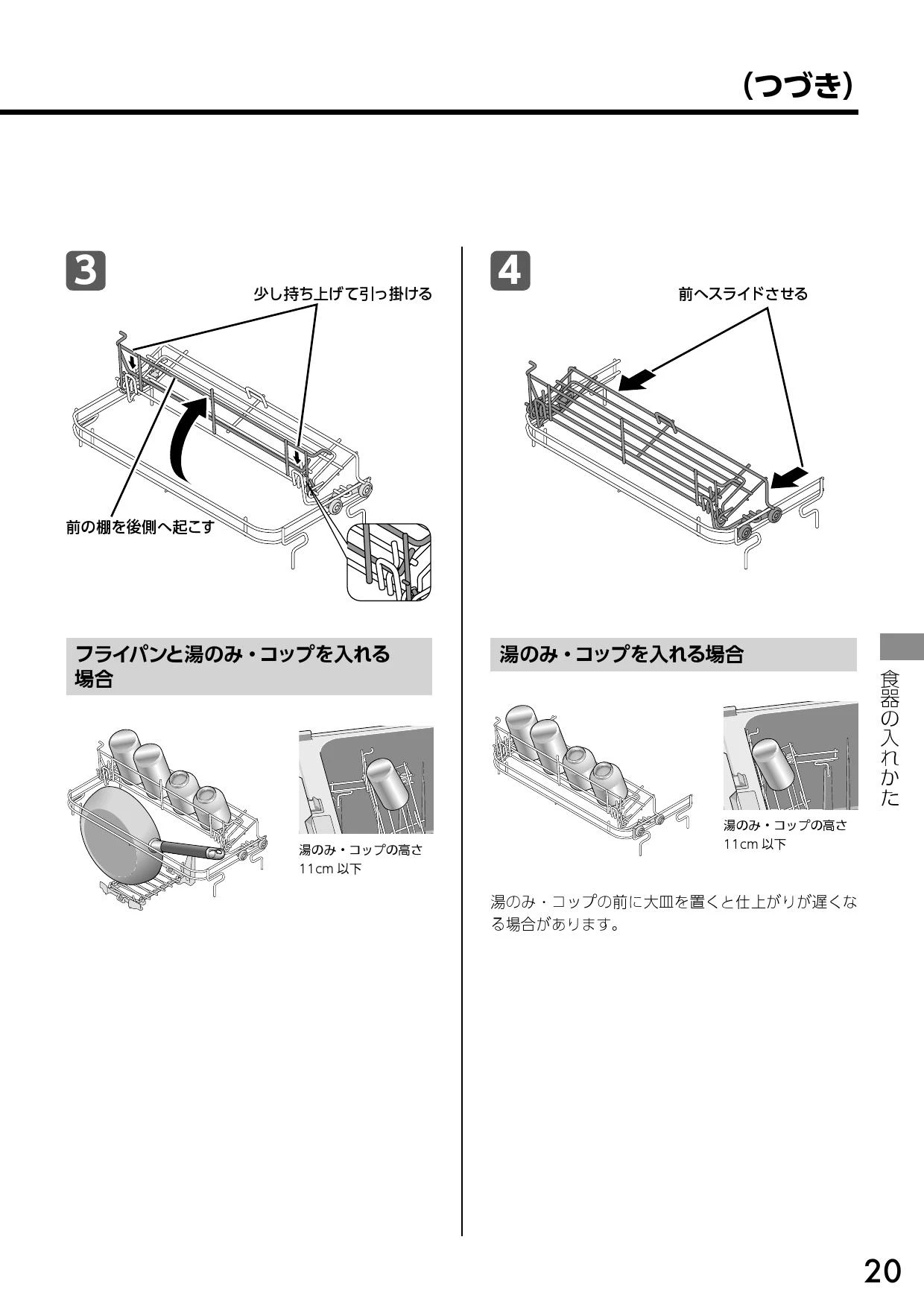 （つづき）

3

少し持ち上げて引っ掛ける

前の棚を後側へ起こす

フライパンと湯のみ・コップを入れる場合

湯のみ・コップの高さ
11cm 以下

4

前へスライドさせる

湯のみ・コップを入れる場合

湯のみ・コップの高さ
11cm 以下

湯のみ・コップの前に大皿を置くと仕上がりが遅くなる場合があります。

食器の入れかた

20