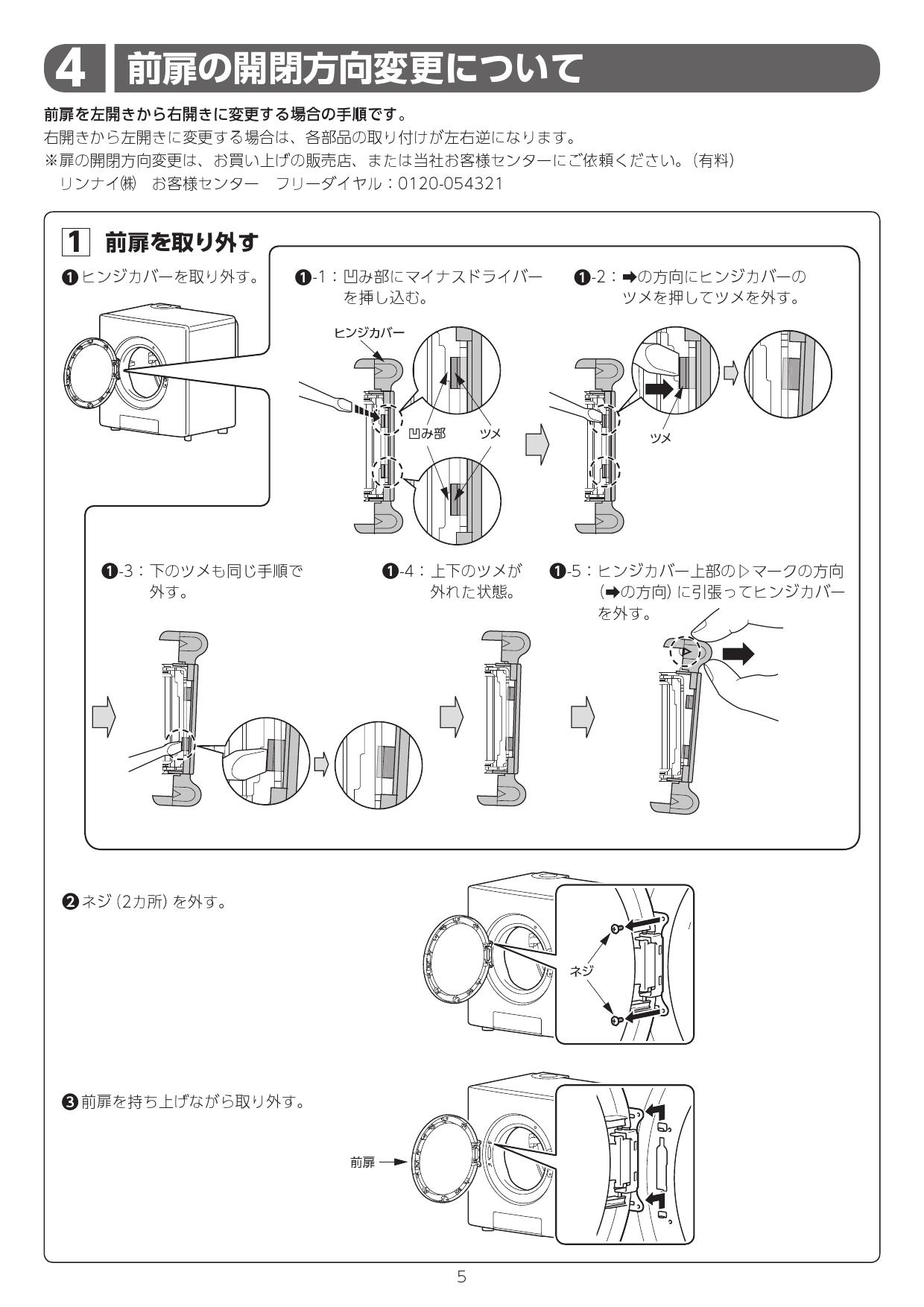 4 前扉の開閉方向変更について

前扉を左開きから右開きに変更する場合の手順です。
右開きから左開きに変更する場合は、各部品の取り付けが左右逆になります。
※扉の開閉方向変更は、お買い上げの販売店、または当社お客様センターにご依頼ください。(有料)
リンナイ㈱ お客様センター フリーダイヤル：0120-054321

1 前扉を取り外す

❶ヒンジカバーを取り外す。

❶-1：凹み部にマイナスドライバーを挿し込む。

ヒンジカバー
凹み部
ツメ

❶-2：➡の方向にヒンジカバーのツメを押してツメを外す。

ツメ

❶-3：下のツメも同じ手順で外す。

❶-4：上下のツメが外れた状態。

❶-5：ヒンジカバー上部の▷マークの方向(➡の方向)に引張ってヒンジカバーを外す。

❷ネジ(2カ所)を外す。

ネジ

❸前扉を持ち上げながら取り外す。

前扉

5