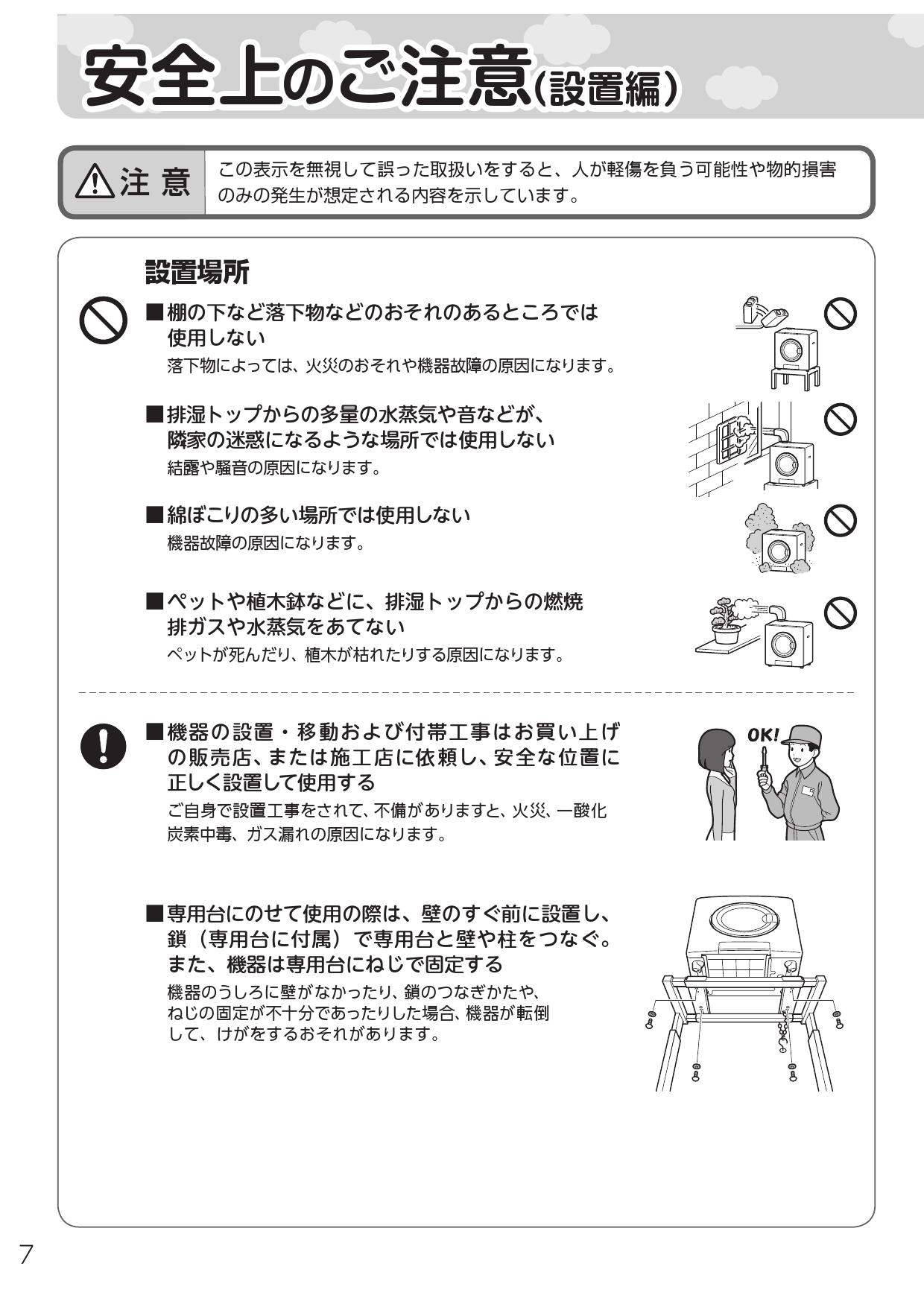 安全上のご注意(設置編)

⚠注 意　この表示を無視して誤った取扱いをすると、人が軽傷を負う可能性や物的損害のみの発生が想定される内容を示しています。

設置場所

■棚の下など落下物などのおそれのあるところでは使用しない
落下物によっては、火災のおそれや機器故障の原因になります。

■排湿トップからの多量の水蒸気や音などが、隣家の迷惑になるような場所では使用しない
結露や騒音の原因になります。

■綿ぼこりの多い場所では使用しない
機器故障の原因になります。

■ペットや植木鉢などに、排湿トップからの燃焼排ガスや水蒸気をあてない
ペットが死んだり、植木が枯れたりする原因になります。

■機器の設置・移動および付帯工事はお買い上げの販売店、または施工店に依頼し、安全な位置に正しく設置して使用する
ご自身で設置工事をされて、不備がありますと、火災、一酸化炭素中毒、ガス漏れの原因になります。

OK!

■専用台にのせて使用の際は、壁のすぐ前に設置し、鎖（専用台に付属）で専用台と壁や柱をつなぐ。また、機器は専用台にねじで固定する
機器のうしろに壁がなかったり、鎖のつなぎかたや、ねじの固定が不十分であったりした場合、機器が転倒して、けがをするおそれがあります。

7