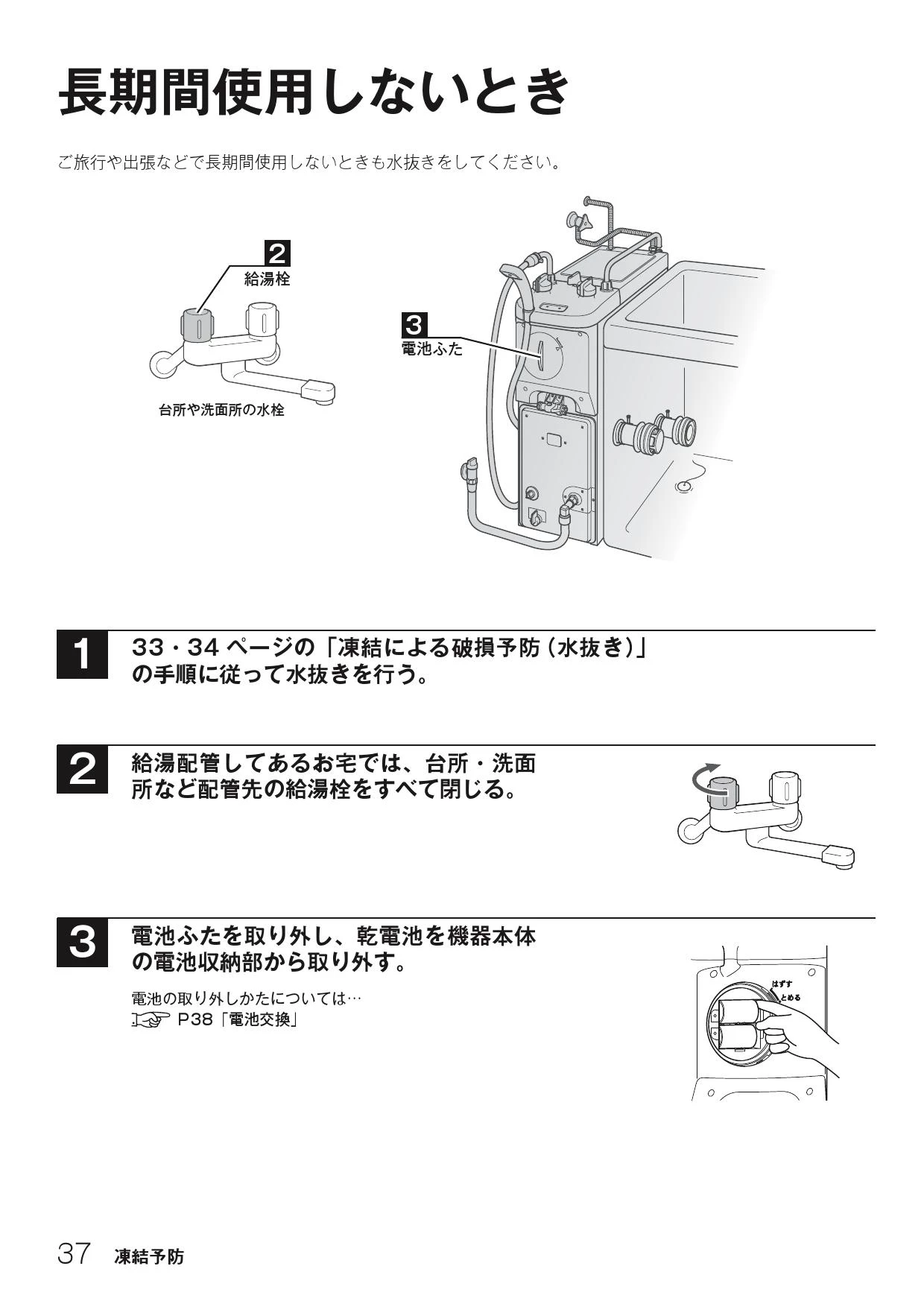 長期間使用しないとき

ご旅行や出張などで長期間使用しないときも水抜きをしてください。

2
給湯栓

台所や洗面所の水栓

3
電池ふた

1
33・34 ページの「凍結による破損予防（水抜き）」の手順に従って水抜きを行う。

2
給湯配管してあるお宅では、台所・洗面所など配管先の給湯栓をすべて閉じる。

3
電池ふたを取り外し、乾電池を機器本体の電池収納部から取り外す。

電池の取り外しかたについては…
P38「電池交換」

はずす
とめる

37 凍結予防