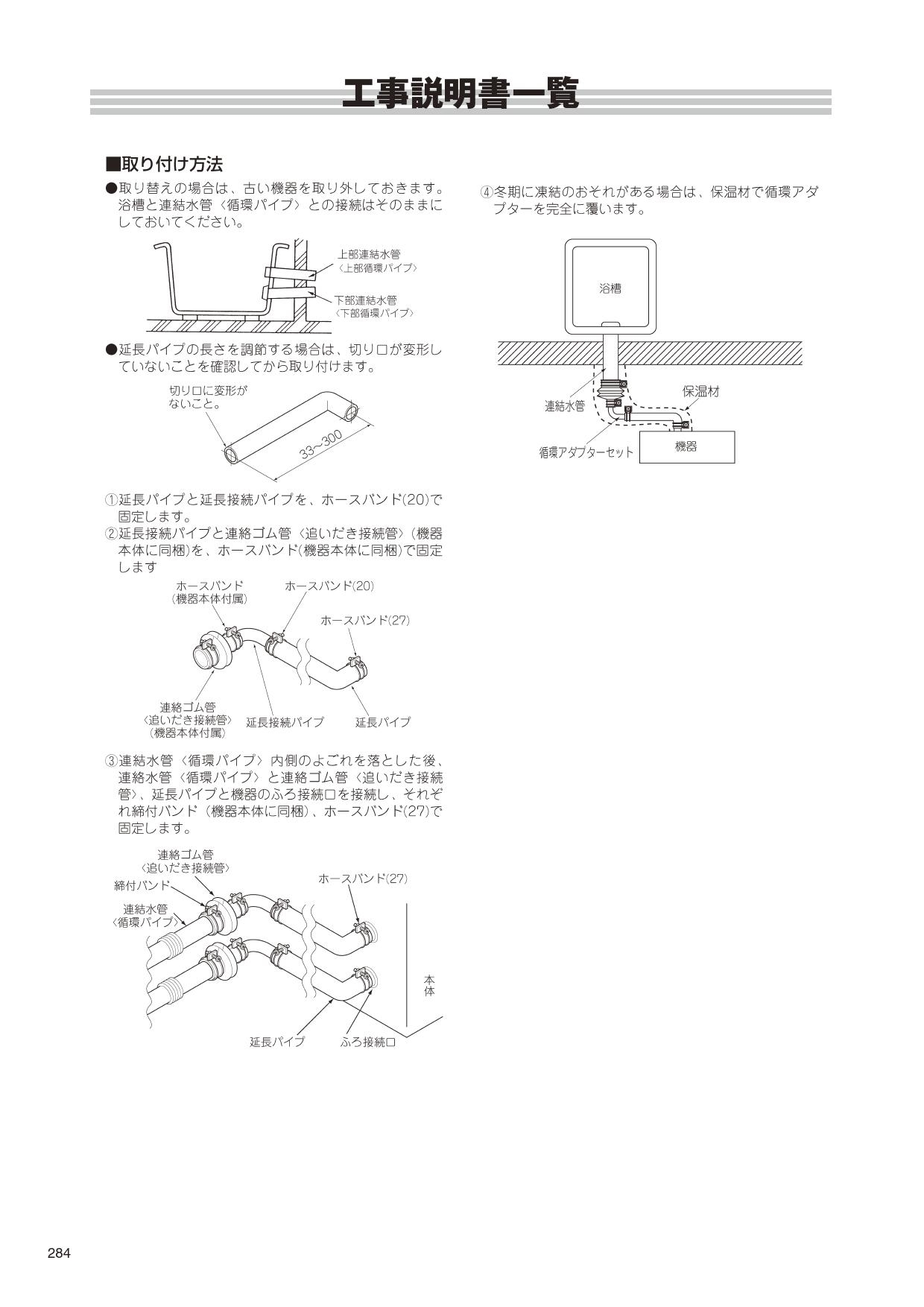 工事説明書一覧

■取り付け方法

●取り替えの場合は、古い機器を取り外しておきます。浴槽と連結水管〈循環パイプ〉との接続はそのままにしておいてください。

上部連結水管
〈上部循環パイプ〉
下部連結水管
〈下部循環パイプ〉

●延長パイプの長さを調節する場合は、切り口が変形していないことを確認してから取り付けます。

切り口に変形がないこと。
33~300

①延長パイプと延長接続パイプを、ホースバンド(20)で固定します。
②延長接続パイプと連絡ゴム管〈追いだき接続管〉(機器本体に同梱)を、ホースバンド(機器本体に同梱)で固定します

ホースバンド
(機器本体付属)
ホースバンド(20)
ホースバンド(27)
連絡ゴム管
〈追いだき接続管〉
(機器本体付属)
延長接続パイプ
延長パイプ

③連結水管〈循環パイプ〉内側のよごれを落とした後、連絡水管〈循環パイプ〉と連絡ゴム管〈追いだき接続管〉、延長パイプと機器のふろ接続口を接続し、それぞれ締付バンド(機器本体に同梱)、ホースバンド(27)で固定します。

連絡ゴム管
〈追いだき接続管〉
締付バンド
連結水管
〈循環パイプ〉
ホースバンド(27)
本体
延長パイプ
ふろ接続口

④冬期に凍結のおそれがある場合は、保温材で循環アダプターを完全に覆います。

浴槽
連結水管
保温材
循環アダプターセット
機器

284