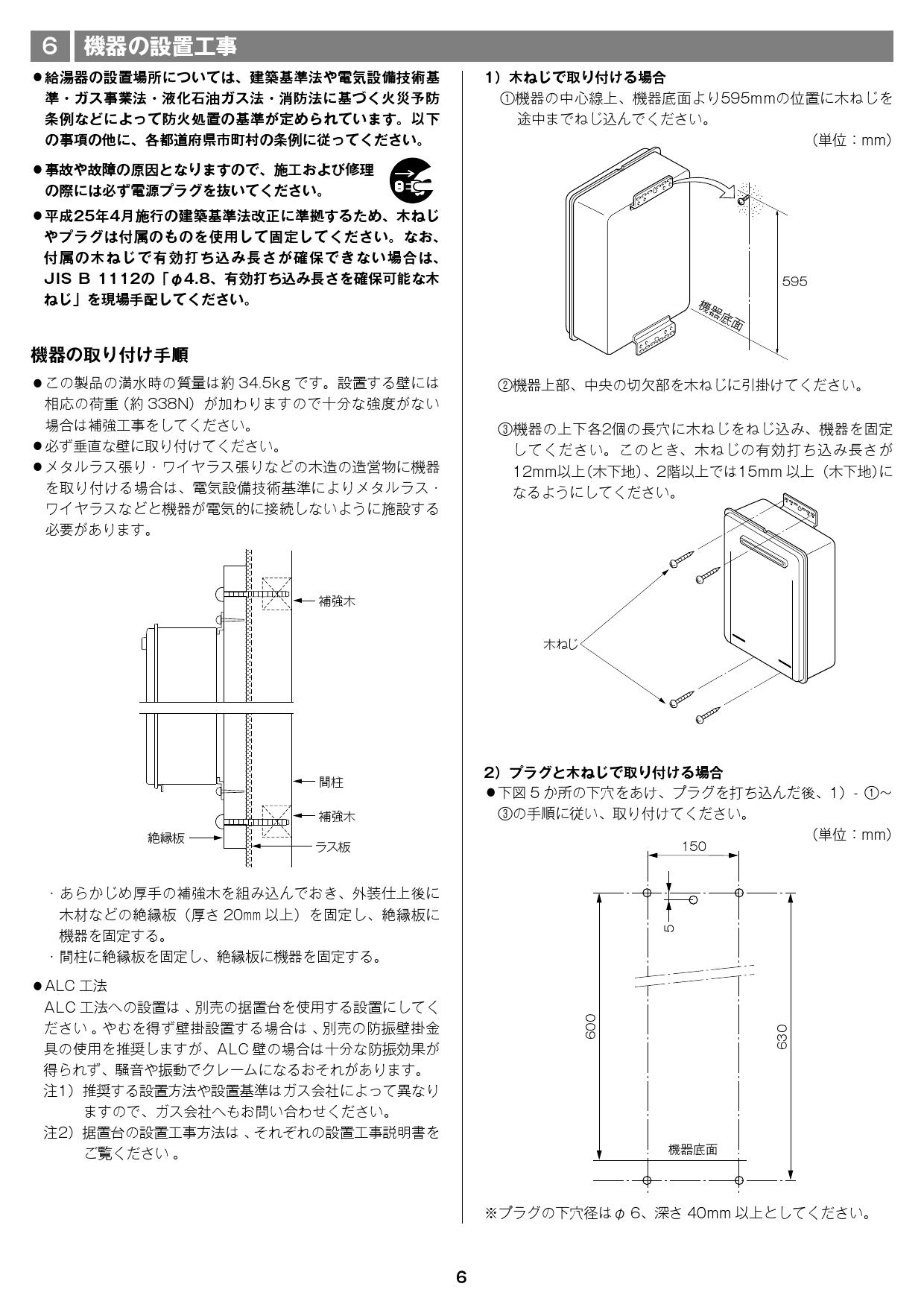 6 機器の設置工事

●給湯器の設置場所については、建築基準法や電気設備技術基準・ガス事業法・液化石油ガス法・消防法に基づく火災予防条例などによって防火処置の基準が定められています。以下の事項の他に、各都道府県市町村の条例に従ってください。

●事故や故障の原因となりますので、施工および修理の際には必ず電源プラグを抜いてください。

●平成25年4月施行の建築基準法改正に準拠するため、木ねじやプラグは付属のものを使用して固定してください。なお、付属の木ねじで有効打ち込み長さが確保できない場合は、JIS B 1112の「φ4.8、有効打ち込み長さを確保可能な木ねじ」を現場手配してください。

機器の取り付け手順

●この製品の満水時の質量は約 34.5kg です。設置する壁には相応の荷重（約 338N）が加わりますので十分な強度がない場合は補強工事をしてください。
●必ず垂直な壁に取り付けてください。
●メタルラス張り・ワイヤラス張りなどの木造の造営物に機器を取り付ける場合は、電気設備技術基準によりメタルラス・ワイヤラスなどと機器が電気的に接続しないように施設する必要があります。

補強木
間柱
補強木
絶縁板
ラス板

・あらかじめ厚手の補強木を組み込んでおき、外装仕上後に木材などの絶縁板（厚さ 20㎜ 以上）を固定し、絶縁板に機器を固定する。
・間柱に絶縁板を固定し、絶縁板に機器を固定する。

●ALC 工法
ALC 工法への設置は、別売の据置台を使用する設置にしてください。やむを得ず壁掛設置する場合は、別売の防振壁掛金具の使用を推奨しますが、ALC 壁の場合は十分な防振効果が得られず、騒音や振動でクレームになるおそれがあります。
注1）推奨する設置方法や設置基準はガス会社によって異なりますので、ガス会社へもお問い合わせください。
注2）据置台の設置工事方法は、それぞれの設置工事説明書をご覧ください。

1）木ねじで取り付ける場合
①機器の中心線上、機器底面より595mmの位置に木ねじを途中までねじ込んでください。
（単位：mm）
595
機器底面

②機器上部、中央の切欠部を木ねじに引掛けてください。

③機器の上下各2個の長穴に木ねじをねじ込み、機器を固定してください。このとき、木ねじの有効打ち込み長さが12mm以上(木下地)、2階以上では15mm 以上（木下地)になるようにしてください。

木ねじ

2）プラグと木ねじで取り付ける場合
●下図 5 か所の下穴をあけ、プラグを打ち込んだ後、1）- ①~③の手順に従い、取り付けてください。
（単位：mm）
150
5
600
630
機器底面

※プラグの下穴径は φ 6、深さ 40mm 以上としてください。

6