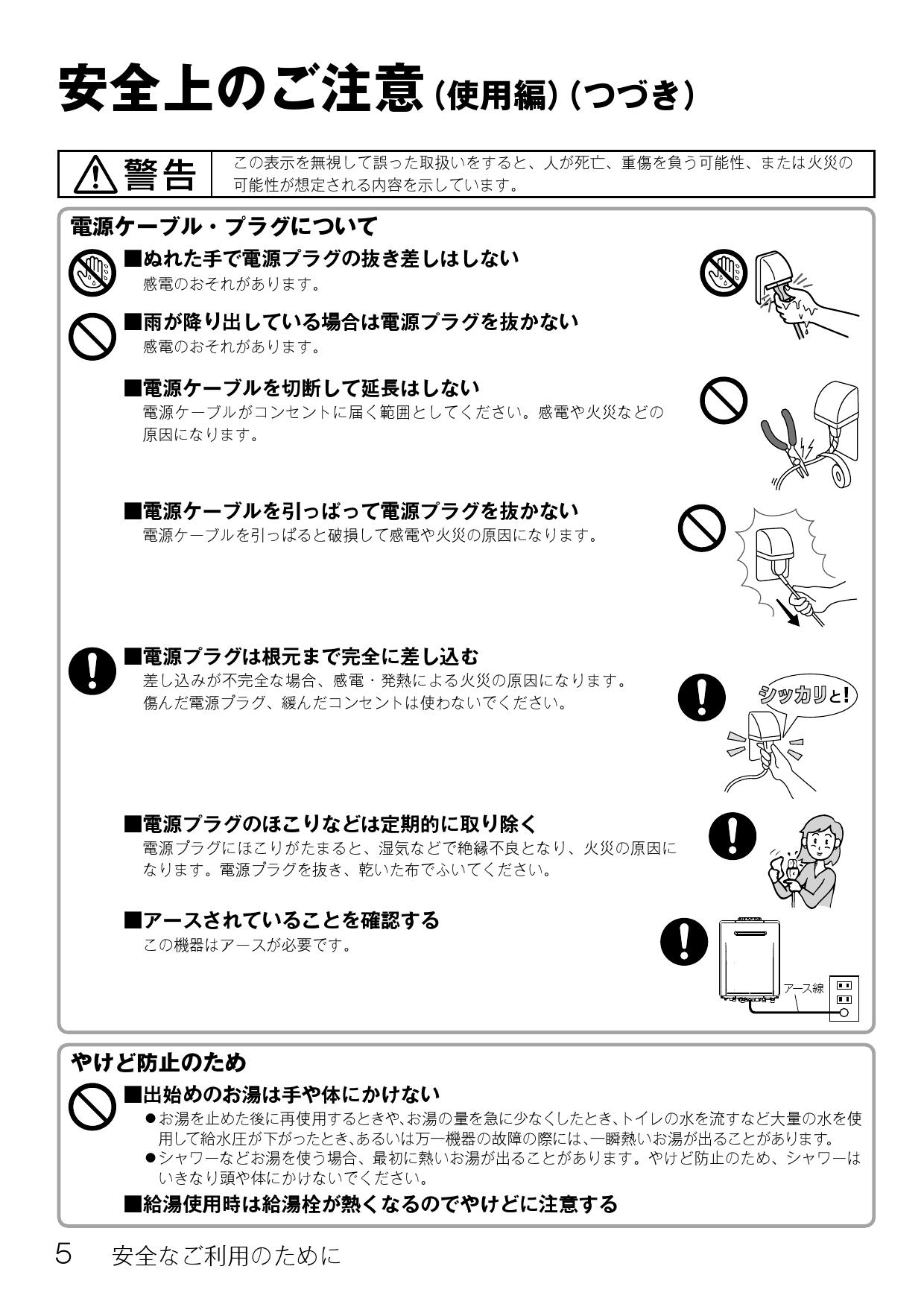 安全上のご注意（使用編）（つづき）

警告　この表示を無視して誤った取扱いをすると、人が死亡、重傷を負う可能性、または火災の可能性が想定される内容を示しています。

電源ケーブル・プラグについて

■ぬれた手で電源プラグの抜き差しはしない
感電のおそれがあります。

■雨が降り出している場合は電源プラグを抜かない
感電のおそれがあります。

■電源ケーブルを切断して延長はしない
電源ケーブルがコンセントに届く範囲としてください。感電や火災などの原因になります。

■電源ケーブルを引っぱって電源プラグを抜かない
電源ケーブルを引っぱると破損して感電や火災の原因になります。

■電源プラグは根元まで完全に差し込む
差し込みが不完全な場合、感電・発熱による火災の原因になります。
傷んだ電源プラグ、緩んだコンセントは使わないでください。

シッカリと!

■電源プラグのほこりなどは定期的に取り除く
電源プラグにほこりがたまると、湿気などで絶縁不良となり、火災の原因になります。電源プラグを抜き、乾いた布でふいてください。

■アースされていることを確認する
この機器はアースが必要です。

アース線

やけど防止のため

■出始めのお湯は手や体にかけない
●お湯を止めた後に再使用するときや､お湯の量を急に少なくしたとき､トイレの水を流すなど大量の水を使用して給水圧が下がったとき､あるいは万一機器の故障の際には､一瞬熱いお湯が出ることがあります。
●シャワーなどお湯を使う場合、最初に熱いお湯が出ることがあります。やけど防止のため、シャワーはいきなり頭や体にかけないでください。

■給湯使用時は給湯栓が熱くなるのでやけどに注意する

5　安全なご利用のために