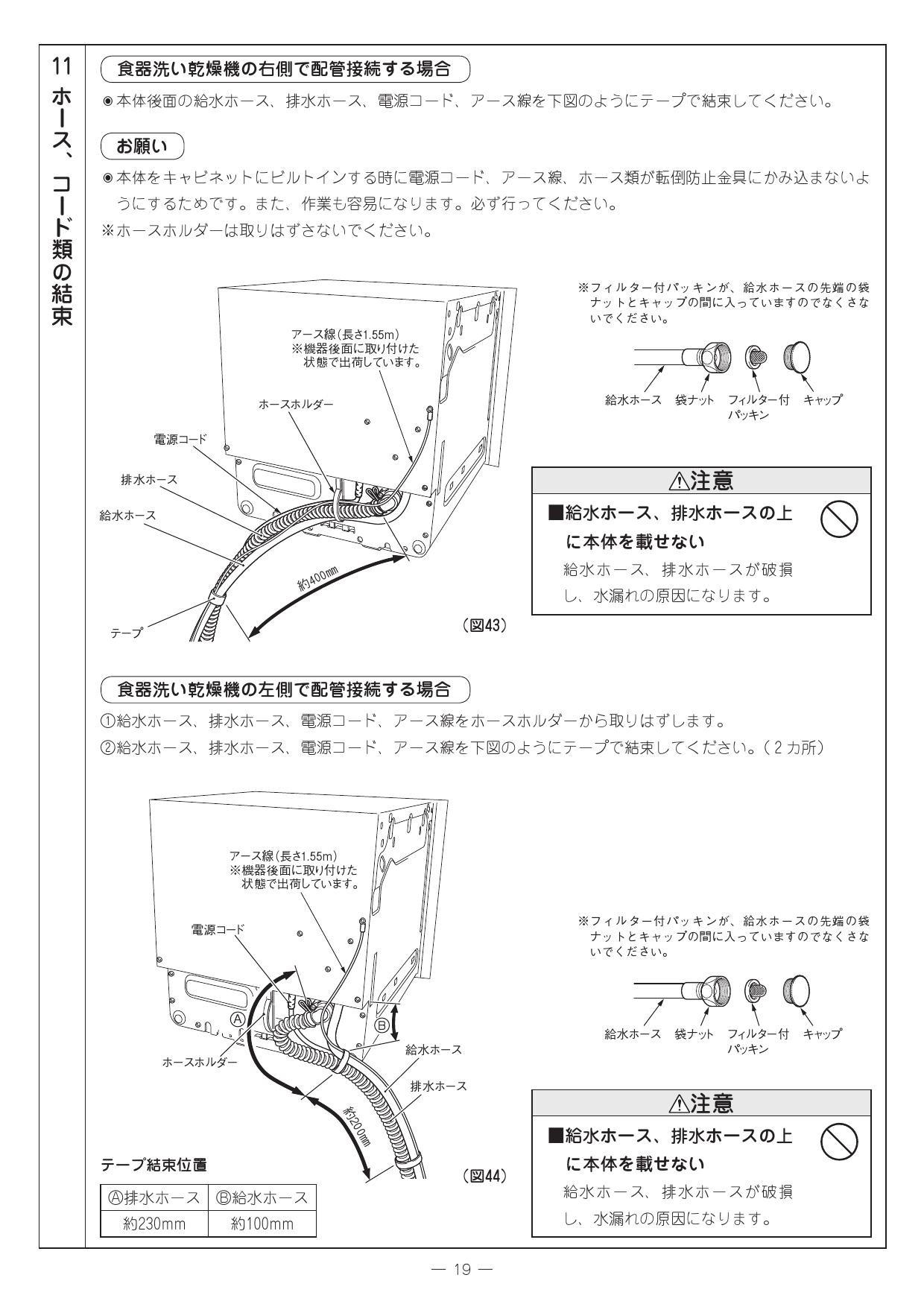 11 ホース、コード類の結束

食器洗い乾燥機の右側で配管接続する場合

◉本体後面の給水ホース、排水ホース、電源コード、アース線を下図のようにテープで結束してください。

お願い

◉本体をキャビネットにビルトインする時に電源コード、アース線、ホース類が転倒防止金具にかみ込まないようにするためです。また、作業も容易になります。必ず行ってください。
※ホースホルダーは取りはずさないでください。

アース線(長さ1.55m)
※機器後面に取り付けた状態で出荷しています。

ホースホルダー
電源コード
排水ホース
給水ホース
約400mm
テープ
(図43)

※フィルター付パッキンが、給水ホースの先端の袋ナットとキャップの間に入っていますのでなくさないでください。

給水ホース 袋ナット フィルター付パッキン キャップ

⚠注意
■給水ホース、排水ホースの上に本体を載せない
給水ホース、排水ホースが破損し、水漏れの原因になります。

食器洗い乾燥機の左側で配管接続する場合

①給水ホース、排水ホース、電源コード、アース線をホースホルダーから取りはずします。
②給水ホース、排水ホース、電源コード、アース線を下図のようにテープで結束してください。(2カ所)

アース線(長さ1.55m)
※機器後面に取り付けた状態で出荷しています。

電源コード
Ⓐ
Ⓑ
ホースホルダー
給水ホース
排水ホース
約200mm
(図44)

テープ結束位置

| Ⓐ排水ホース | Ⓑ給水ホース |
|---|---|
| 約230mm | 約100mm |

※フィルター付パッキンが、給水ホースの先端の袋ナットとキャップの間に入っていますのでなくさないでください。

給水ホース 袋ナット フィルター付パッキン キャップ

⚠注意
■給水ホース、排水ホースの上に本体を載せない
給水ホース、排水ホースが破損し、水漏れの原因になります。

— 19 —